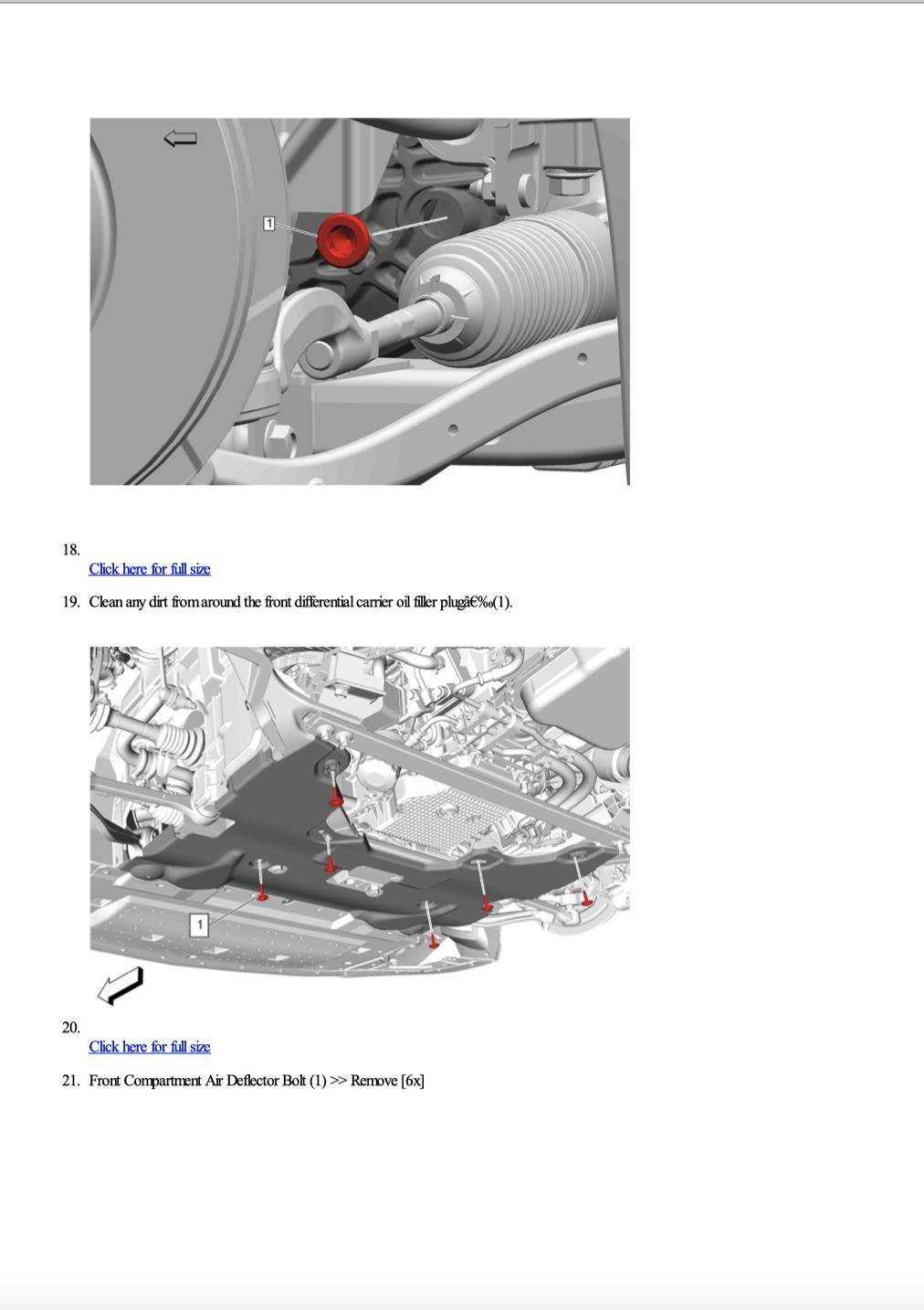 1

18. Click here for full size

19. Clean any dirt from around the front differential carrier oil filler plugâ€‰(1).

1

20. Click here for full size

21. Front Compartment Air Deflector Bolt (1) >> Remove [6x]