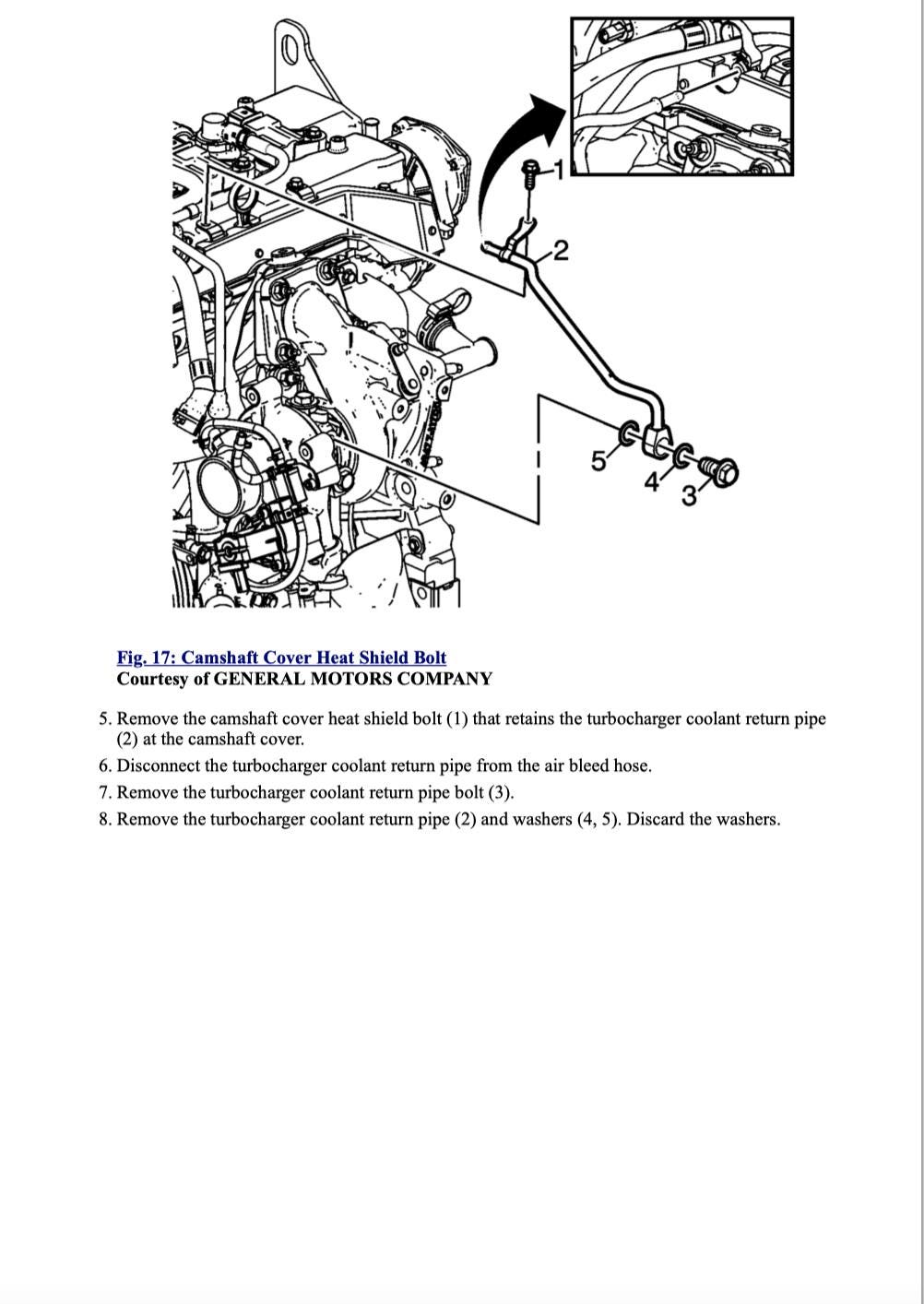 1
2
5
4
3

Fig. 17: Camshaft Cover Heat Shield Bolt
Courtesy of GENERAL MOTORS COMPANY

5. Remove the camshaft cover heat shield bolt (1) that retains the turbocharger coolant return pipe (2) at the camshaft cover.
6. Disconnect the turbocharger coolant return pipe from the air bleed hose.
7. Remove the turbocharger coolant return pipe bolt (3).
8. Remove the turbocharger coolant return pipe (2) and washers (4, 5). Discard the washers.