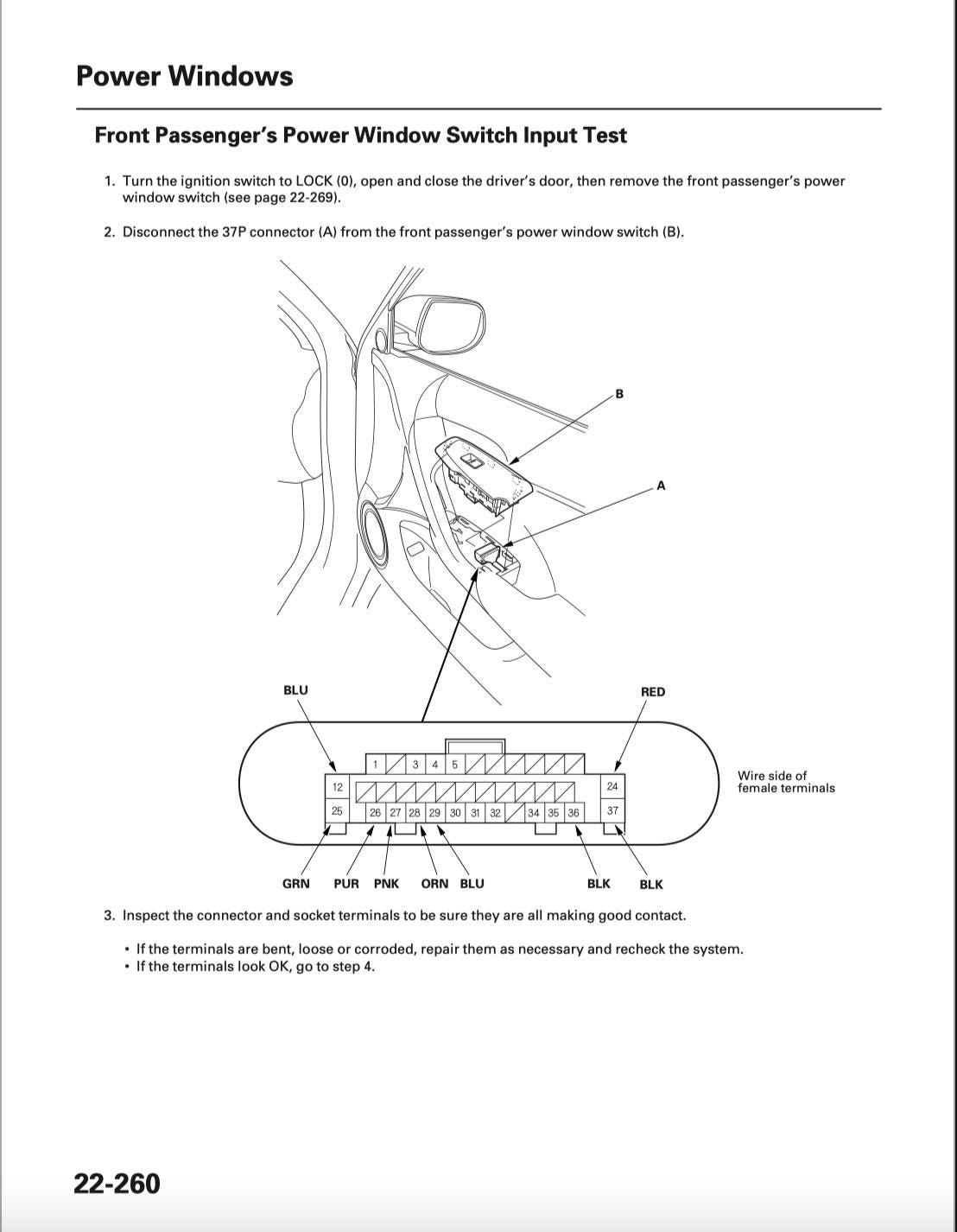 Power Windows

Front Passenger's Power Window Switch Input Test

1. Turn the ignition switch to LOCK (0), open and close the driver's door, then remove the front passenger's power window switch (see page 22-269).

2. Disconnect the 37P connector (A) from the front passenger's power window switch (B).

B

A

BLU

RED

1 3 4 5

12

24

25

26 27 28 29 30 31 32 34 35 36

37

Wire side of female terminals

GRN PUR PNK ORN BLU BLK BLK

3. Inspect the connector and socket terminals to be sure they are all making good contact.

• If the terminals are bent, loose or corroded, repair them as necessary and recheck the system.
• If the terminals look OK, go to step 4.

22-260