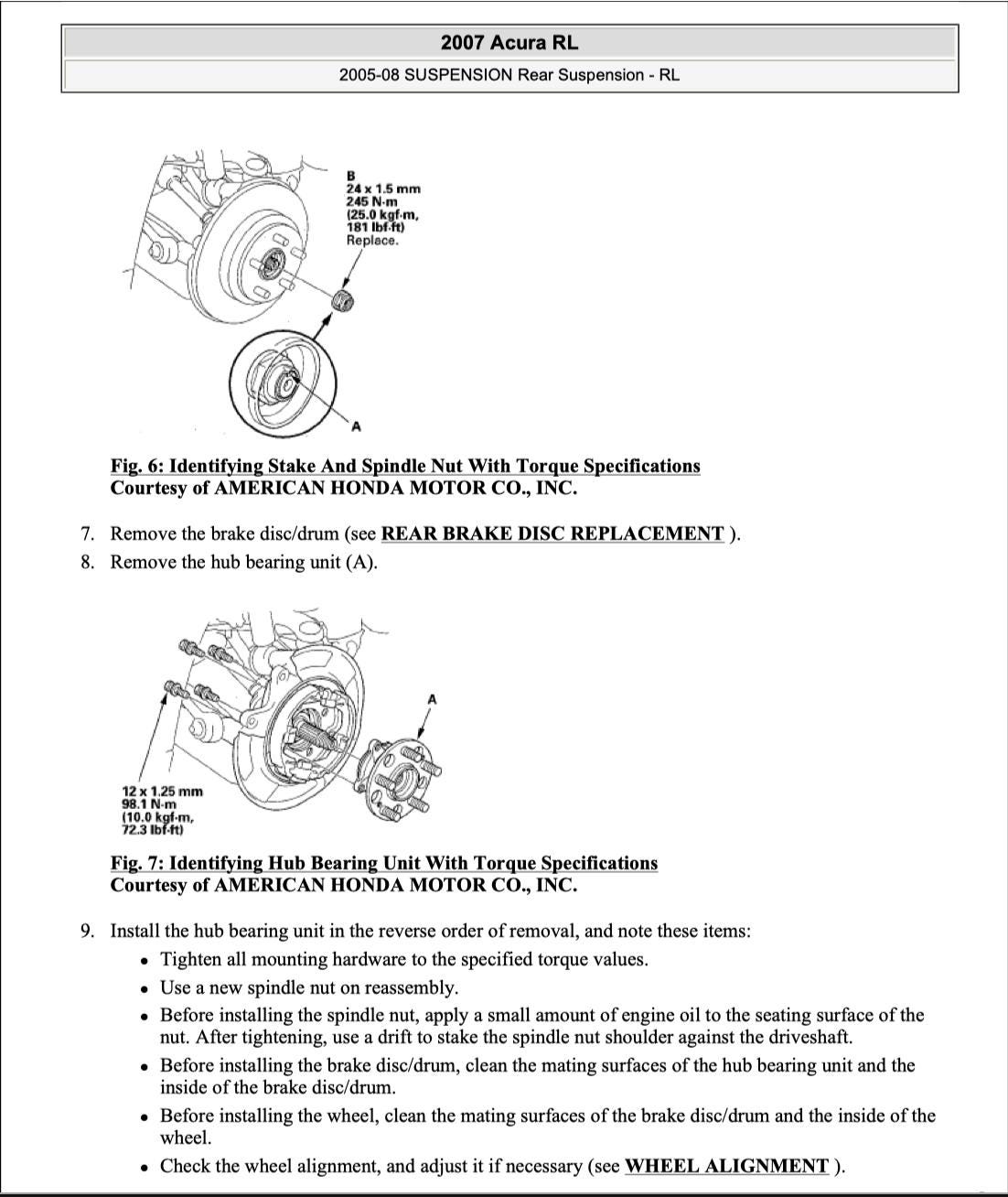 2007 Acura RL

2005-08 SUSPENSION Rear Suspension - RL

B
24 x 1.5 mm
245 N·m
(25.0 kgf·m,
181 lbf·ft)
Replace.

A

Fig. 6: Identifying Stake And Spindle Nut With Torque Specifications
Courtesy of AMERICAN HONDA MOTOR CO., INC.

7. Remove the brake disc/drum (see REAR BRAKE DISC REPLACEMENT ).
8. Remove the hub bearing unit (A).

A

12 x 1.25 mm
98.1 N·m
(10.0 kgf·m,
72.3 lbf·ft)

Fig. 7: Identifying Hub Bearing Unit With Torque Specifications
Courtesy of AMERICAN HONDA MOTOR CO., INC.

9. Install the hub bearing unit in the reverse order of removal, and note these items:
• Tighten all mounting hardware to the specified torque values.
• Use a new spindle nut on reassembly.
• Before installing the spindle nut, apply a small amount of engine oil to the seating surface of the nut. After tightening, use a drift to stake the spindle nut shoulder against the driveshaft.
• Before installing the brake disc/drum, clean the mating surfaces of the hub bearing unit and the inside of the brake disc/drum.
• Before installing the wheel, clean the mating surfaces of the brake disc/drum and the inside of the wheel.
• Check the wheel alignment, and adjust it if necessary (see WHEEL ALIGNMENT ).