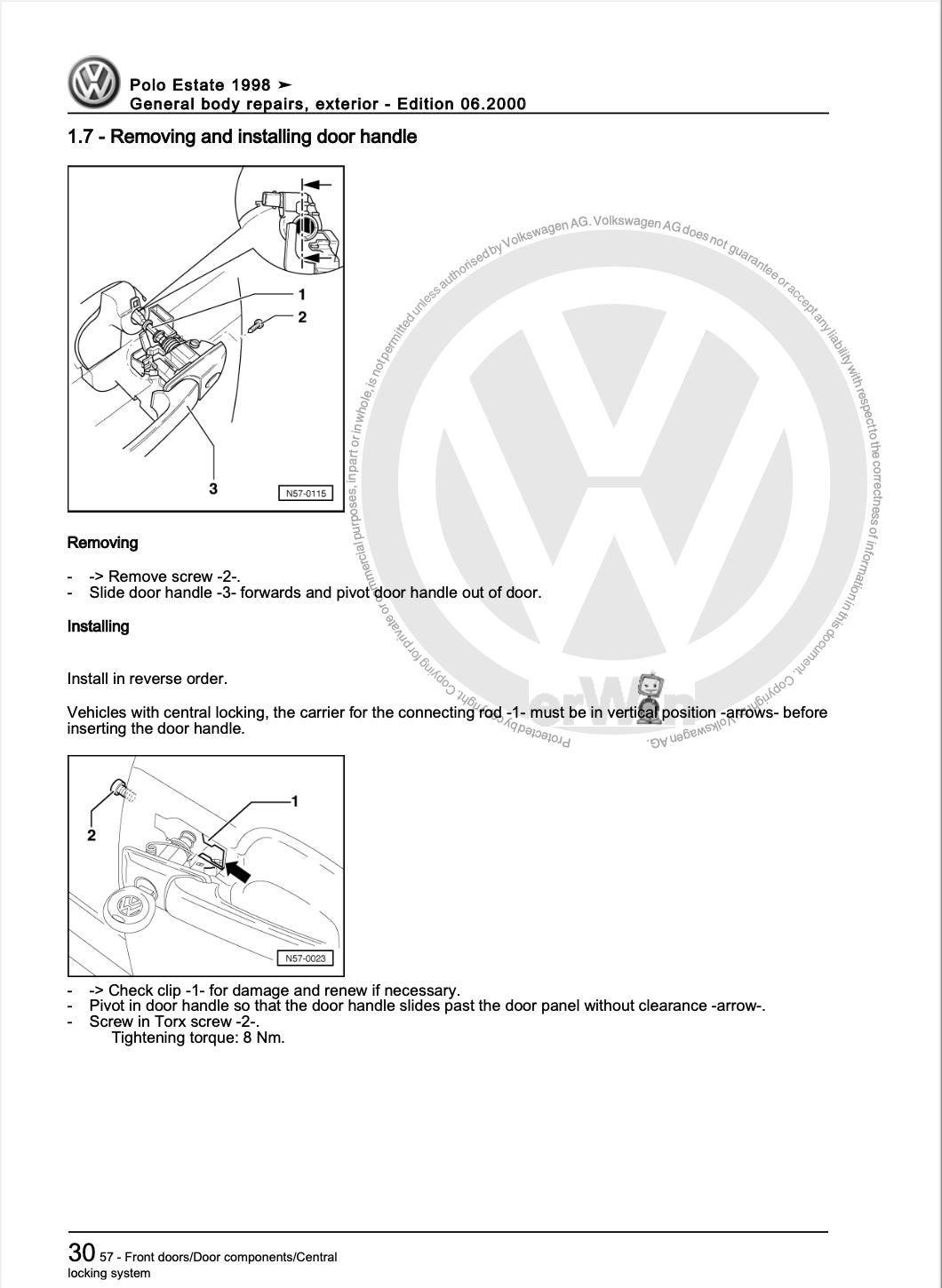 Polo Estate 1998 ➤
General body repairs, exterior - Edition 06.2000

1.7 - Removing and installing door handle

1
2
3
N57-0115

Protected by copyright. Copying for private or commercial purposes, in part or in whole, is not permitted unless authorised by Volkswagen AG. Volkswagen AG does not guarantee or accept any liability with respect to the correctness of information in this document. Copyright by Volkswagen AG.

Removing

- -> Remove screw -2-.
- Slide door handle -3- forwards and pivot door handle out of door.

Installing

Install in reverse order.

Vehicles with central locking, the carrier for the connecting rod -1- must be in vertical position -arrows- before inserting the door handle.

1
2
N57-0023

- -> Check clip -1- for damage and renew if necessary.
- Pivot in door handle so that the door handle slides past the door panel without clearance -arrow-.
- Screw in Torx screw -2-.
Tightening torque: 8 Nm.

30 57 - Front doors/Door components/Central locking system