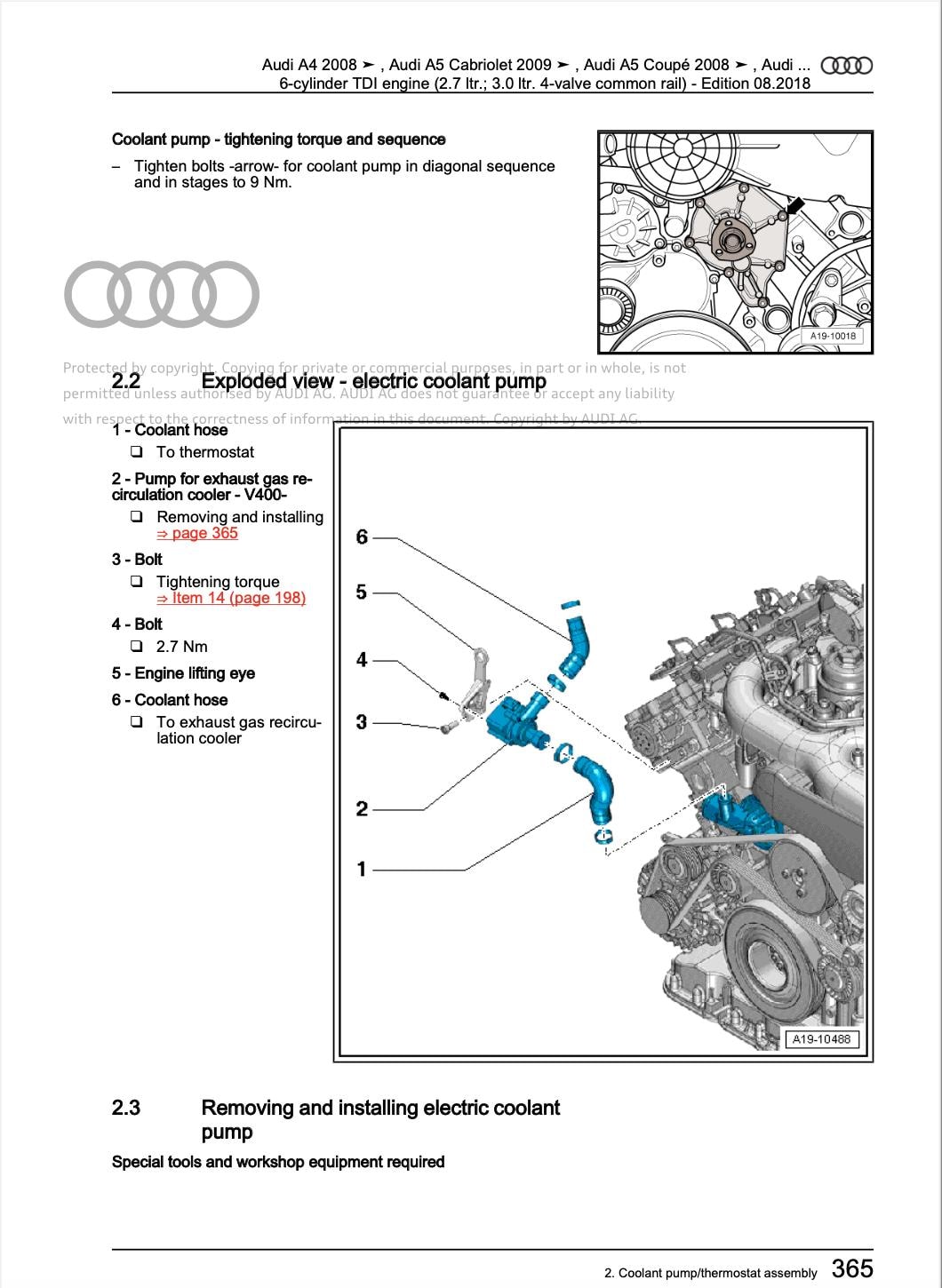 Audi A4 2008 ➤ , Audi A5 Cabriolet 2009 ➤ , Audi A5 Coupé 2008 ➤ , Audi ...
6-cylinder TDI engine (2.7 ltr.; 3.0 ltr. 4-valve common rail) - Edition 08.2018

Coolant pump - tightening torque and sequence

– Tighten bolts -arrow- for coolant pump in diagonal sequence and in stages to 9 Nm.

A19-10018

Protected by copyright. Copying for private or commercial purposes, in part or in whole, is not permitted unless authorised by AUDI AG. AUDI AG does not guarantee or accept any liability with respect to the correctness of information in this document. Copyright by AUDI AG.

2.2 Exploded view - electric coolant pump

1 - Coolant hose
❑ To thermostat

2 - Pump for exhaust gas recirculation cooler - V400-
❑ Removing and installing ⇒ page 365

3 - Bolt
❑ Tightening torque ⇒ Item 14 (page 198)

4 - Bolt
❑ 2.7 Nm

5 - Engine lifting eye

6 - Coolant hose
❑ To exhaust gas recirculation cooler

6
5
4
3
2
1

A19-10488

2.3 Removing and installing electric coolant pump

Special tools and workshop equipment required

2. Coolant pump/thermostat assembly 365