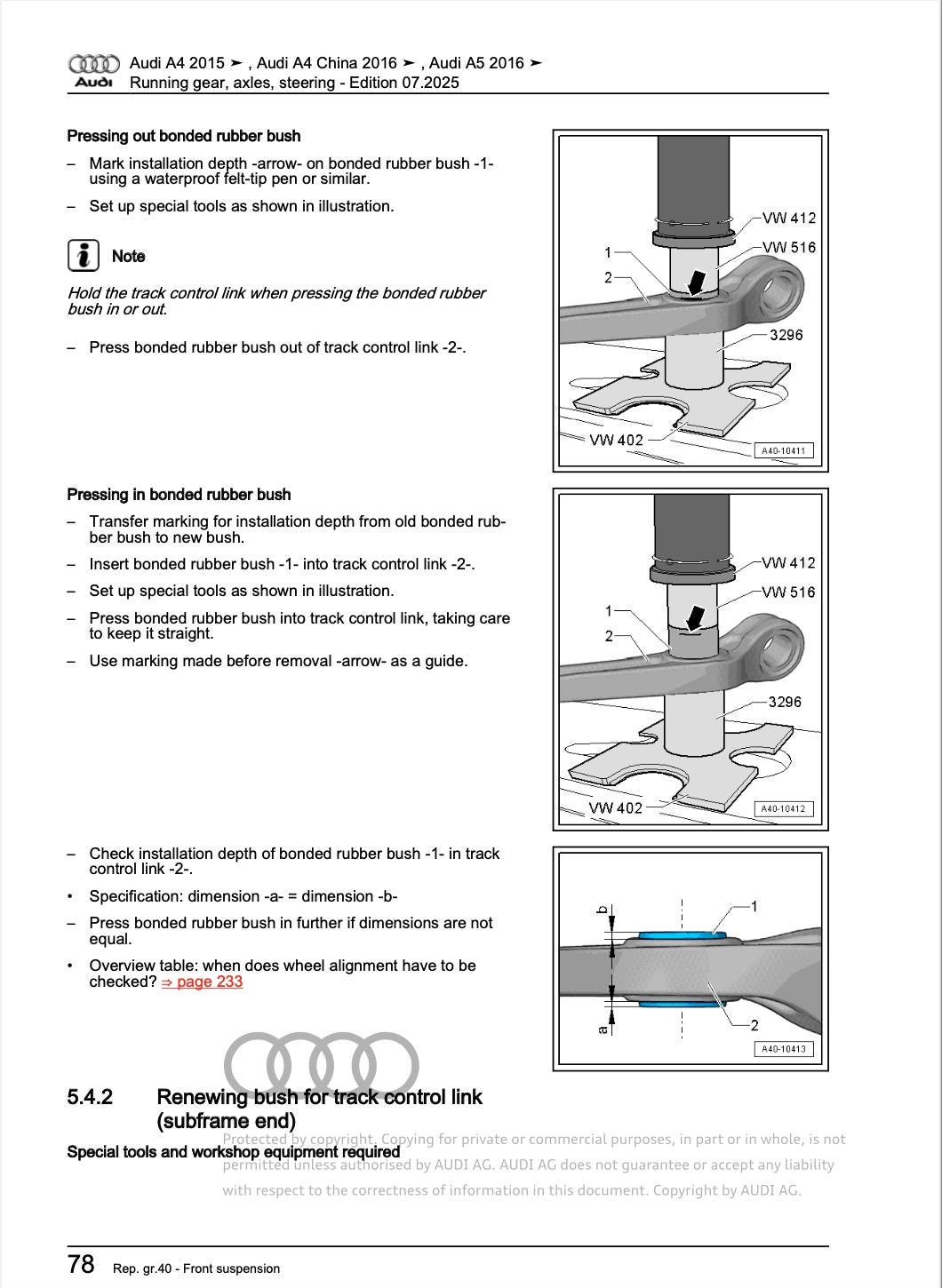 Audi Audi A4 2015 ➤ , Audi A4 China 2016 ➤ , Audi A5 2016 ➤
Running gear, axles, steering - Edition 07.2025

Pressing out bonded rubber bush

– Mark installation depth -arrow- on bonded rubber bush -1- using a waterproof felt-tip pen or similar.

– Set up special tools as shown in illustration.

Note

Hold the track control link when pressing the bonded rubber bush in or out.

– Press bonded rubber bush out of track control link -2-.

VW 412
VW 516
1
2
3296
VW 402
A40-10411

Pressing in bonded rubber bush

– Transfer marking for installation depth from old bonded rubber bush to new bush.

– Insert bonded rubber bush -1- into track control link -2-.

– Set up special tools as shown in illustration.

– Press bonded rubber bush into track control link, taking care to keep it straight.

– Use marking made before removal -arrow- as a guide.

VW 412
VW 516
1
2
3296
VW 402
A40-10412

– Check installation depth of bonded rubber bush -1- in track control link -2-.

• Specification: dimension -a- = dimension -b-

– Press bonded rubber bush in further if dimensions are not equal.

• Overview table: when does wheel alignment have to be checked? ⇒ page 233

b
1
a
2
A40-10413

5.4.2 Renewing bush for track control link (subframe end)

Special tools and workshop equipment required

Protected by copyright. Copying for private or commercial purposes, in part or in whole, is not permitted unless authorised by AUDI AG. AUDI AG does not guarantee or accept any liability with respect to the correctness of information in this document. Copyright by AUDI AG.

78 Rep. gr.40 - Front suspension