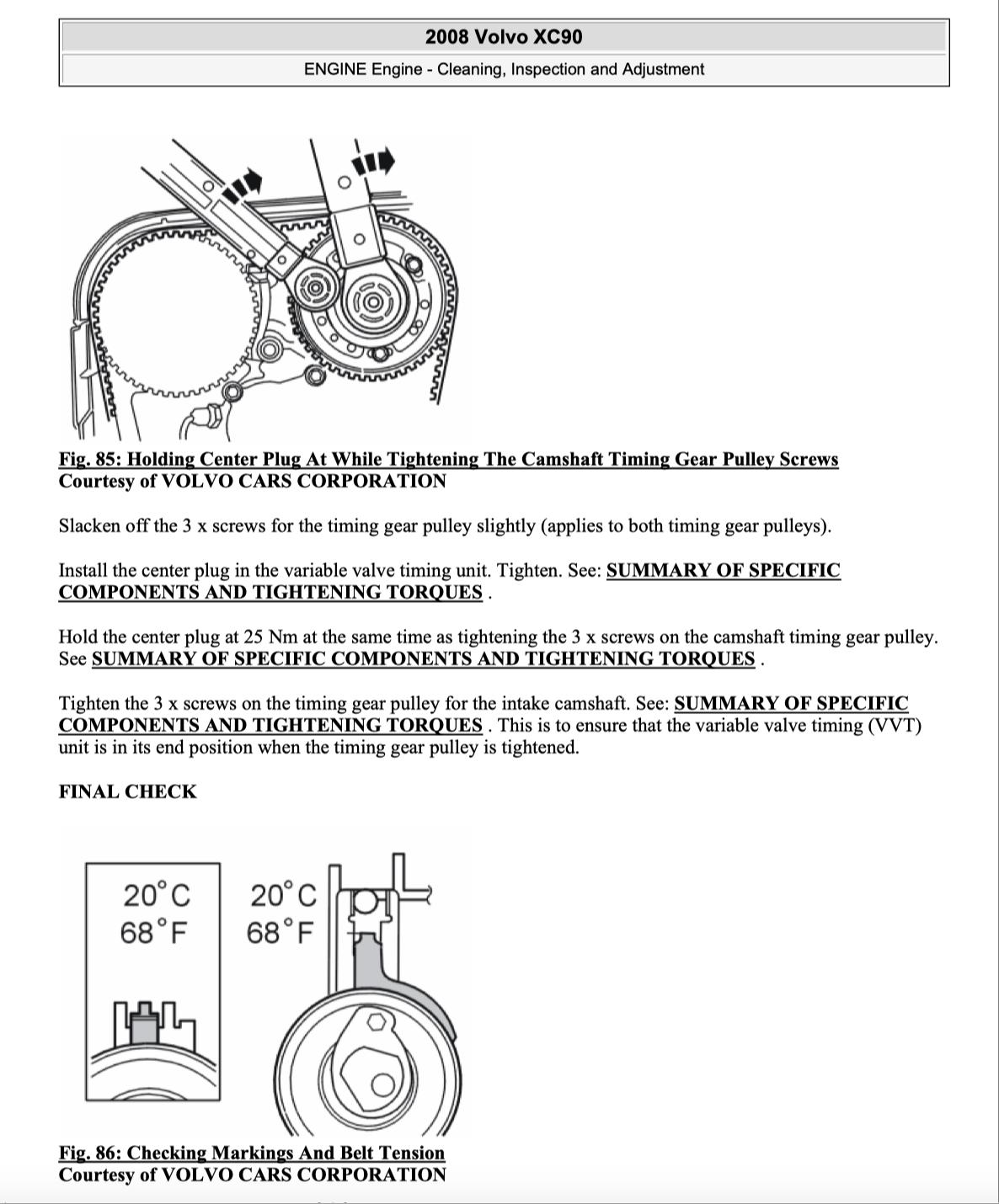 2008 Volvo XC90

ENGINE Engine - Cleaning, Inspection and Adjustment

Fig. 85: Holding Center Plug At While Tightening The Camshaft Timing Gear Pulley Screws
Courtesy of VOLVO CARS CORPORATION

Slacken off the 3 x screws for the timing gear pulley slightly (applies to both timing gear pulleys).

Install the center plug in the variable valve timing unit. Tighten. See: SUMMARY OF SPECIFIC COMPONENTS AND TIGHTENING TORQUES .

Hold the center plug at 25 Nm at the same time as tightening the 3 x screws on the camshaft timing gear pulley. See SUMMARY OF SPECIFIC COMPONENTS AND TIGHTENING TORQUES .

Tighten the 3 x screws on the timing gear pulley for the intake camshaft. See: SUMMARY OF SPECIFIC COMPONENTS AND TIGHTENING TORQUES . This is to ensure that the variable valve timing (VVT) unit is in its end position when the timing gear pulley is tightened.

FINAL CHECK

20°C
68°F

20°C
68°F

Fig. 86: Checking Markings And Belt Tension
Courtesy of VOLVO CARS CORPORATION