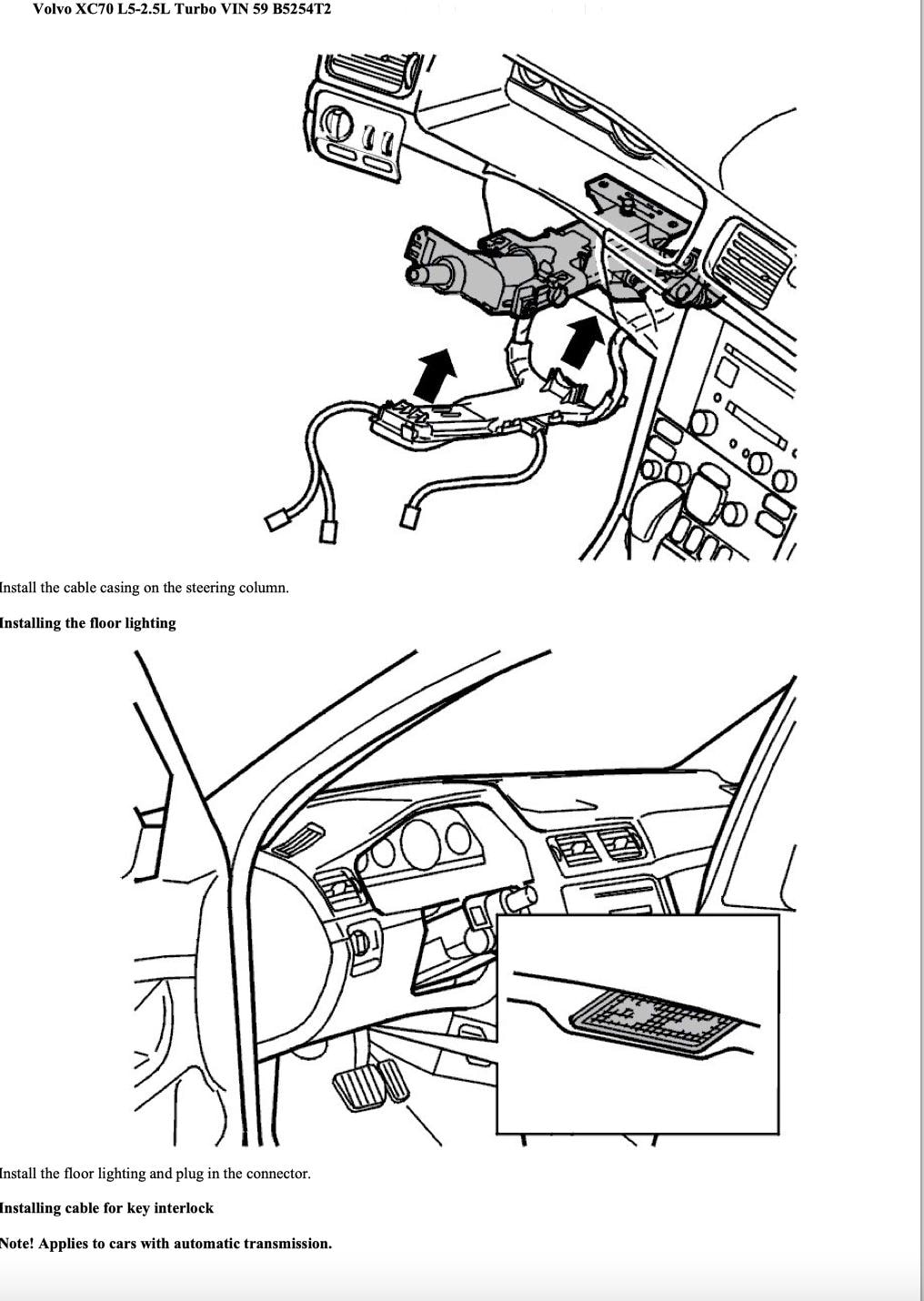 Volvo XC70 L5-2.5L Turbo VIN 59 B5254T2

Install the cable casing on the steering column.

Installing the floor lighting

Install the floor lighting and plug in the connector.

Installing cable for key interlock

Note! Applies to cars with automatic transmission.