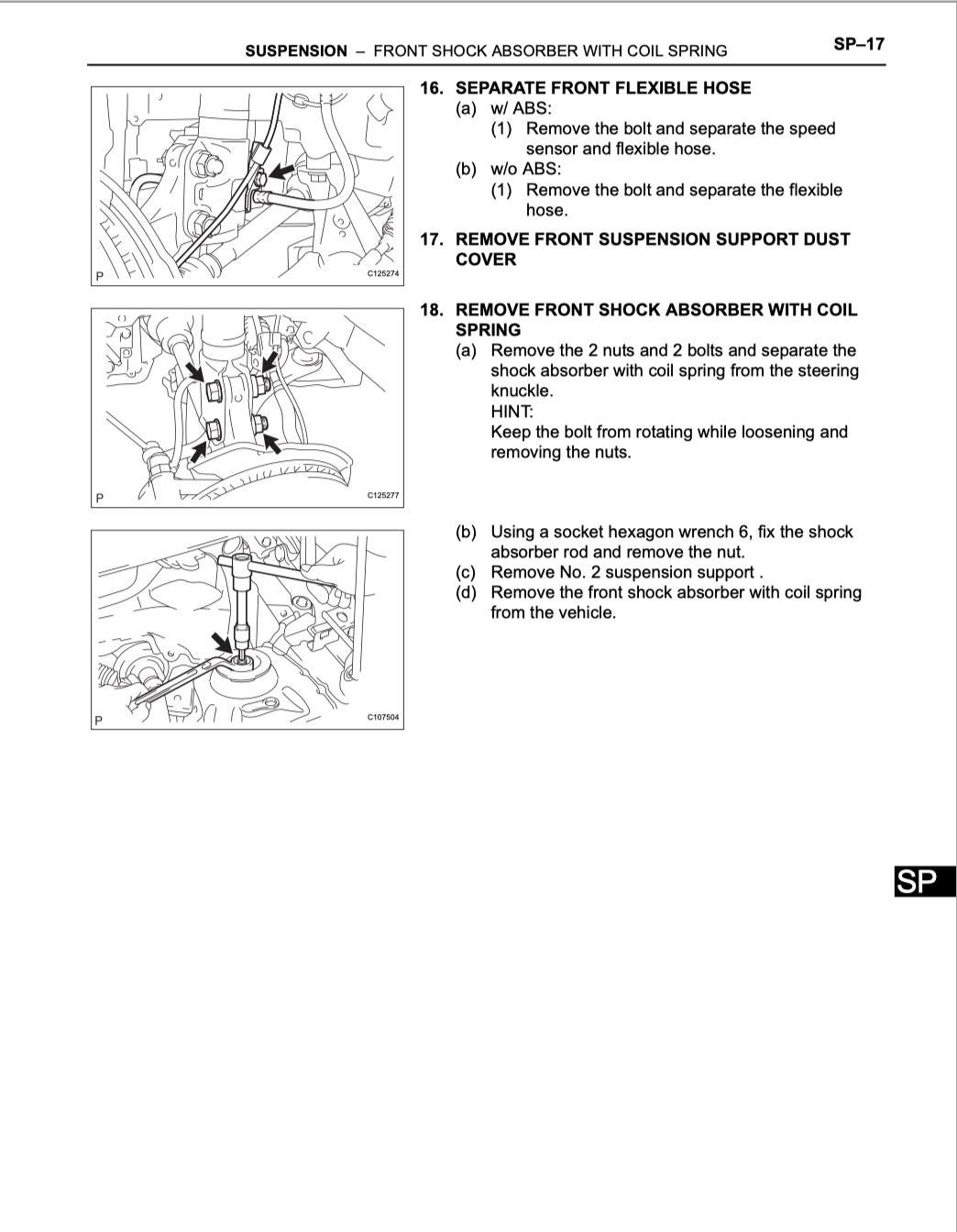 SUSPENSION – FRONT SHOCK ABSORBER WITH COIL SPRING SP–17

P C125274

16. SEPARATE FRONT FLEXIBLE HOSE
(a) w/ ABS:
(1) Remove the bolt and separate the speed sensor and flexible hose.
(b) w/o ABS:
(1) Remove the bolt and separate the flexible hose.

17. REMOVE FRONT SUSPENSION SUPPORT DUST COVER

P C125277

18. REMOVE FRONT SHOCK ABSORBER WITH COIL SPRING
(a) Remove the 2 nuts and 2 bolts and separate the shock absorber with coil spring from the steering knuckle.
HINT:
Keep the bolt from rotating while loosening and removing the nuts.

P C107504

(b) Using a socket hexagon wrench 6, fix the shock absorber rod and remove the nut.
(c) Remove No. 2 suspension support .
(d) Remove the front shock absorber with coil spring from the vehicle.

SP