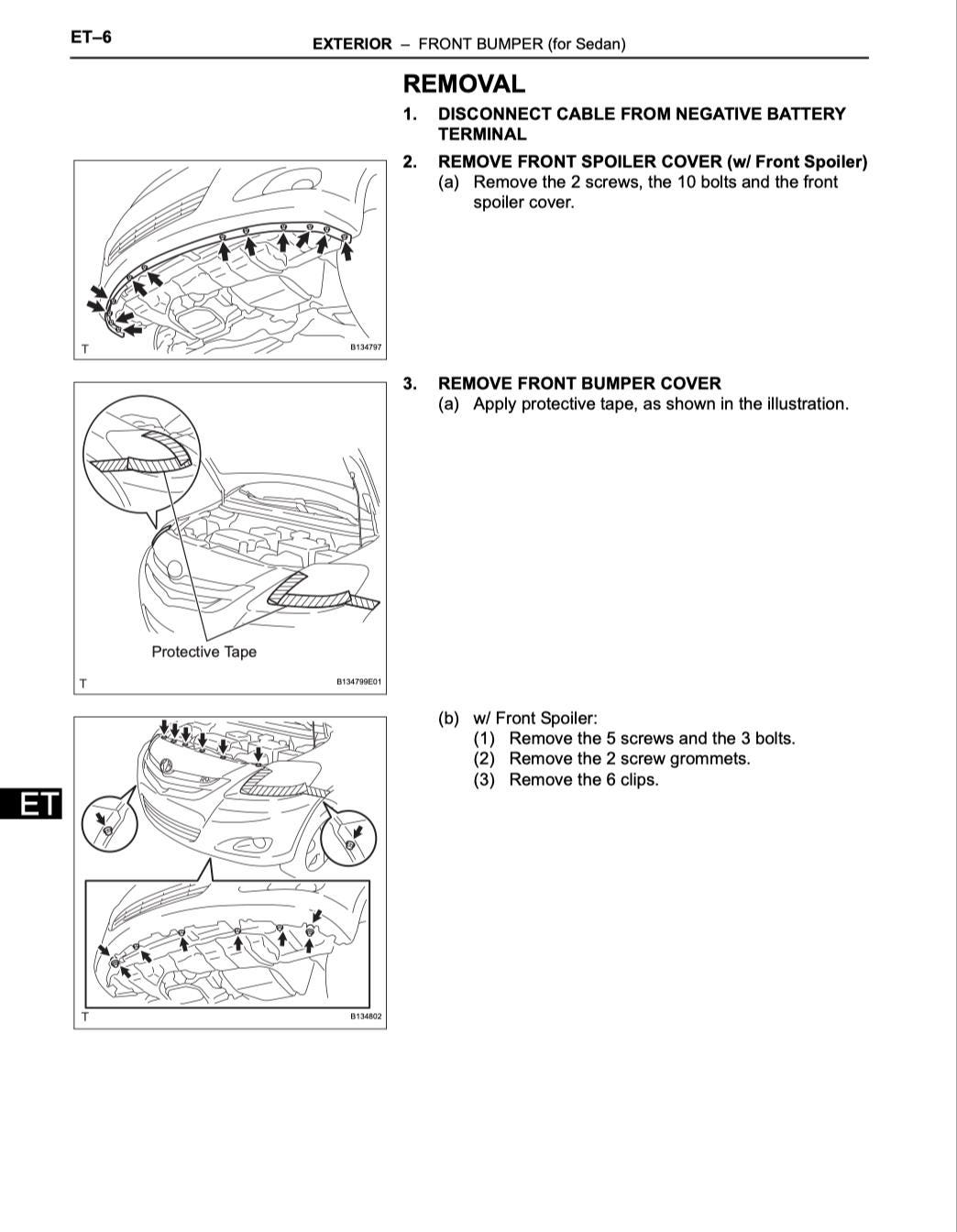 ET–6

EXTERIOR – FRONT BUMPER (for Sedan)

REMOVAL

1. DISCONNECT CABLE FROM NEGATIVE BATTERY TERMINAL

2. REMOVE FRONT SPOILER COVER (w/ Front Spoiler)

(a) Remove the 2 screws, the 10 bolts and the front spoiler cover.

T

B134797

3. REMOVE FRONT BUMPER COVER

(a) Apply protective tape, as shown in the illustration.

Protective Tape

T

B134799E01

(b) w/ Front Spoiler:

(1) Remove the 5 screws and the 3 bolts.

(2) Remove the 2 screw grommets.

(3) Remove the 6 clips.

ET

T

B134802