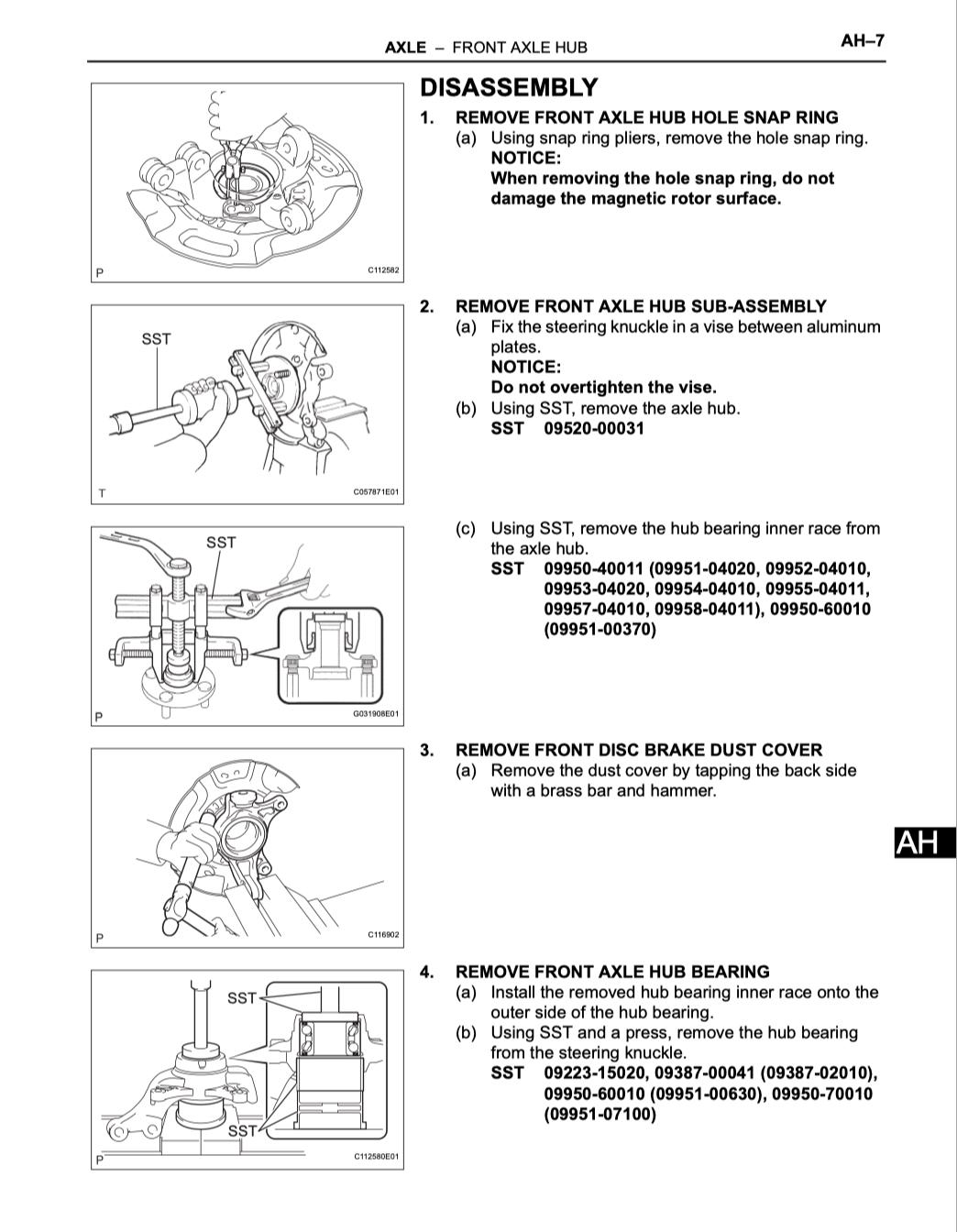 AXLE – FRONT AXLE HUB

AH–7

DISASSEMBLY

P

C112582

1. REMOVE FRONT AXLE HUB HOLE SNAP RING
(a) Using snap ring pliers, remove the hole snap ring.
NOTICE:
When removing the hole snap ring, do not damage the magnetic rotor surface.

SST

T

C057871E01

2. REMOVE FRONT AXLE HUB SUB-ASSEMBLY
(a) Fix the steering knuckle in a vise between aluminum plates.
NOTICE:
Do not overtighten the vise.
(b) Using SST, remove the axle hub.
SST 09520-00031

SST

P

G031908E01

(c) Using SST, remove the hub bearing inner race from the axle hub.
SST 09950-40011 (09951-04020, 09952-04010, 09953-04020, 09954-04010, 09955-04011, 09957-04010, 09958-04011), 09950-60010 (09951-00370)

P

C116902

3. REMOVE FRONT DISC BRAKE DUST COVER
(a) Remove the dust cover by tapping the back side with a brass bar and hammer.

AH

SST

SST

P

C112580E01

4. REMOVE FRONT AXLE HUB BEARING
(a) Install the removed hub bearing inner race onto the outer side of the hub bearing.
(b) Using SST and a press, remove the hub bearing from the steering knuckle.
SST 09223-15020, 09387-00041 (09387-02010), 09950-60010 (09951-00630), 09950-70010 (09951-07100)