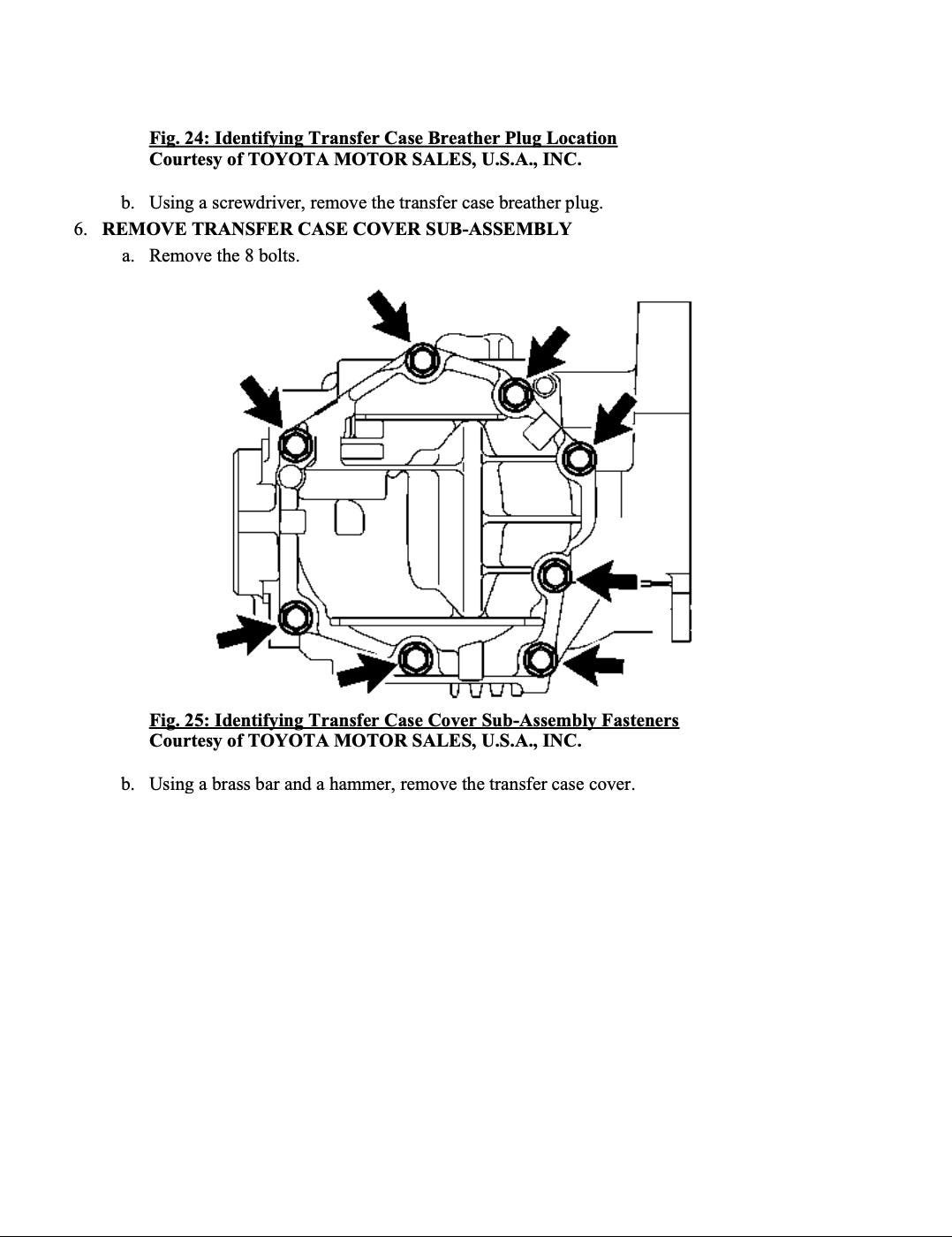 Fig. 24: Identifying Transfer Case Breather Plug Location
Courtesy of TOYOTA MOTOR SALES, U.S.A., INC.

b. Using a screwdriver, remove the transfer case breather plug.

6. REMOVE TRANSFER CASE COVER SUB-ASSEMBLY

a. Remove the 8 bolts.

Fig. 25: Identifying Transfer Case Cover Sub-Assembly Fasteners
Courtesy of TOYOTA MOTOR SALES, U.S.A., INC.

b. Using a brass bar and a hammer, remove the transfer case cover.