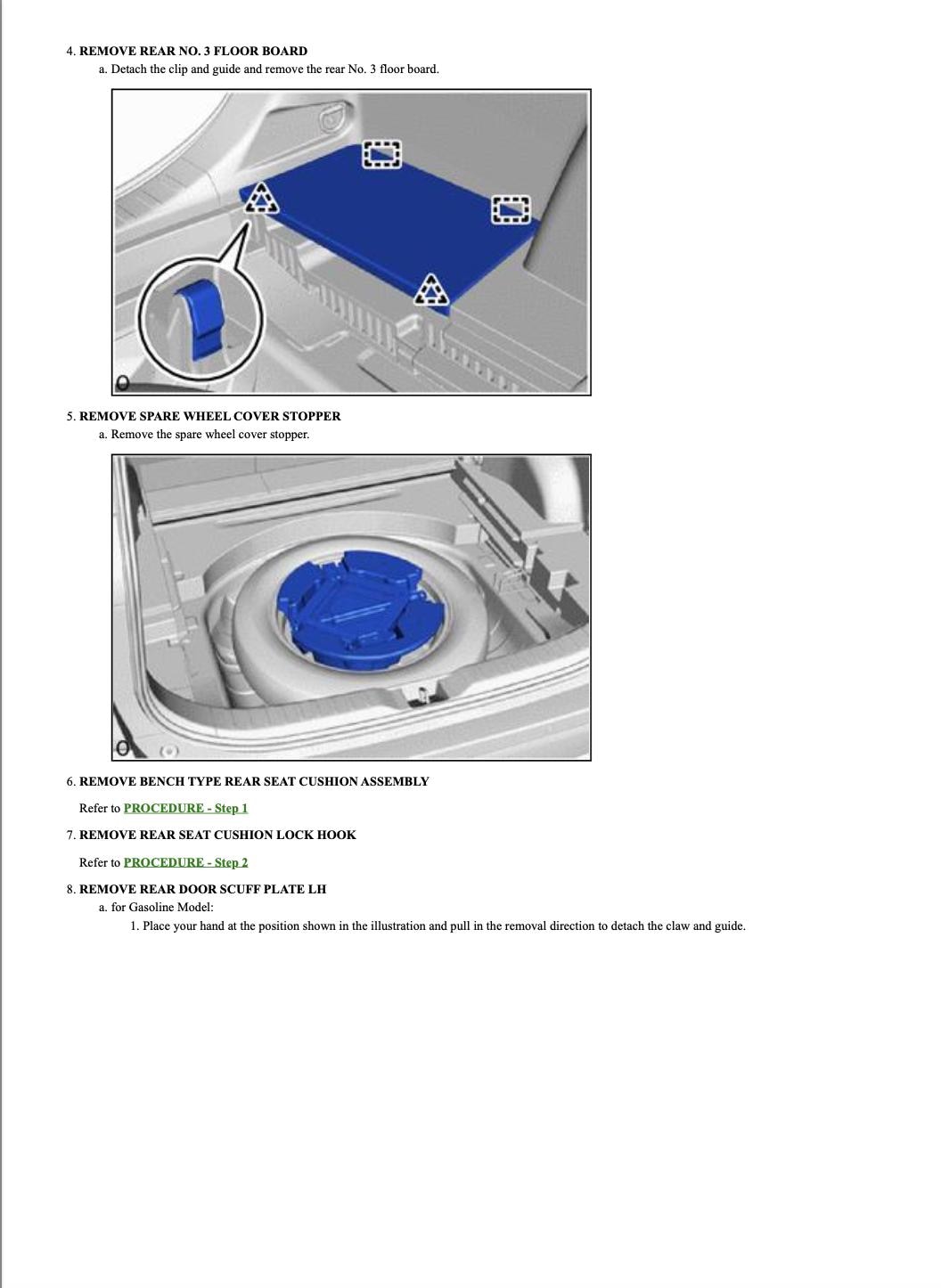 4. REMOVE REAR NO. 3 FLOOR BOARD

a. Detach the clip and guide and remove the rear No. 3 floor board.

5. REMOVE SPARE WHEEL COVER STOPPER

a. Remove the spare wheel cover stopper.

6. REMOVE BENCH TYPE REAR SEAT CUSHION ASSEMBLY

Refer to PROCEDURE - Step 1

7. REMOVE REAR SEAT CUSHION LOCK HOOK

Refer to PROCEDURE - Step 2

8. REMOVE REAR DOOR SCUFF PLATE LH

a. for Gasoline Model:

1. Place your hand at the position shown in the illustration and pull in the removal direction to detach the claw and guide.