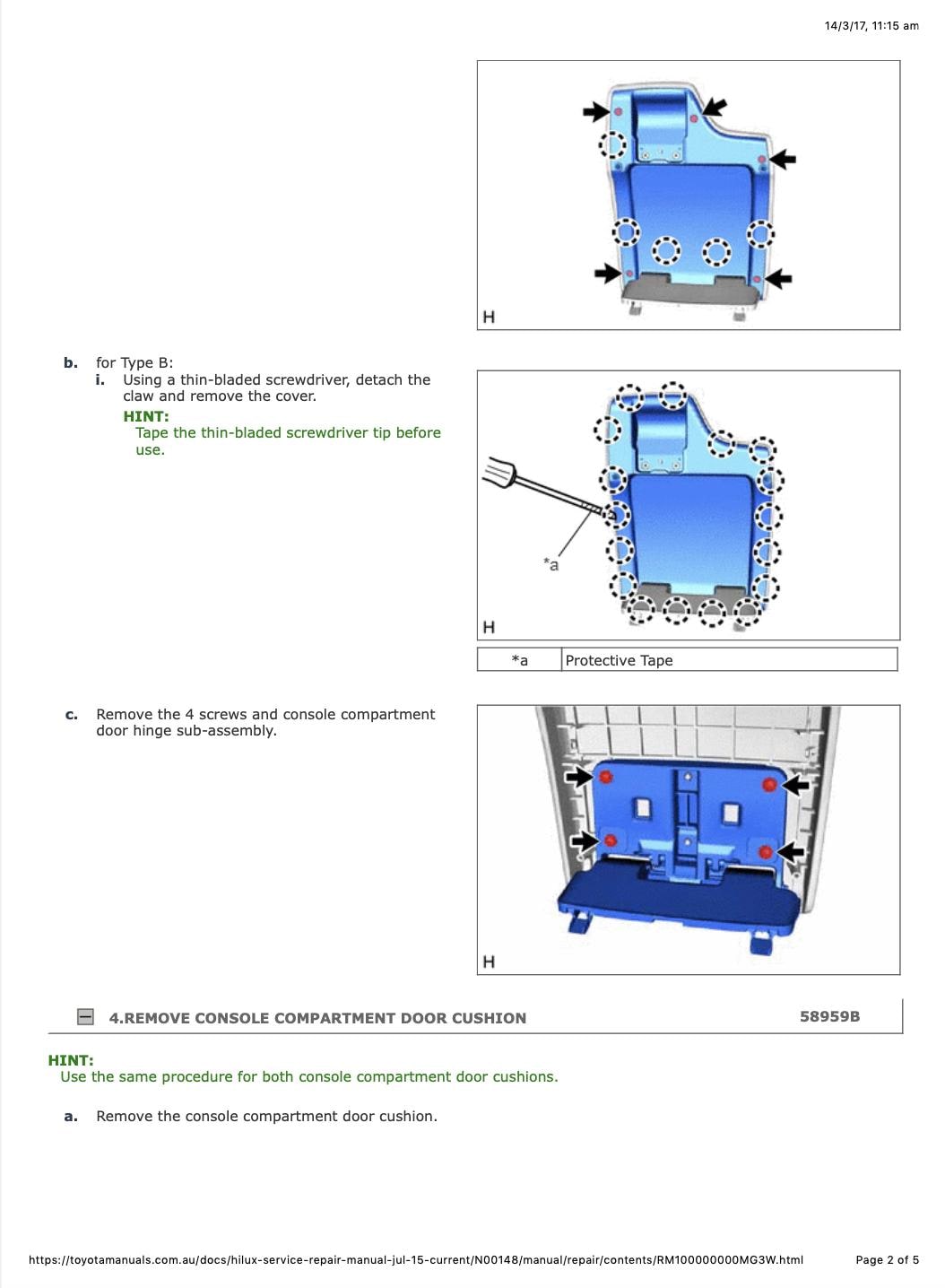 14/3/17, 11:15 am

H

b. for Type B:
i. Using a thin-bladed screwdriver, detach the claw and remove the cover.
HINT:
Tape the thin-bladed screwdriver tip before use.

*a

H

| *a | Protective Tape |
|---|---|

c. Remove the 4 screws and console compartment door hinge sub-assembly.

H

4.REMOVE CONSOLE COMPARTMENT DOOR CUSHION 58959B

HINT:
Use the same procedure for both console compartment door cushions.

a. Remove the console compartment door cushion.

https://toyotamanuals.com.au/docs/hilux-service-repair-manual-jul-15-current/N00148/manual/repair/contents/RM100000000MG3W.html Page 2 of 5