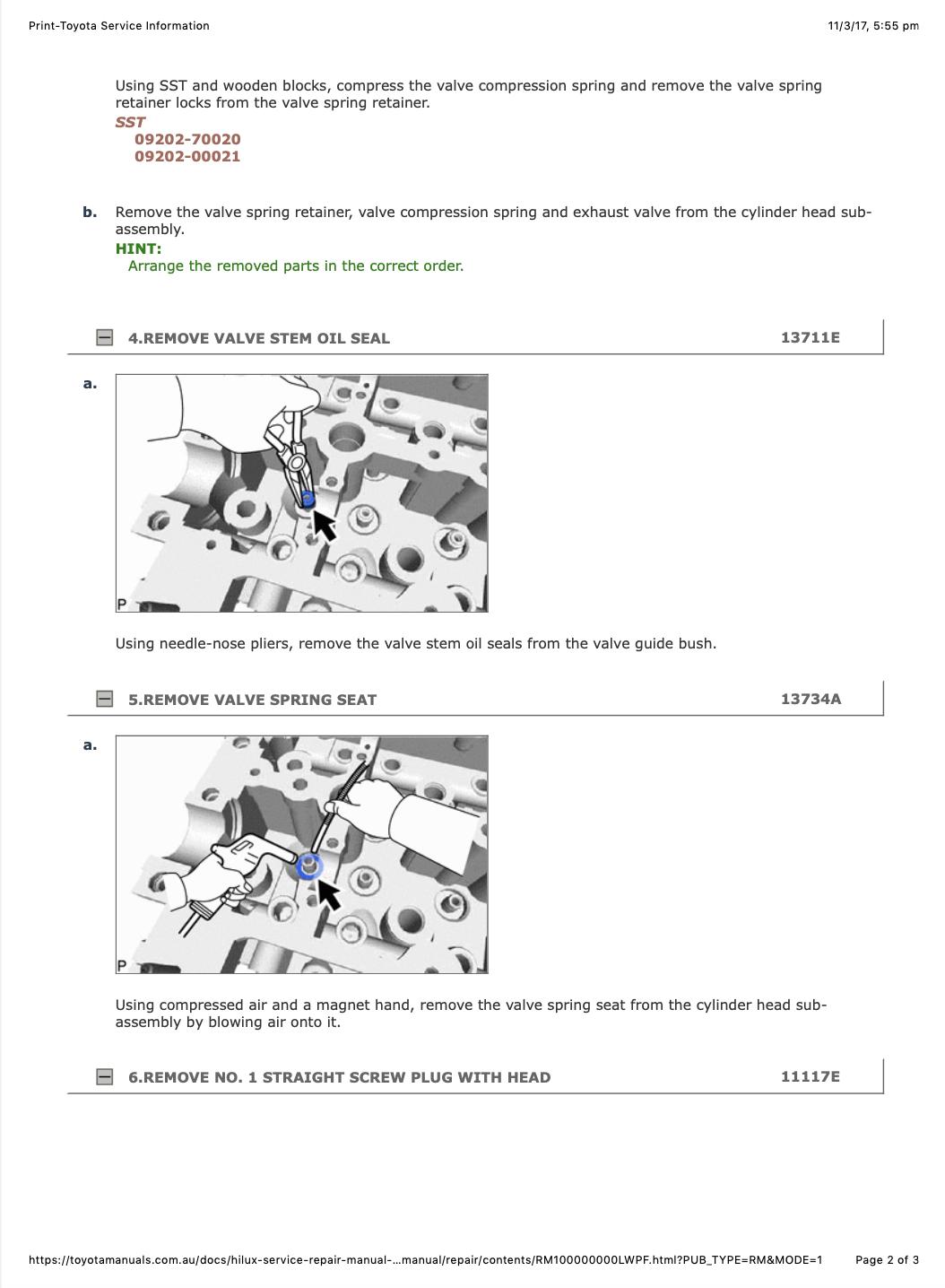 Print-Toyota Service Information

11/3/17, 5:55 pm

Using SST and wooden blocks, compress the valve compression spring and remove the valve spring retainer locks from the valve spring retainer.
SST
09202-70020
09202-00021

b. Remove the valve spring retainer, valve compression spring and exhaust valve from the cylinder head sub-assembly.
HINT:
Arrange the removed parts in the correct order.

4.REMOVE VALVE STEM OIL SEAL 13711E

a.

P

Using needle-nose pliers, remove the valve stem oil seals from the valve guide bush.

5.REMOVE VALVE SPRING SEAT 13734A

a.

P

Using compressed air and a magnet hand, remove the valve spring seat from the cylinder head sub-assembly by blowing air onto it.

6.REMOVE NO. 1 STRAIGHT SCREW PLUG WITH HEAD 11117E

https://toyotamanuals.com.au/docs/hilux-service-repair-manual-...manual/repair/contents/RM100000000LWPF.html?PUB_TYPE=RM&MODE=1

Page 2 of 3