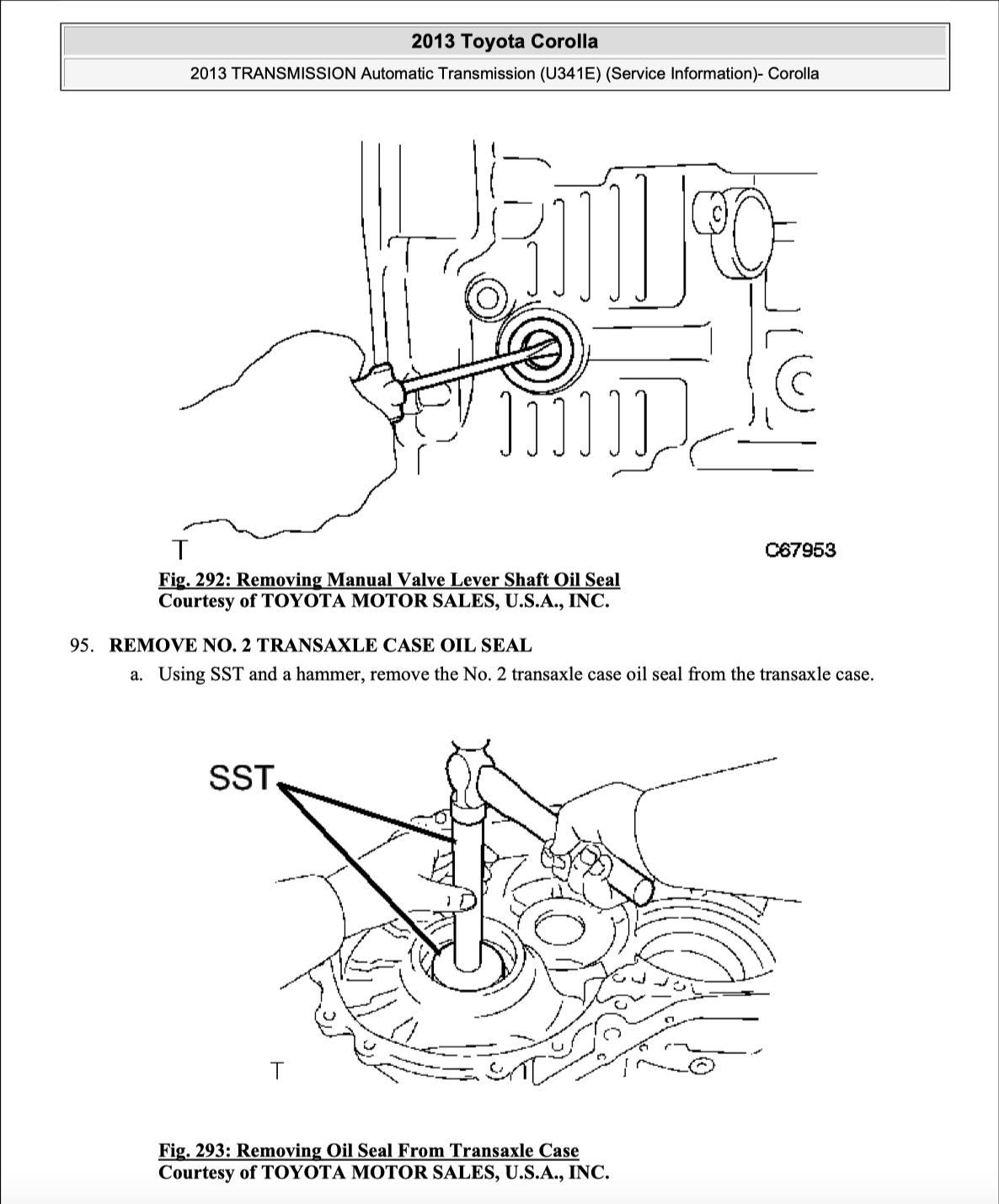 2013 Toyota Corolla

2013 TRANSMISSION Automatic Transmission (U341E) (Service Information)- Corolla

T

C67953

Fig. 292: Removing Manual Valve Lever Shaft Oil Seal
Courtesy of TOYOTA MOTOR SALES, U.S.A., INC.

95. REMOVE NO. 2 TRANSAXLE CASE OIL SEAL

a. Using SST and a hammer, remove the No. 2 transaxle case oil seal from the transaxle case.

SST

T

Fig. 293: Removing Oil Seal From Transaxle Case
Courtesy of TOYOTA MOTOR SALES, U.S.A., INC.