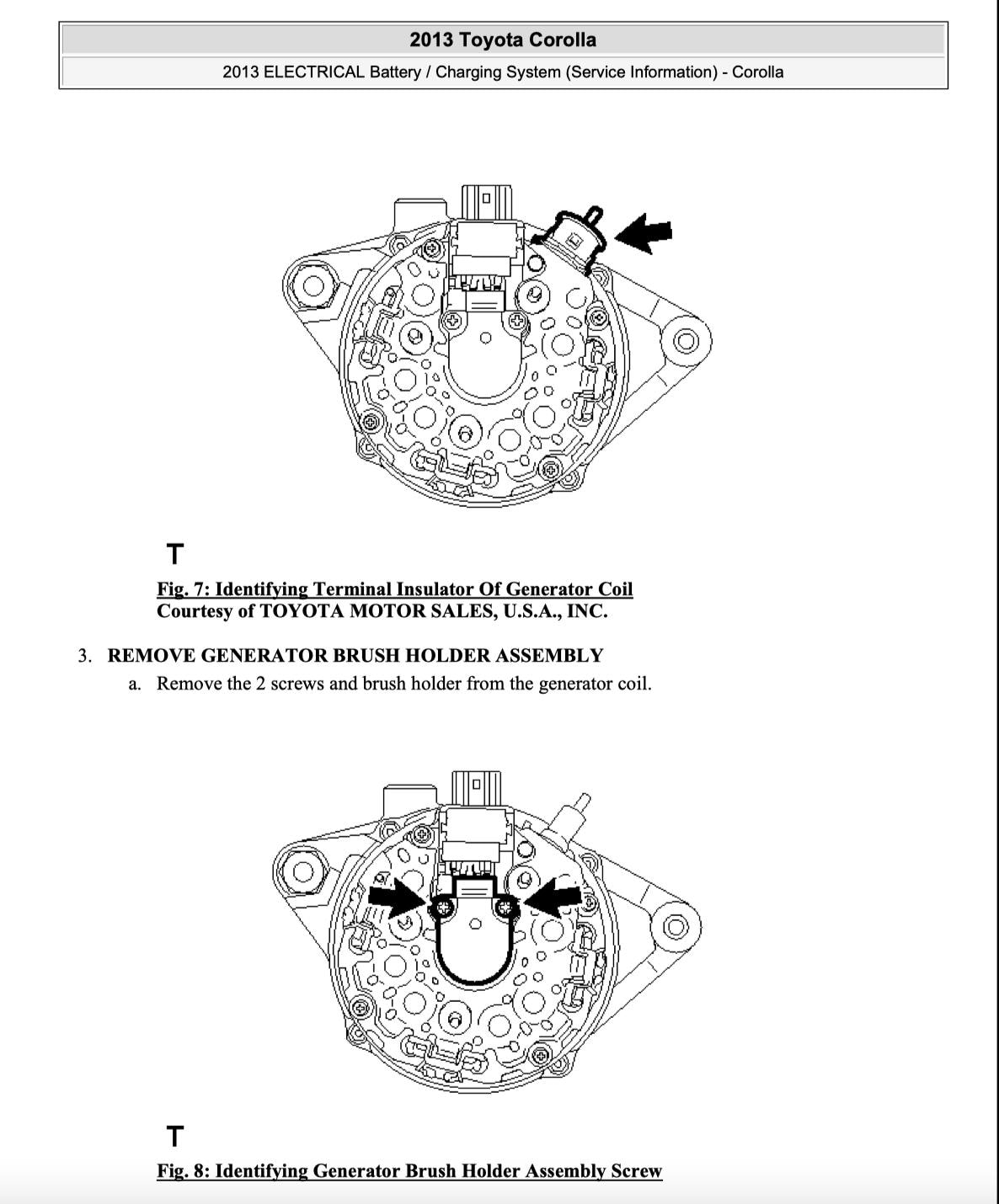 2013 Toyota Corolla

2013 ELECTRICAL Battery / Charging System (Service Information) - Corolla

T

Fig. 7: Identifying Terminal Insulator Of Generator Coil
Courtesy of TOYOTA MOTOR SALES, U.S.A., INC.

3. REMOVE GENERATOR BRUSH HOLDER ASSEMBLY

a. Remove the 2 screws and brush holder from the generator coil.

T

Fig. 8: Identifying Generator Brush Holder Assembly Screw