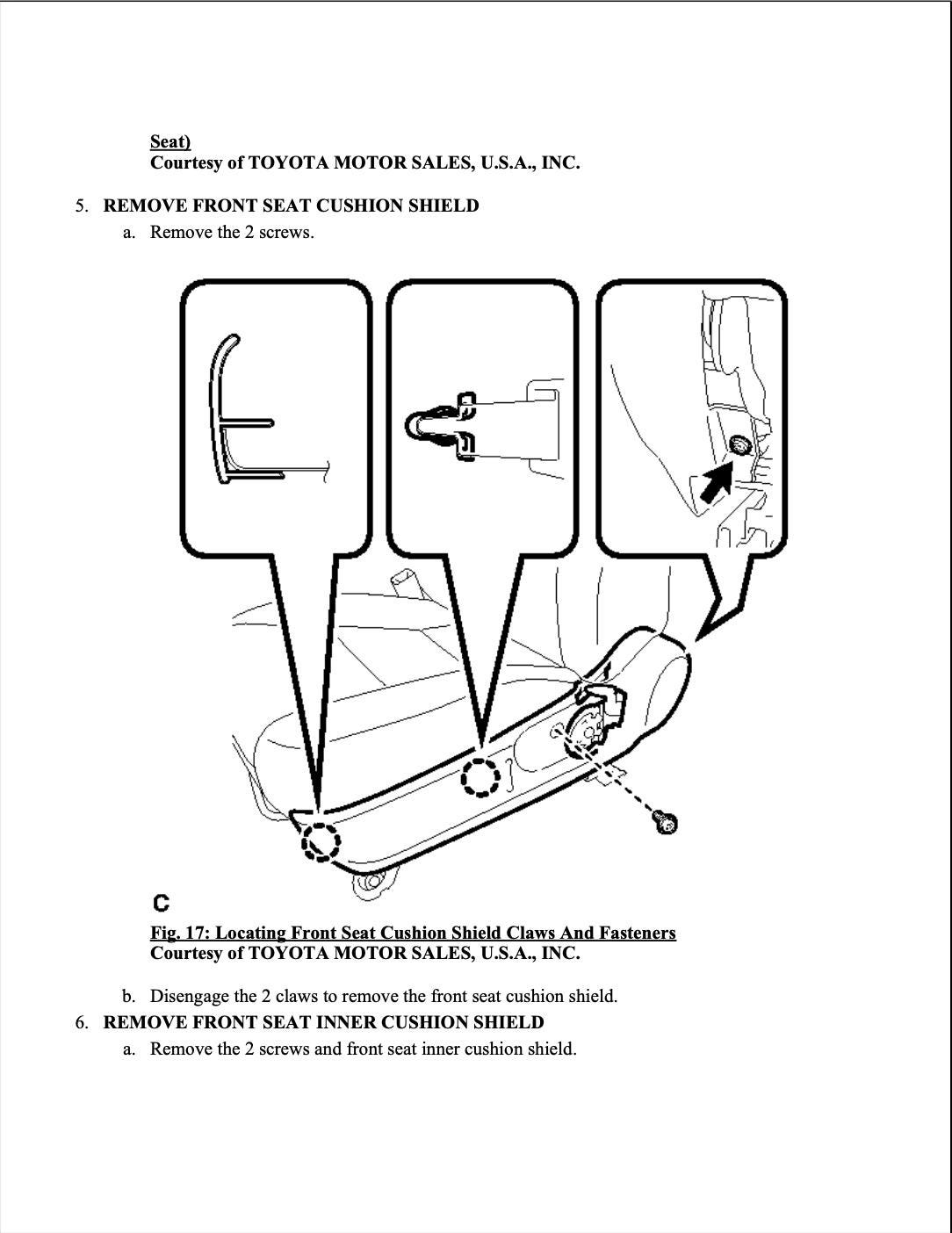 Seat)
Courtesy of TOYOTA MOTOR SALES, U.S.A., INC.

5. REMOVE FRONT SEAT CUSHION SHIELD

a. Remove the 2 screws.

C

Fig. 17: Locating Front Seat Cushion Shield Claws And Fasteners
Courtesy of TOYOTA MOTOR SALES, U.S.A., INC.

b. Disengage the 2 claws to remove the front seat cushion shield.

6. REMOVE FRONT SEAT INNER CUSHION SHIELD

a. Remove the 2 screws and front seat inner cushion shield.