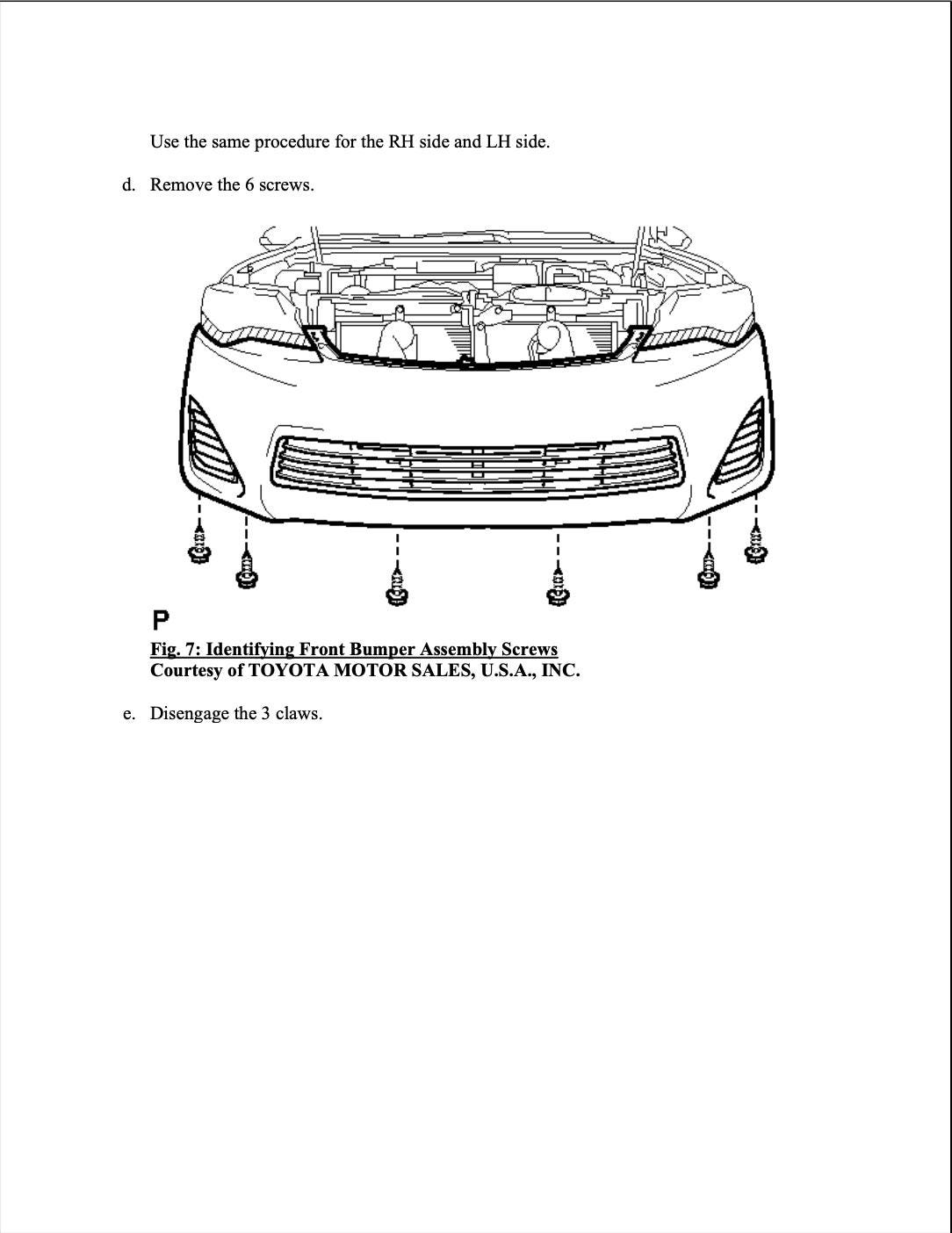 Use the same procedure for the RH side and LH side.

d. Remove the 6 screws.

P

Fig. 7: Identifying Front Bumper Assembly Screws
Courtesy of TOYOTA MOTOR SALES, U.S.A., INC.

e. Disengage the 3 claws.