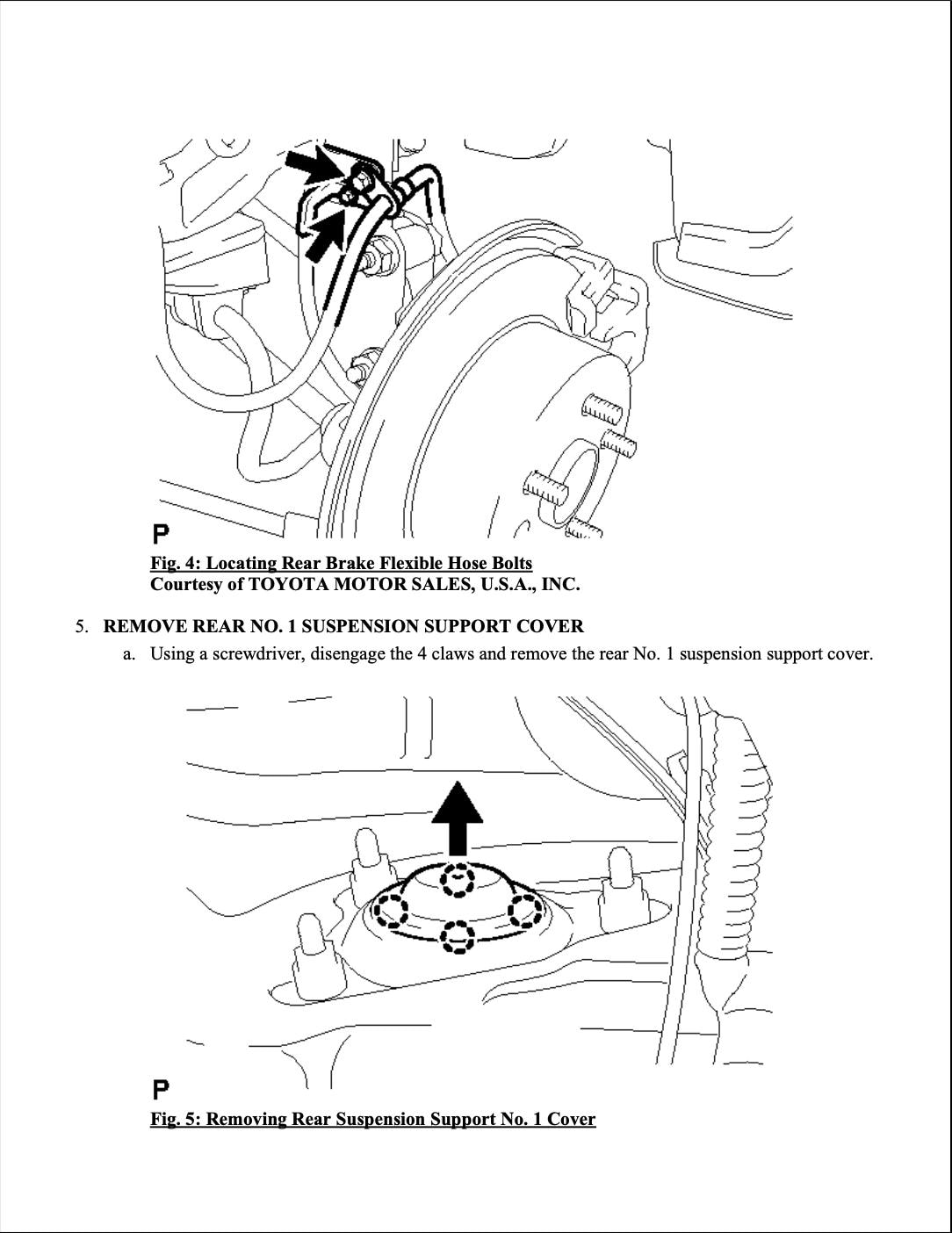 P

Fig. 4: Locating Rear Brake Flexible Hose Bolts
Courtesy of TOYOTA MOTOR SALES, U.S.A., INC.

5. REMOVE REAR NO. 1 SUSPENSION SUPPORT COVER

a. Using a screwdriver, disengage the 4 claws and remove the rear No. 1 suspension support cover.

P

Fig. 5: Removing Rear Suspension Support No. 1 Cover