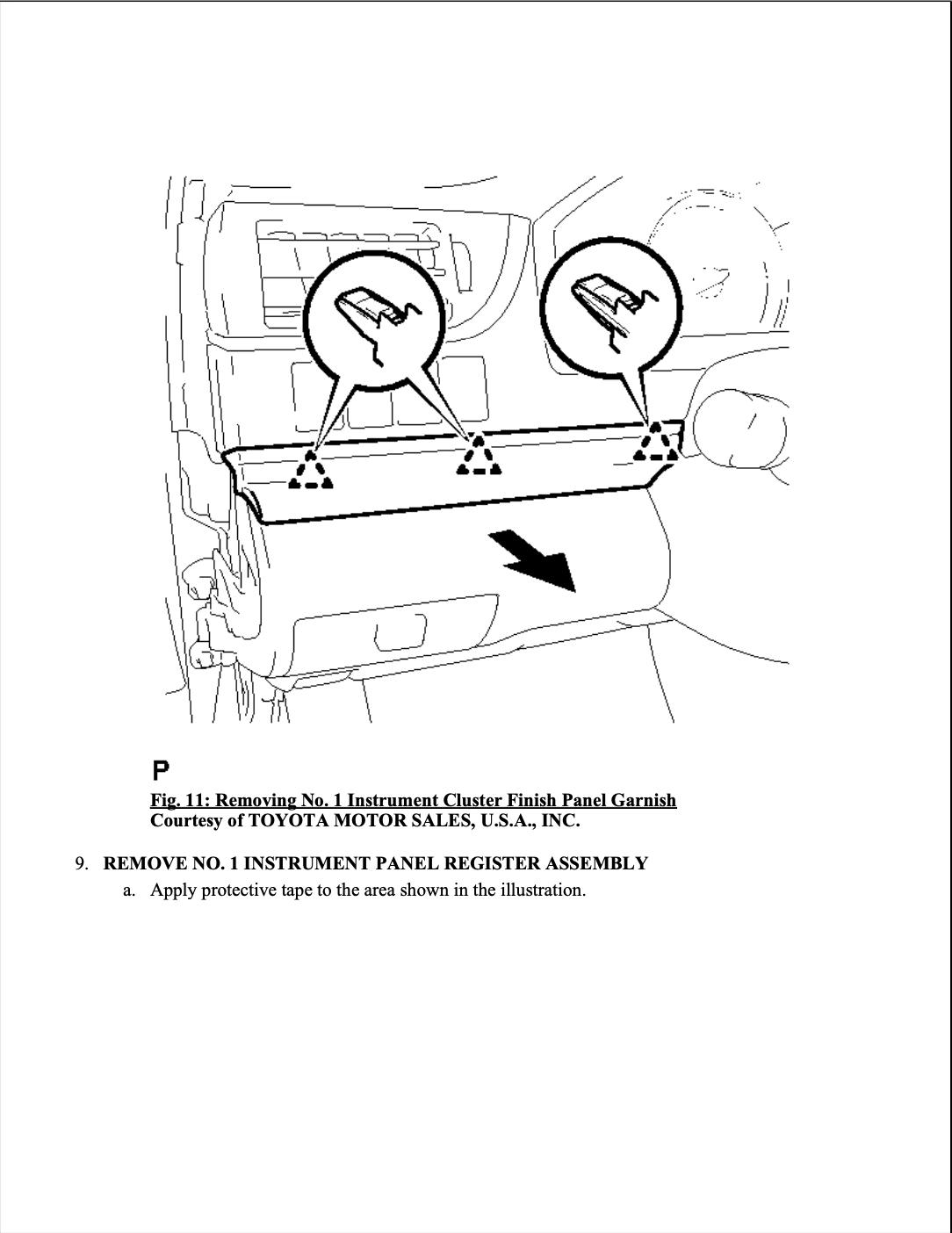 P

Fig. 11: Removing No. 1 Instrument Cluster Finish Panel Garnish
Courtesy of TOYOTA MOTOR SALES, U.S.A., INC.

9. REMOVE NO. 1 INSTRUMENT PANEL REGISTER ASSEMBLY

a. Apply protective tape to the area shown in the illustration.