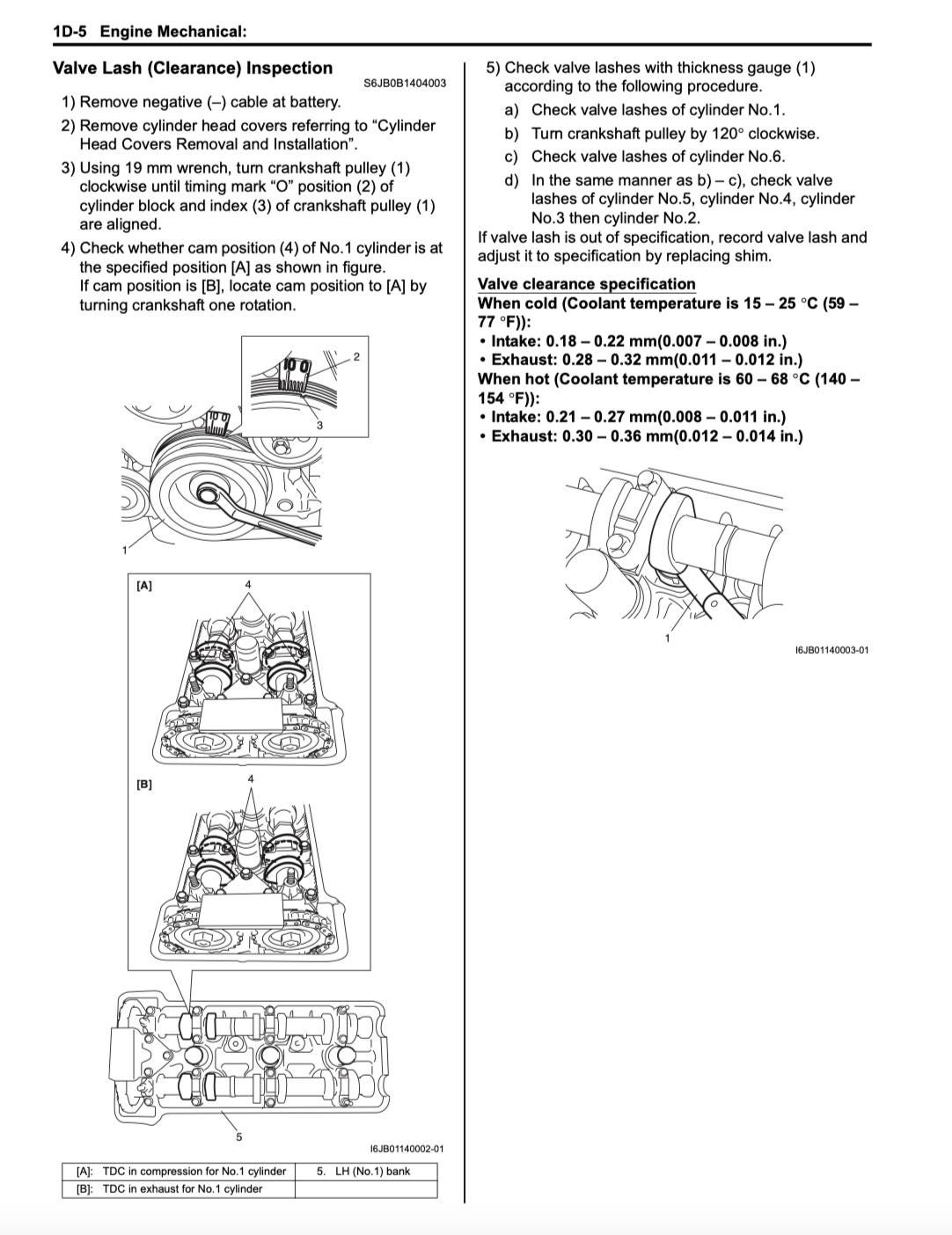 1D-5 Engine Mechanical:

Valve Lash (Clearance) Inspection

S6JB0B1404003

1) Remove negative (–) cable at battery.

2) Remove cylinder head covers referring to “Cylinder Head Covers Removal and Installation”.

3) Using 19 mm wrench, turn crankshaft pulley (1) clockwise until timing mark “O” position (2) of cylinder block and index (3) of crankshaft pulley (1) are aligned.

4) Check whether cam position (4) of No.1 cylinder is at the specified position [A] as shown in figure. If cam position is [B], locate cam position to [A] by turning crankshaft one rotation.

2
3
1
[A]
4
[B]
4
5

I6JB01140002-01

| [A]: TDC in compression for No.1 cylinder | 5. LH (No.1) bank |
|---|---|
| [B]: TDC in exhaust for No.1 cylinder | |

5) Check valve lashes with thickness gauge (1) according to the following procedure.

a) Check valve lashes of cylinder No.1.

b) Turn crankshaft pulley by 120° clockwise.

c) Check valve lashes of cylinder No.6.

d) In the same manner as b) – c), check valve lashes of cylinder No.5, cylinder No.4, cylinder No.3 then cylinder No.2.

If valve lash is out of specification, record valve lash and adjust it to specification by replacing shim.

Valve clearance specification
When cold (Coolant temperature is 15 – 25 °C (59 – 77 °F)):
• Intake: 0.18 – 0.22 mm(0.007 – 0.008 in.)
• Exhaust: 0.28 – 0.32 mm(0.011 – 0.012 in.)
When hot (Coolant temperature is 60 – 68 °C (140 – 154 °F)):
• Intake: 0.21 – 0.27 mm(0.008 – 0.011 in.)
• Exhaust: 0.30 – 0.36 mm(0.012 – 0.014 in.)

1

I6JB01140003-01