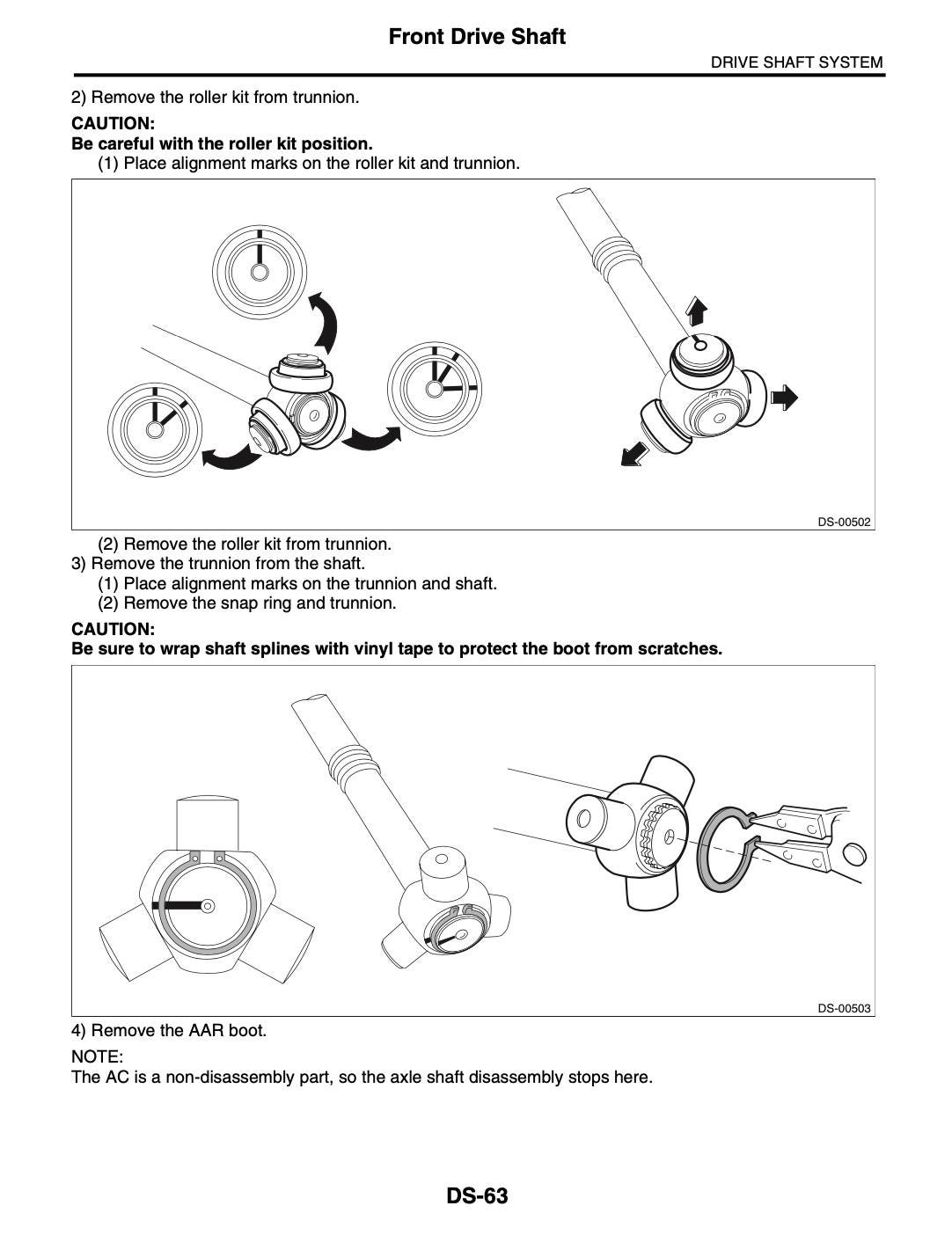 Front Drive Shaft

DRIVE SHAFT SYSTEM

2) Remove the roller kit from trunnion.

CAUTION:
Be careful with the roller kit position.

(1) Place alignment marks on the roller kit and trunnion.

DS-00502

(2) Remove the roller kit from trunnion.

3) Remove the trunnion from the shaft.

(1) Place alignment marks on the trunnion and shaft.

(2) Remove the snap ring and trunnion.

CAUTION:
Be sure to wrap shaft splines with vinyl tape to protect the boot from scratches.

DS-00503

4) Remove the AAR boot.

NOTE:
The AC is a non-disassembly part, so the axle shaft disassembly stops here.

DS-63