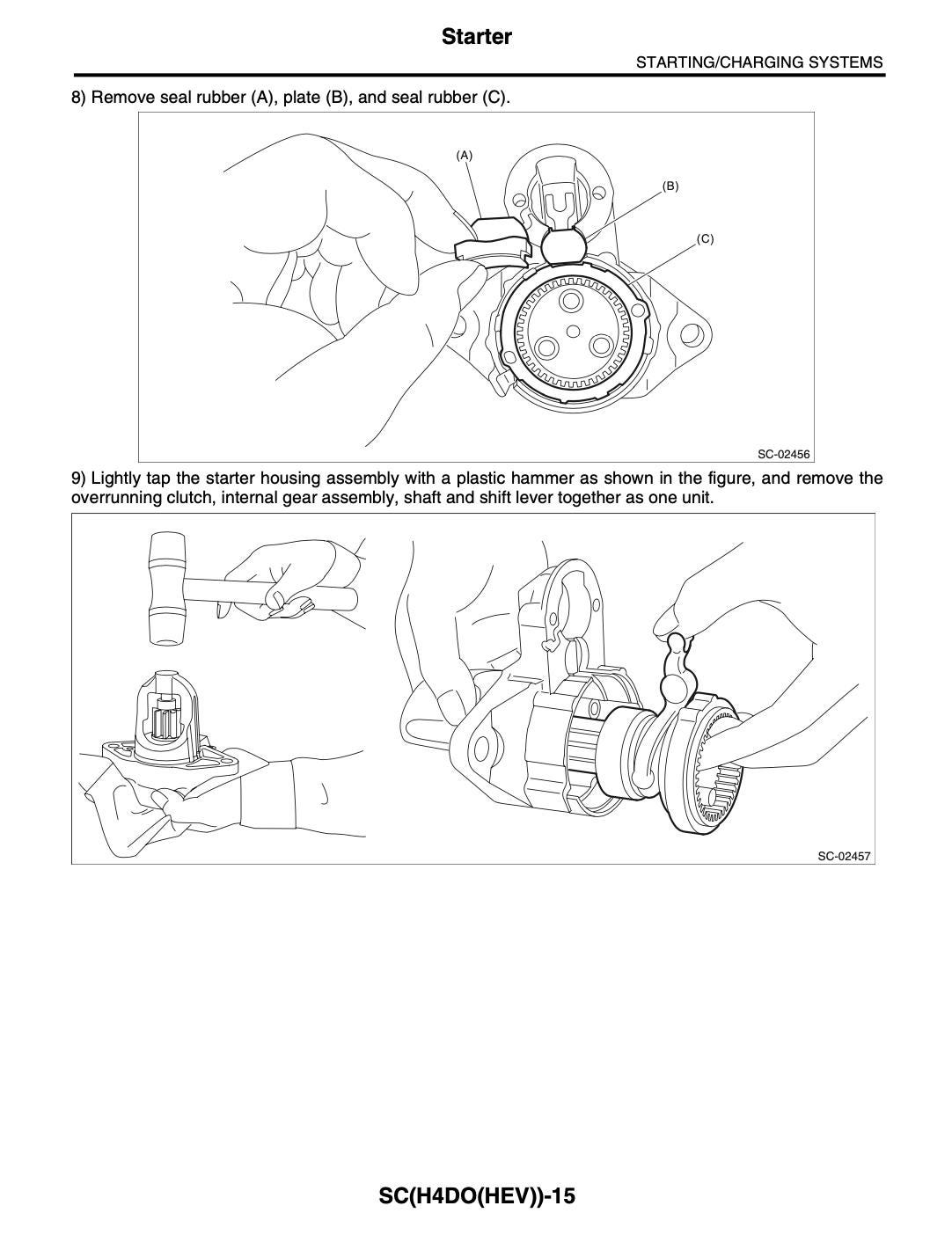 Starter

STARTING/CHARGING SYSTEMS

8) Remove seal rubber (A), plate (B), and seal rubber (C).

(A)

(B)

(C)

SC-02456

9) Lightly tap the starter housing assembly with a plastic hammer as shown in the figure, and remove the overrunning clutch, internal gear assembly, shaft and shift lever together as one unit.

SC-02457

SC(H4DO(HEV))-15