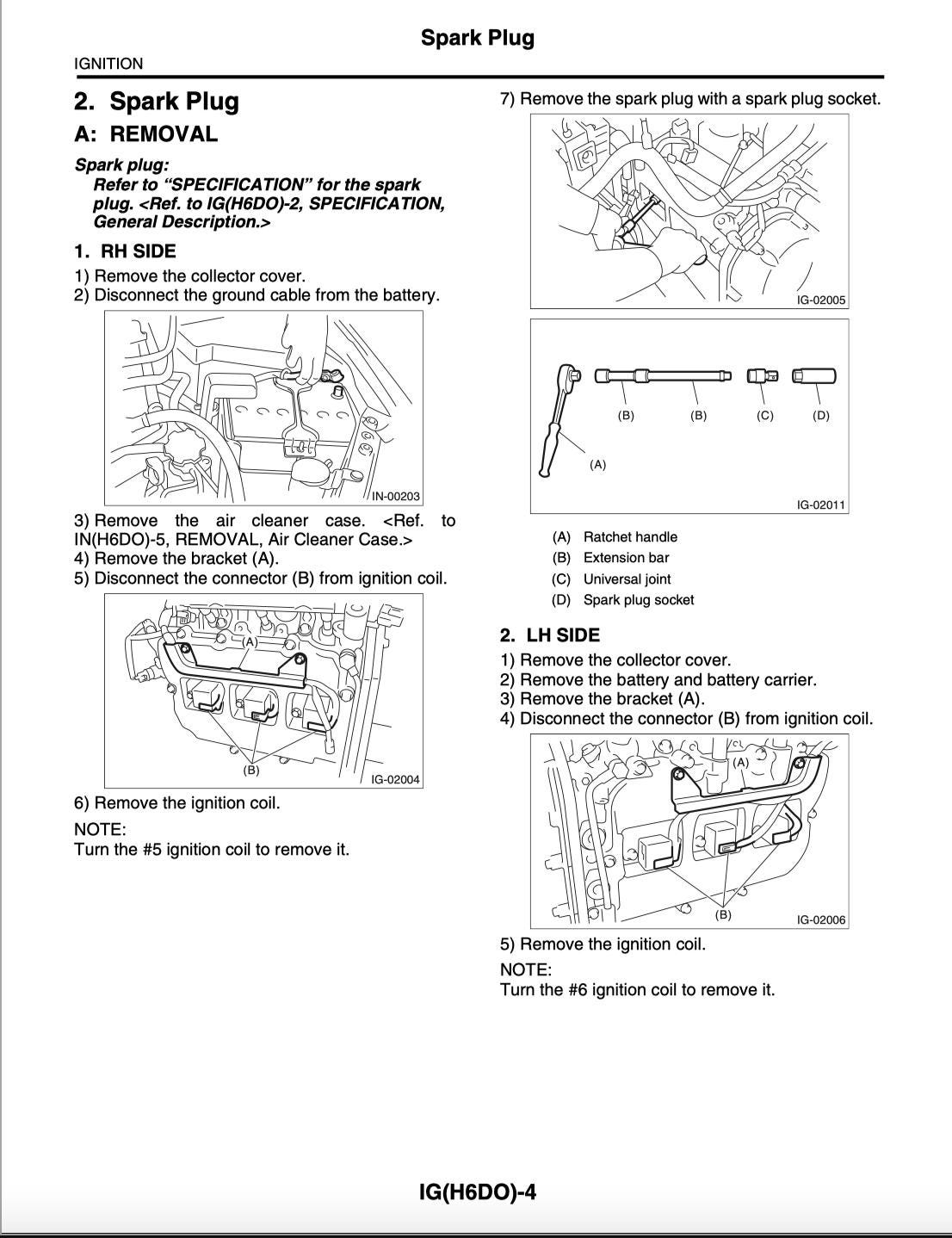 Spark Plug

IGNITION

2. Spark Plug

A: REMOVAL

Spark plug:
Refer to “SPECIFICATION” for the spark plug. <Ref. to IG(H6DO)-2, SPECIFICATION, General Description.>

1. RH SIDE

1) Remove the collector cover.
2) Disconnect the ground cable from the battery.

IN-00203

3) Remove the air cleaner case. <Ref. to IN(H6DO)-5, REMOVAL, Air Cleaner Case.>
4) Remove the bracket (A).
5) Disconnect the connector (B) from ignition coil.

(A)
(B)
IG-02004

6) Remove the ignition coil.

NOTE:
Turn the #5 ignition coil to remove it.

7) Remove the spark plug with a spark plug socket.

IG-02005

(B) (B) (C) (D)
(A)
IG-02011

(A) Ratchet handle
(B) Extension bar
(C) Universal joint
(D) Spark plug socket

2. LH SIDE

1) Remove the collector cover.
2) Remove the battery and battery carrier.
3) Remove the bracket (A).
4) Disconnect the connector (B) from ignition coil.

(A)
(B)
IG-02006

5) Remove the ignition coil.

NOTE:
Turn the #6 ignition coil to remove it.

IG(H6DO)-4