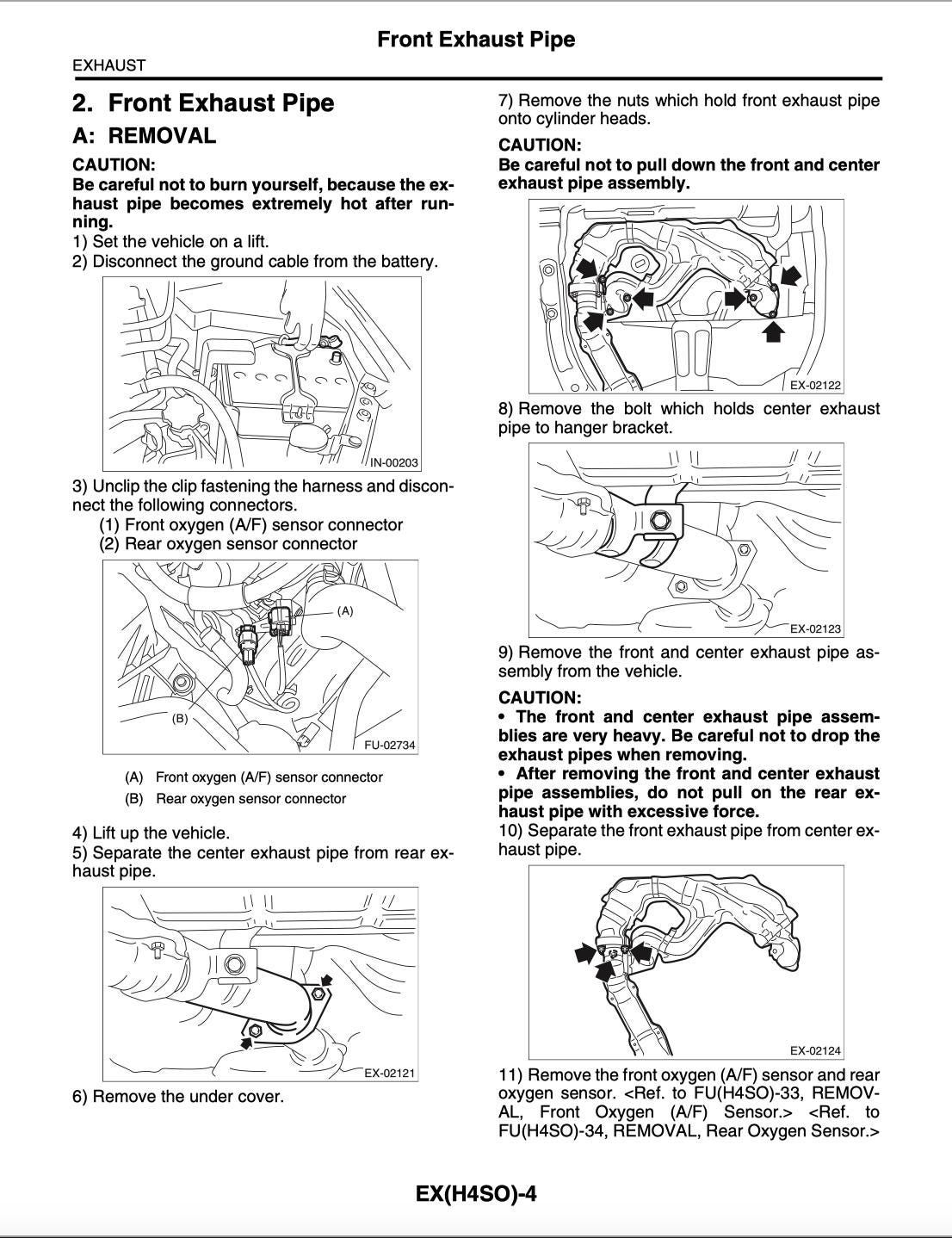 Front Exhaust Pipe

EXHAUST

2. Front Exhaust Pipe

A: REMOVAL

CAUTION:
Be careful not to burn yourself, because the exhaust pipe becomes extremely hot after running.

1) Set the vehicle on a lift.
2) Disconnect the ground cable from the battery.

IN-00203

3) Unclip the clip fastening the harness and disconnect the following connectors.
(1) Front oxygen (A/F) sensor connector
(2) Rear oxygen sensor connector

(A)

(B)

FU-02734

(A) Front oxygen (A/F) sensor connector
(B) Rear oxygen sensor connector

4) Lift up the vehicle.
5) Separate the center exhaust pipe from rear exhaust pipe.

EX-02121

6) Remove the under cover.

7) Remove the nuts which hold front exhaust pipe onto cylinder heads.

CAUTION:
Be careful not to pull down the front and center exhaust pipe assembly.

EX-02122

8) Remove the bolt which holds center exhaust pipe to hanger bracket.

EX-02123

9) Remove the front and center exhaust pipe assembly from the vehicle.

CAUTION:
• The front and center exhaust pipe assemblies are very heavy. Be careful not to drop the exhaust pipes when removing.
• After removing the front and center exhaust pipe assemblies, do not pull on the rear exhaust pipe with excessive force.

10) Separate the front exhaust pipe from center exhaust pipe.

EX-02124

11) Remove the front oxygen (A/F) sensor and rear oxygen sensor. <Ref. to FU(H4SO)-33, REMOVAL, Front Oxygen (A/F) Sensor.> <Ref. to FU(H4SO)-34, REMOVAL, Rear Oxygen Sensor.>

EX(H4SO)-4