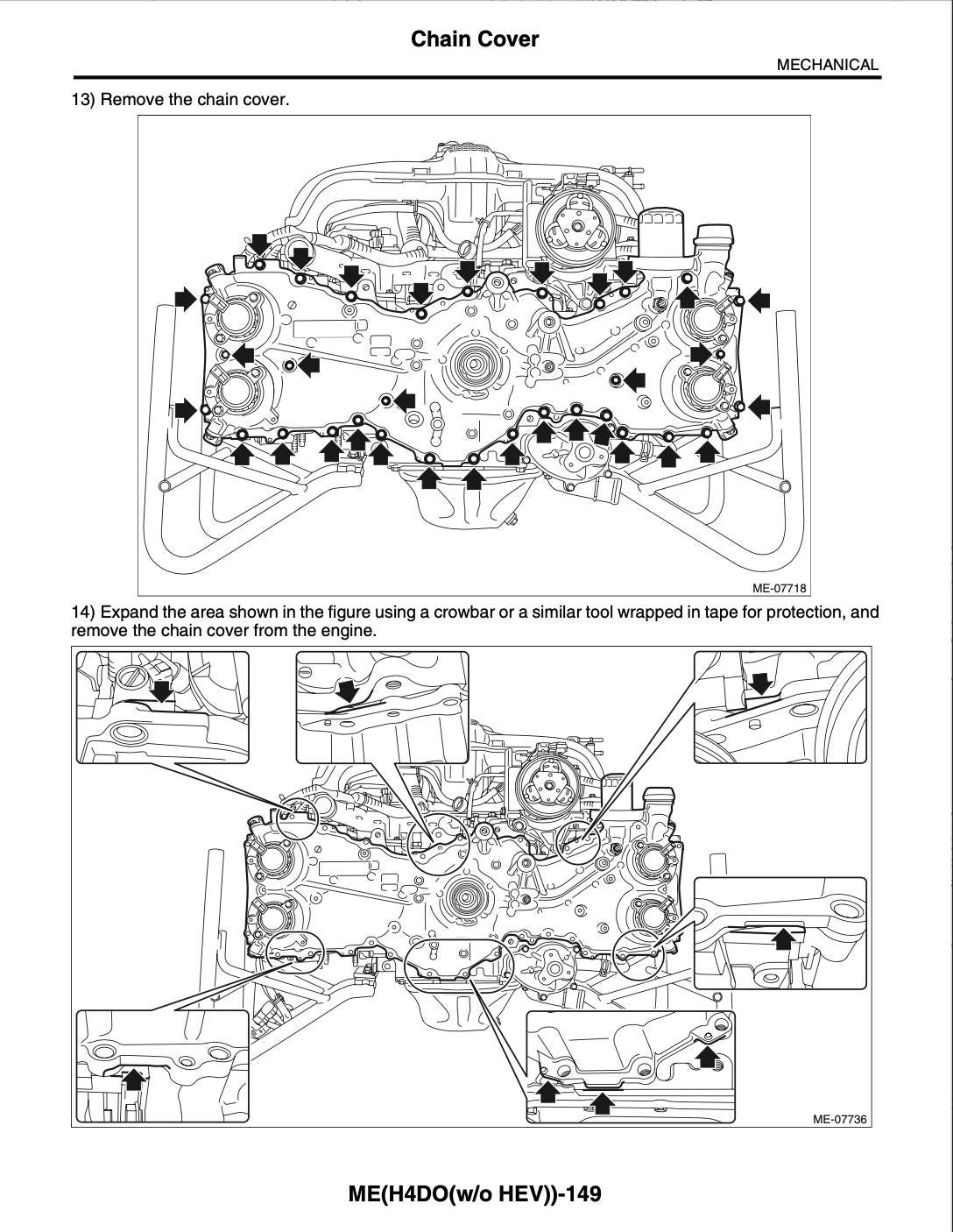 Chain Cover

MECHANICAL

13) Remove the chain cover.

ME-07718

14) Expand the area shown in the figure using a crowbar or a similar tool wrapped in tape for protection, and remove the chain cover from the engine.

ME-07736

ME(H4DO(w/o HEV))-149