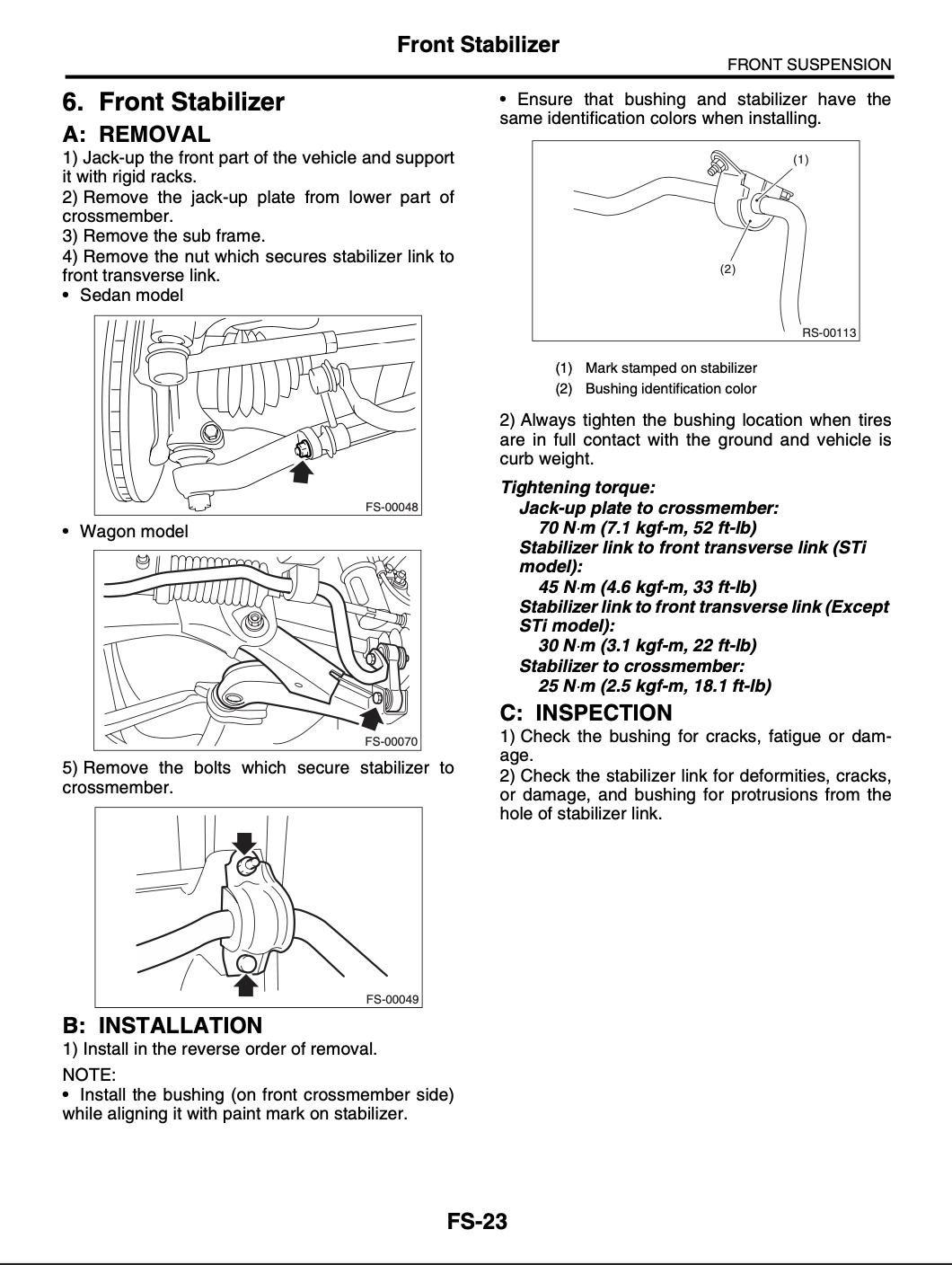 Front Stabilizer

FRONT SUSPENSION

6. Front Stabilizer

A: REMOVAL

1) Jack-up the front part of the vehicle and support it with rigid racks.
2) Remove the jack-up plate from lower part of crossmember.
3) Remove the sub frame.
4) Remove the nut which secures stabilizer link to front transverse link.
• Sedan model

FS-00048

• Wagon model

FS-00070

5) Remove the bolts which secure stabilizer to crossmember.

FS-00049

B: INSTALLATION

1) Install in the reverse order of removal.

NOTE:
• Install the bushing (on front crossmember side) while aligning it with paint mark on stabilizer.
• Ensure that bushing and stabilizer have the same identification colors when installing.

(1)

(2)

RS-00113

(1) Mark stamped on stabilizer
(2) Bushing identification color

2) Always tighten the bushing location when tires are in full contact with the ground and vehicle is curb weight.

Tightening torque:
Jack-up plate to crossmember:
70 N·m (7.1 kgf-m, 52 ft-lb)
Stabilizer link to front transverse link (STi model):
45 N·m (4.6 kgf-m, 33 ft-lb)
Stabilizer link to front transverse link (Except STi model):
30 N·m (3.1 kgf-m, 22 ft-lb)
Stabilizer to crossmember:
25 N·m (2.5 kgf-m, 18.1 ft-lb)

C: INSPECTION

1) Check the bushing for cracks, fatigue or damage.
2) Check the stabilizer link for deformities, cracks, or damage, and bushing for protrusions from the hole of stabilizer link.

FS-23