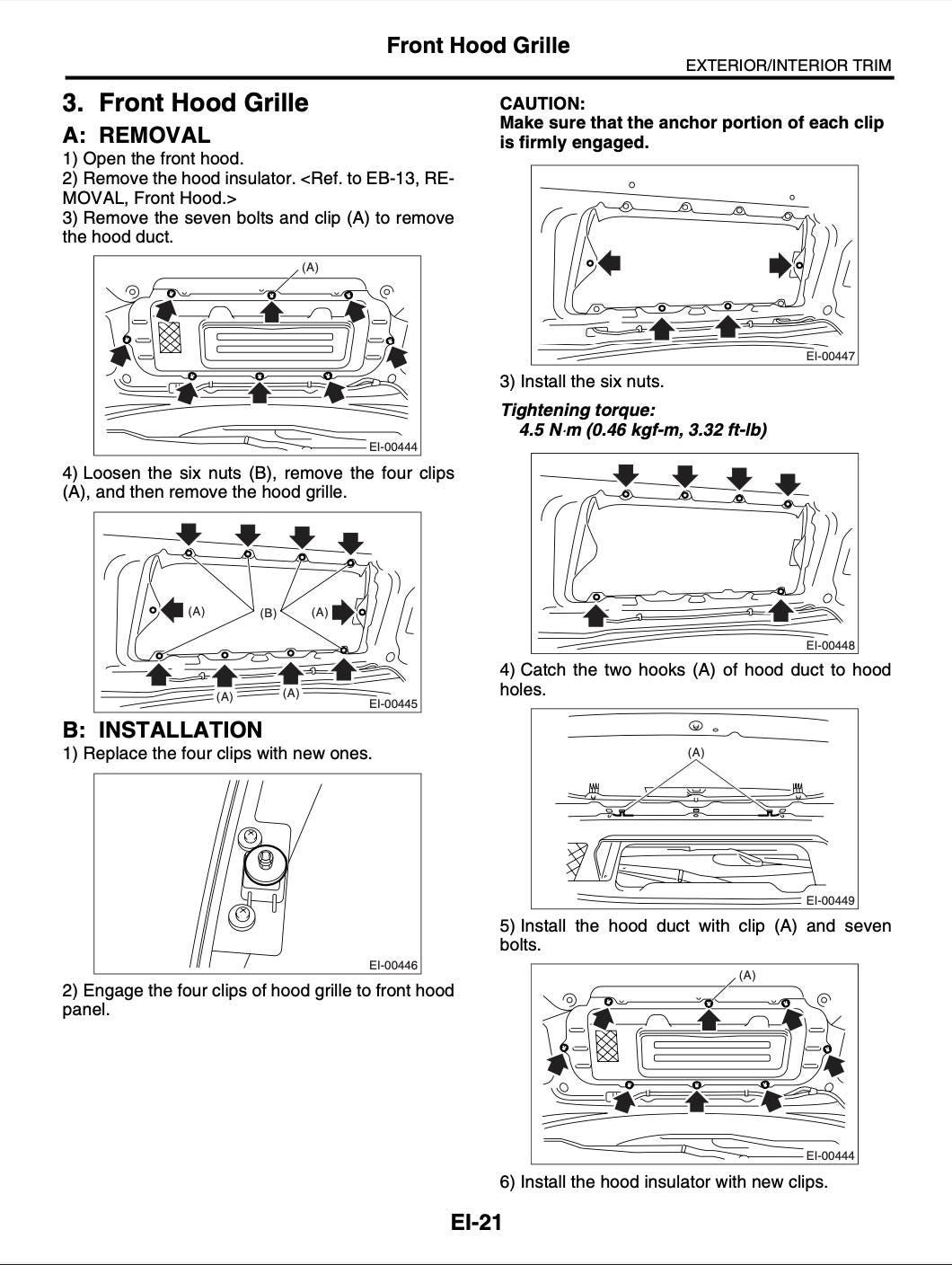 Front Hood Grille

EXTERIOR/INTERIOR TRIM

3. Front Hood Grille

A: REMOVAL

1) Open the front hood.
2) Remove the hood insulator. <Ref. to EB-13, REMOVAL, Front Hood.>
3) Remove the seven bolts and clip (A) to remove the hood duct.

(A)

EI-00444

4) Loosen the six nuts (B), remove the four clips (A), and then remove the hood grille.

(A) (B) (A)

(A) (A)

EI-00445

B: INSTALLATION

1) Replace the four clips with new ones.

EI-00446

2) Engage the four clips of hood grille to front hood panel.

CAUTION:
Make sure that the anchor portion of each clip is firmly engaged.

EI-00447

3) Install the six nuts.

Tightening torque:
4.5 N·m (0.46 kgf-m, 3.32 ft-lb)

EI-00448

4) Catch the two hooks (A) of hood duct to hood holes.

(A)

EI-00449

5) Install the hood duct with clip (A) and seven bolts.

(A)

EI-00444

6) Install the hood insulator with new clips.

EI-21