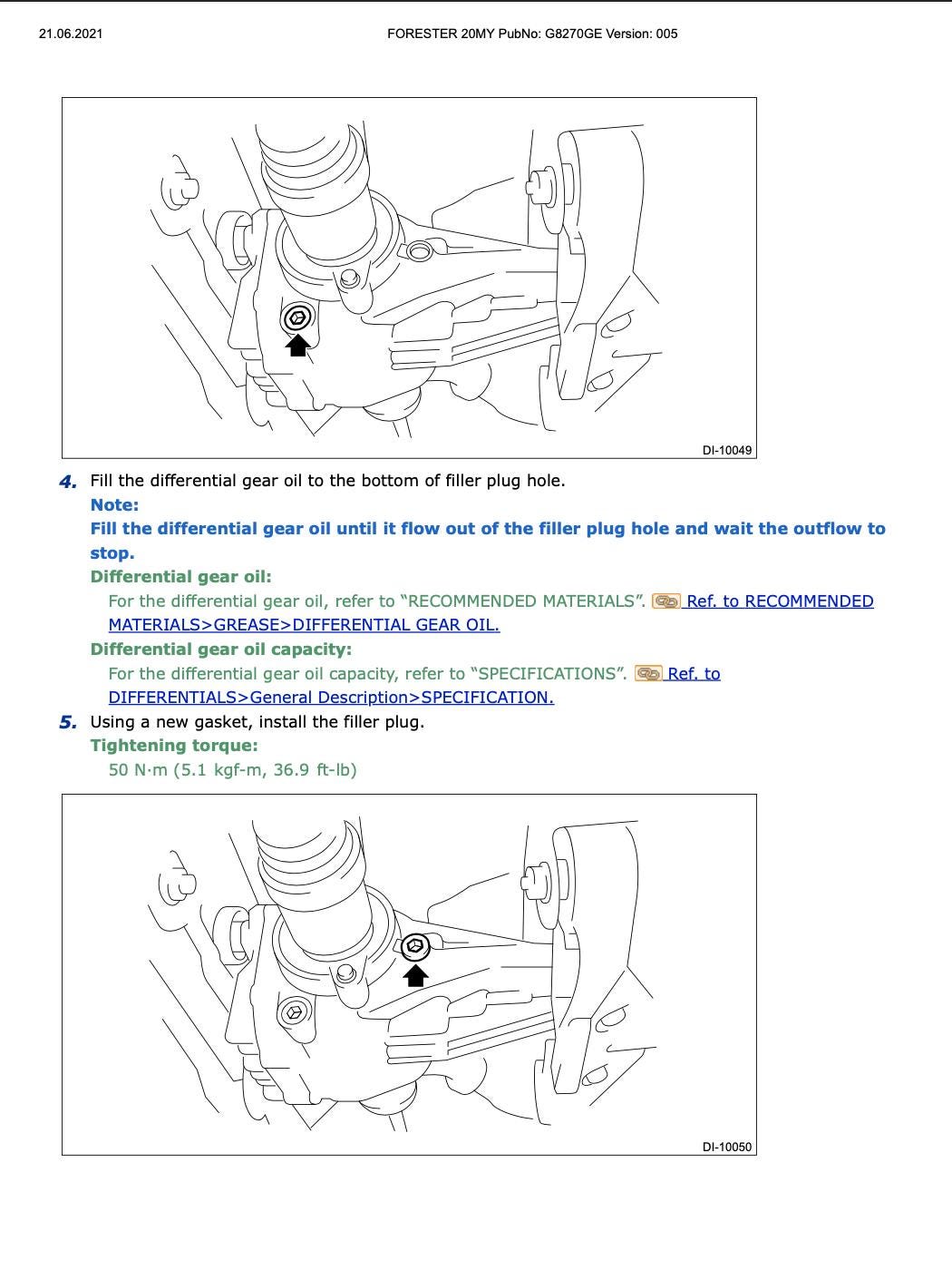 21.06.2021 FORESTER 20MY PubNo: G8270GE Version: 005

DI-10049

4. Fill the differential gear oil to the bottom of filler plug hole.

Note:

Fill the differential gear oil until it flow out of the filler plug hole and wait the outflow to stop.

Differential gear oil:

For the differential gear oil, refer to “RECOMMENDED MATERIALS”. Ref. to RECOMMENDED MATERIALS>GREASE>DIFFERENTIAL GEAR OIL.

Differential gear oil capacity:

For the differential gear oil capacity, refer to “SPECIFICATIONS”. Ref. to DIFFERENTIALS>General Description>SPECIFICATION.

5. Using a new gasket, install the filler plug.

Tightening torque:

50 N·m (5.1 kgf-m, 36.9 ft-lb)

DI-10050