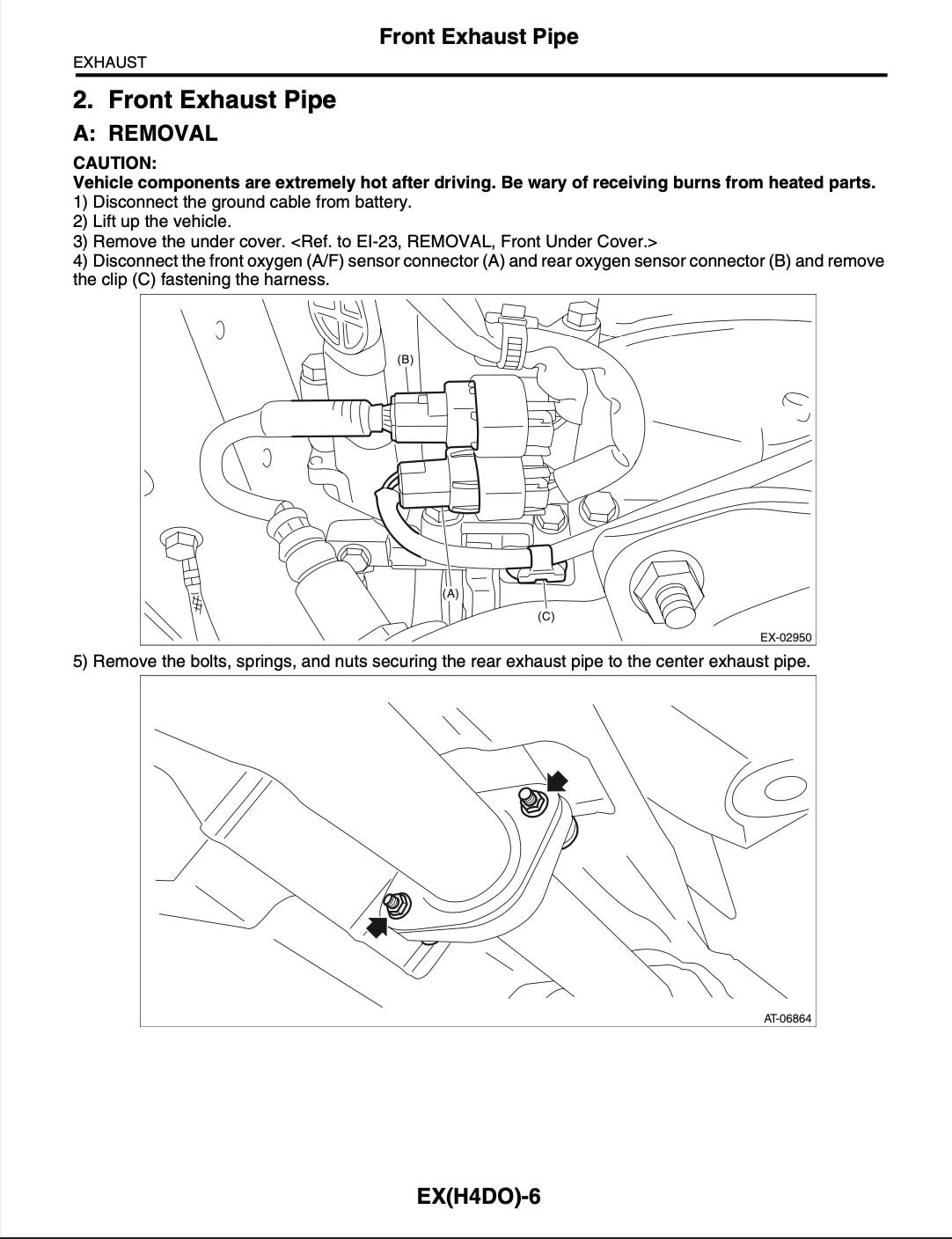 Front Exhaust Pipe

EXHAUST

2. Front Exhaust Pipe

A: REMOVAL

CAUTION:
Vehicle components are extremely hot after driving. Be wary of receiving burns from heated parts.
1) Disconnect the ground cable from battery.
2) Lift up the vehicle.
3) Remove the under cover. <Ref. to EI-23, REMOVAL, Front Under Cover.>
4) Disconnect the front oxygen (A/F) sensor connector (A) and rear oxygen sensor connector (B) and remove the clip (C) fastening the harness.

(B)
(A)
(C)
EX-02950

5) Remove the bolts, springs, and nuts securing the rear exhaust pipe to the center exhaust pipe.

AT-06864

EX(H4DO)-6