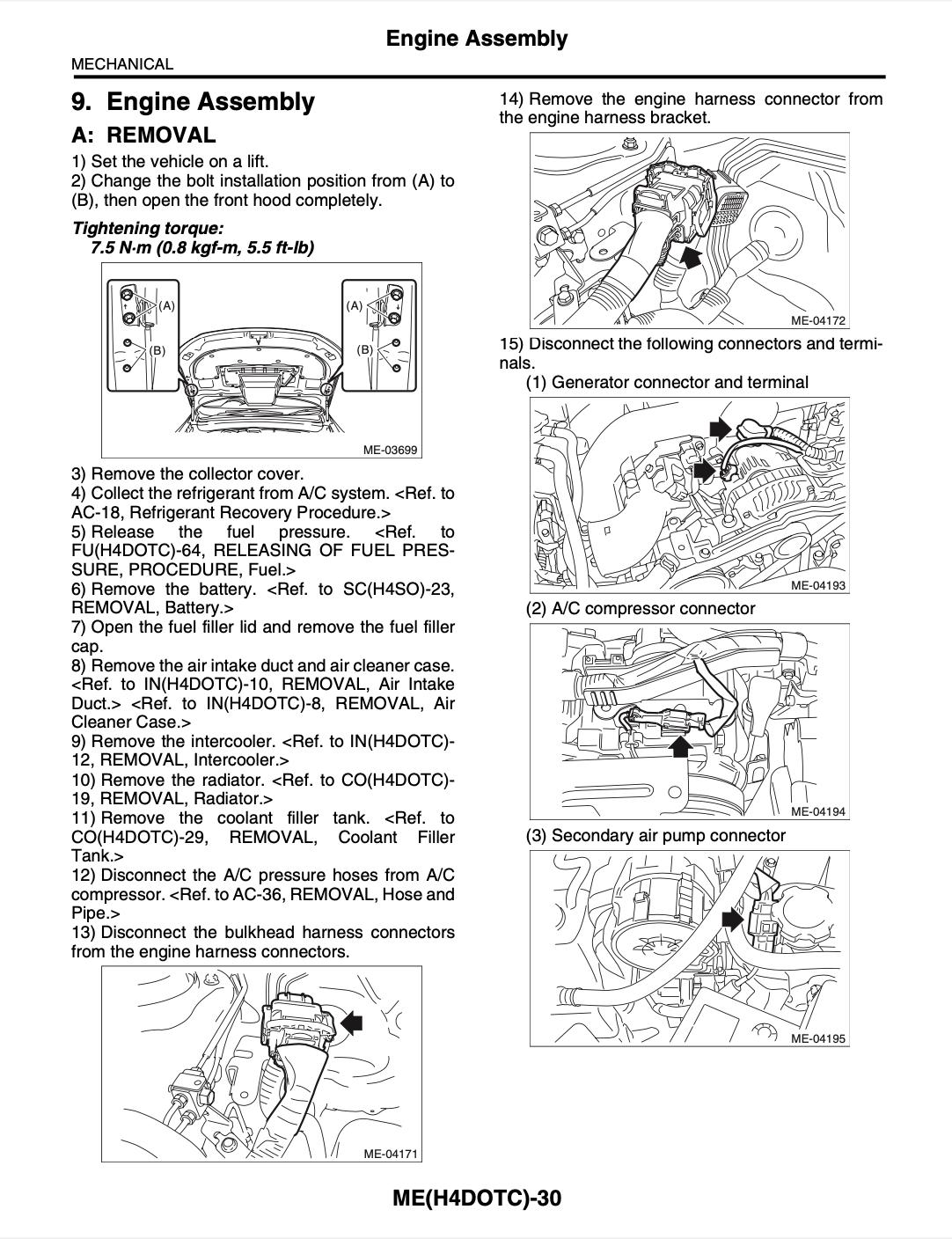 Engine Assembly
MECHANICAL

9. Engine Assembly

A: REMOVAL

1) Set the vehicle on a lift.
2) Change the bolt installation position from (A) to (B), then open the front hood completely.

Tightening torque:
7.5 N·m (0.8 kgf-m, 5.5 ft-lb)

(A)
(B)
(A)
(B)
ME-03699

3) Remove the collector cover.
4) Collect the refrigerant from A/C system. <Ref. to AC-18, Refrigerant Recovery Procedure.>
5) Release the fuel pressure. <Ref. to FU(H4DOTC)-64, RELEASING OF FUEL PRESSURE, PROCEDURE, Fuel.>
6) Remove the battery. <Ref. to SC(H4SO)-23, REMOVAL, Battery.>
7) Open the fuel filler lid and remove the fuel filler cap.
8) Remove the air intake duct and air cleaner case. <Ref. to IN(H4DOTC)-10, REMOVAL, Air Intake Duct.> <Ref. to IN(H4DOTC)-8, REMOVAL, Air Cleaner Case.>
9) Remove the intercooler. <Ref. to IN(H4DOTC)-12, REMOVAL, Intercooler.>
10) Remove the radiator. <Ref. to CO(H4DOTC)-19, REMOVAL, Radiator.>
11) Remove the coolant filler tank. <Ref. to CO(H4DOTC)-29, REMOVAL, Coolant Filler Tank.>
12) Disconnect the A/C pressure hoses from A/C compressor. <Ref. to AC-36, REMOVAL, Hose and Pipe.>
13) Disconnect the bulkhead harness connectors from the engine harness connectors.

ME-04171

14) Remove the engine harness connector from the engine harness bracket.

ME-04172

15) Disconnect the following connectors and terminals.
(1) Generator connector and terminal

ME-04193

(2) A/C compressor connector

ME-04194

(3) Secondary air pump connector

ME-04195

ME(H4DOTC)-30