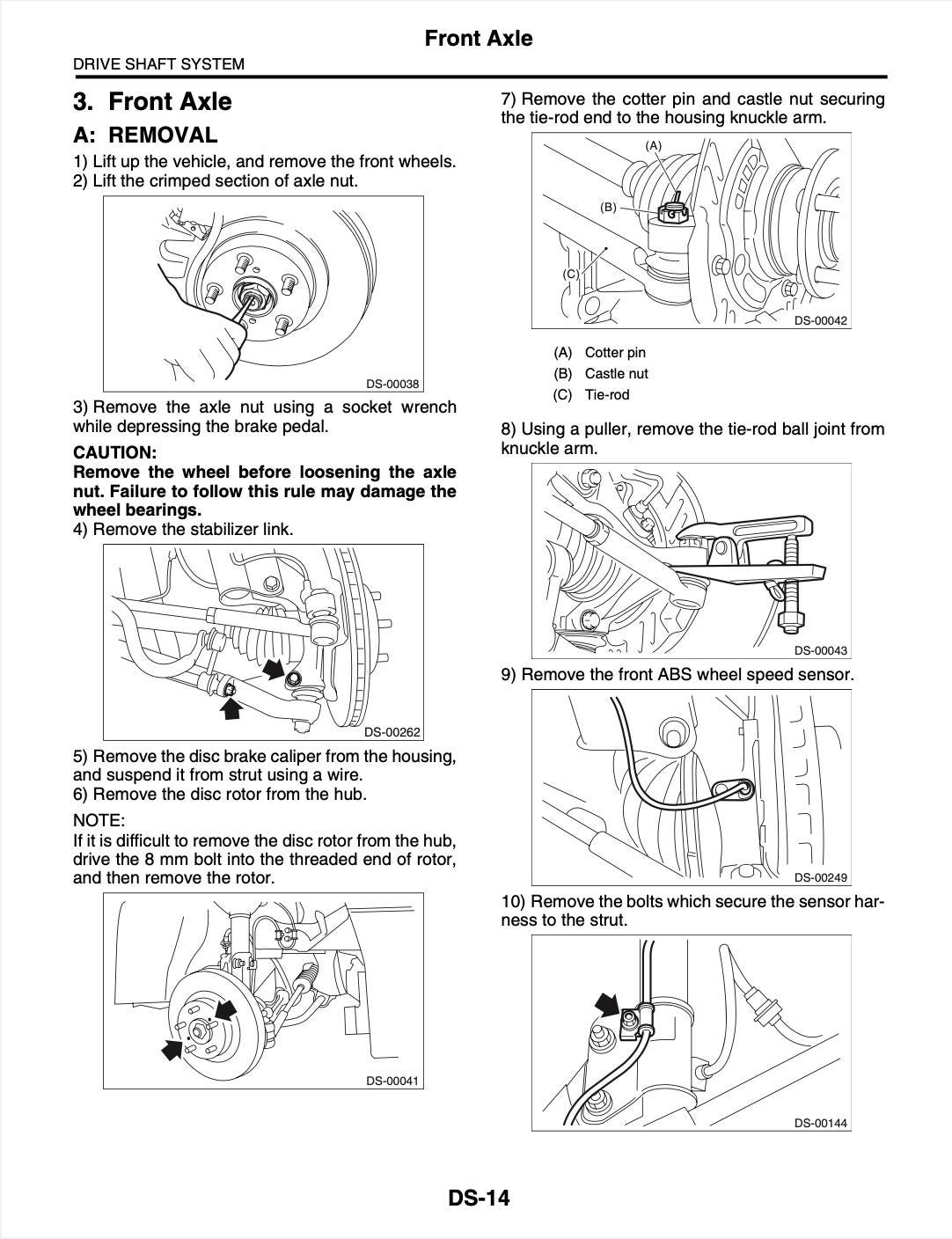 Front Axle

DRIVE SHAFT SYSTEM

3. Front Axle

A: REMOVAL

1) Lift up the vehicle, and remove the front wheels.
2) Lift the crimped section of axle nut.

DS-00038

3) Remove the axle nut using a socket wrench while depressing the brake pedal.

CAUTION:
Remove the wheel before loosening the axle nut. Failure to follow this rule may damage the wheel bearings.
4) Remove the stabilizer link.

DS-00262

5) Remove the disc brake caliper from the housing, and suspend it from strut using a wire.
6) Remove the disc rotor from the hub.

NOTE:
If it is difficult to remove the disc rotor from the hub, drive the 8 mm bolt into the threaded end of rotor, and then remove the rotor.

DS-00041

7) Remove the cotter pin and castle nut securing the tie-rod end to the housing knuckle arm.

(A)
(B)
(C)
DS-00042

(A) Cotter pin
(B) Castle nut
(C) Tie-rod

8) Using a puller, remove the tie-rod ball joint from knuckle arm.

DS-00043

9) Remove the front ABS wheel speed sensor.

DS-00249

10) Remove the bolts which secure the sensor harness to the strut.

DS-00144

DS-14