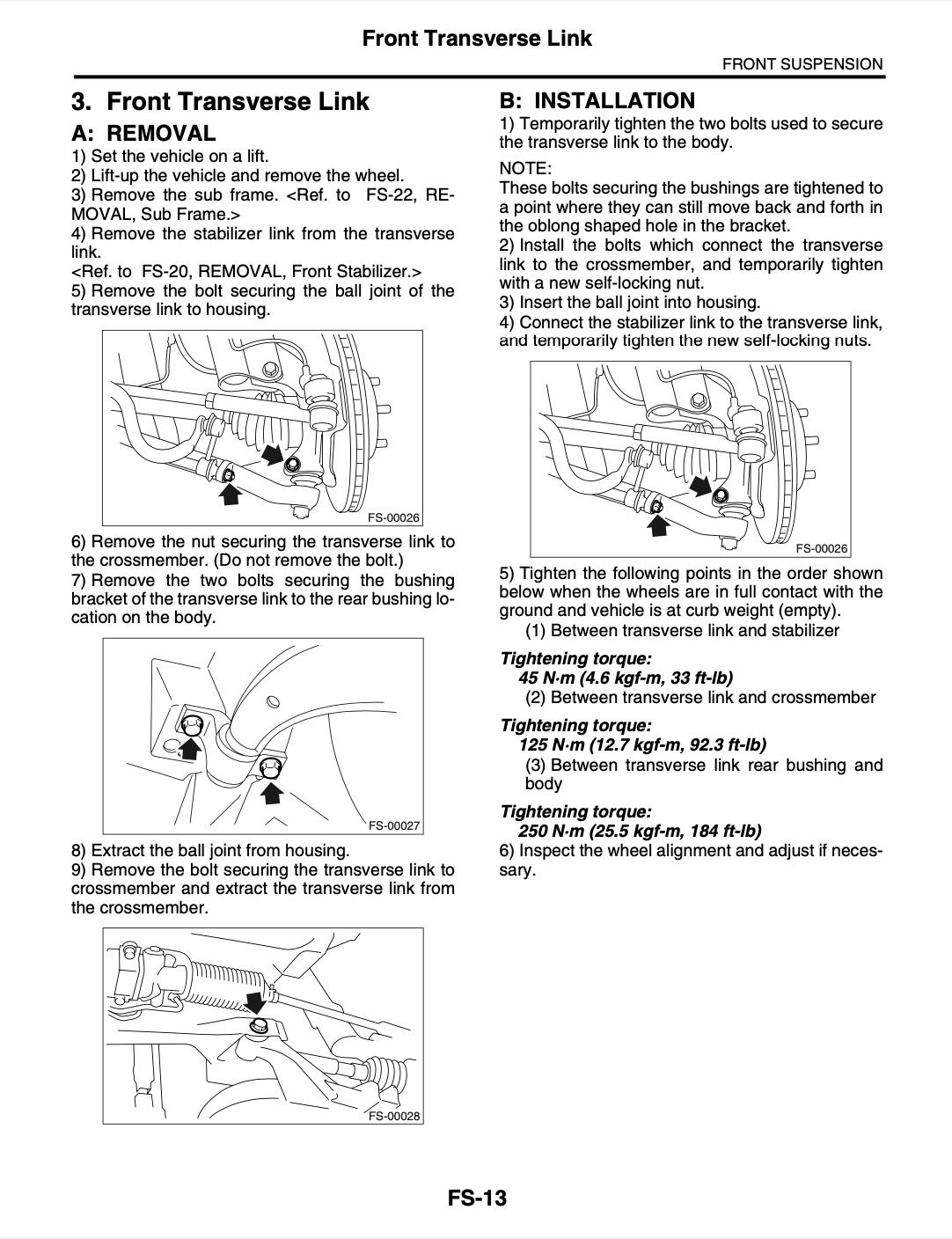 Front Transverse Link

FRONT SUSPENSION

3. Front Transverse Link

A: REMOVAL

1) Set the vehicle on a lift.
2) Lift-up the vehicle and remove the wheel.
3) Remove the sub frame. <Ref. to FS-22, REMOVAL, Sub Frame.>
4) Remove the stabilizer link from the transverse link.
<Ref. to FS-20, REMOVAL, Front Stabilizer.>
5) Remove the bolt securing the ball joint of the transverse link to housing.

FS-00026

6) Remove the nut securing the transverse link to the crossmember. (Do not remove the bolt.)
7) Remove the two bolts securing the bushing bracket of the transverse link to the rear bushing location on the body.

FS-00027

8) Extract the ball joint from housing.
9) Remove the bolt securing the transverse link to crossmember and extract the transverse link from the crossmember.

FS-00028

B: INSTALLATION

1) Temporarily tighten the two bolts used to secure the transverse link to the body.

NOTE:
These bolts securing the bushings are tightened to a point where they can still move back and forth in the oblong shaped hole in the bracket.
2) Install the bolts which connect the transverse link to the crossmember, and temporarily tighten with a new self-locking nut.
3) Insert the ball joint into housing.
4) Connect the stabilizer link to the transverse link, and temporarily tighten the new self-locking nuts.

FS-00026

5) Tighten the following points in the order shown below when the wheels are in full contact with the ground and vehicle is at curb weight (empty).
(1) Between transverse link and stabilizer

Tightening torque:
45 N·m (4.6 kgf-m, 33 ft-lb)
(2) Between transverse link and crossmember

Tightening torque:
125 N·m (12.7 kgf-m, 92.3 ft-lb)
(3) Between transverse link rear bushing and body

Tightening torque:
250 N·m (25.5 kgf-m, 184 ft-lb)
6) Inspect the wheel alignment and adjust if necessary.

FS-13