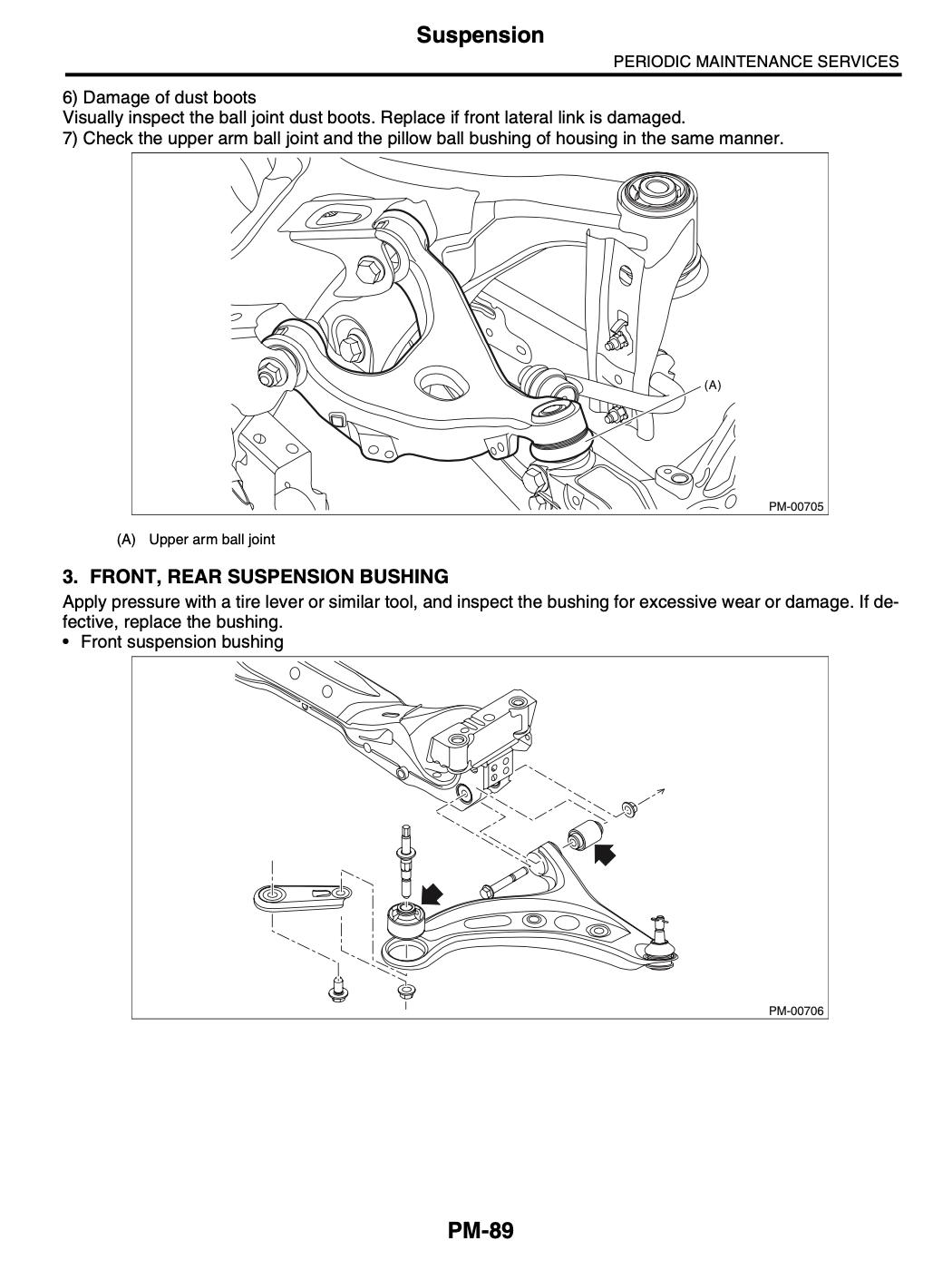 Suspension

PERIODIC MAINTENANCE SERVICES

6) Damage of dust boots
Visually inspect the ball joint dust boots. Replace if front lateral link is damaged.
7) Check the upper arm ball joint and the pillow ball bushing of housing in the same manner.

(A)

PM-00705

(A) Upper arm ball joint

3. FRONT, REAR SUSPENSION BUSHING

Apply pressure with a tire lever or similar tool, and inspect the bushing for excessive wear or damage. If defective, replace the bushing.
• Front suspension bushing

PM-00706

PM-89