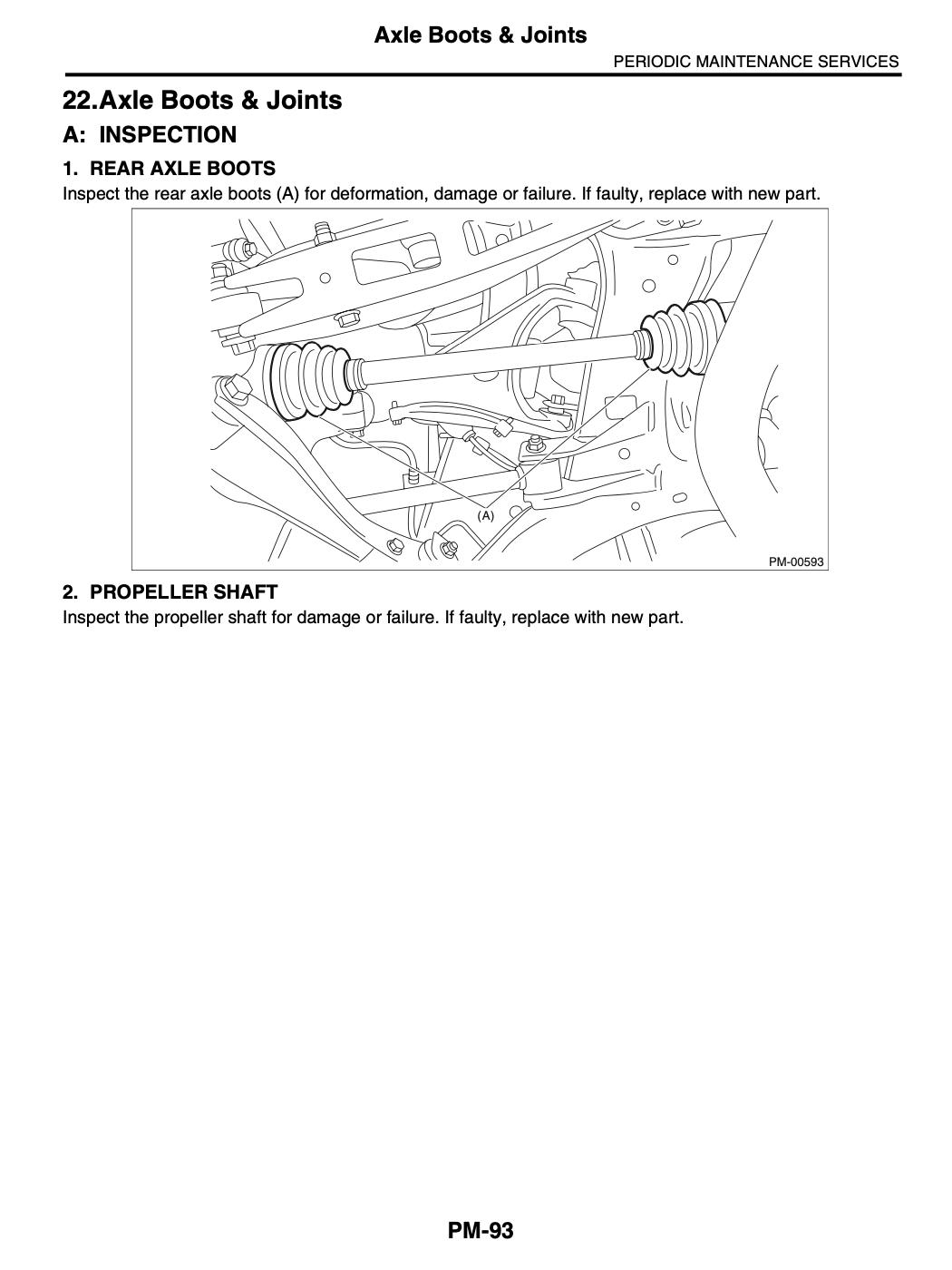 Axle Boots & Joints

PERIODIC MAINTENANCE SERVICES

22.Axle Boots & Joints

A: INSPECTION

1. REAR AXLE BOOTS

Inspect the rear axle boots (A) for deformation, damage or failure. If faulty, replace with new part.

(A)

PM-00593

2. PROPELLER SHAFT

Inspect the propeller shaft for damage or failure. If faulty, replace with new part.

PM-93