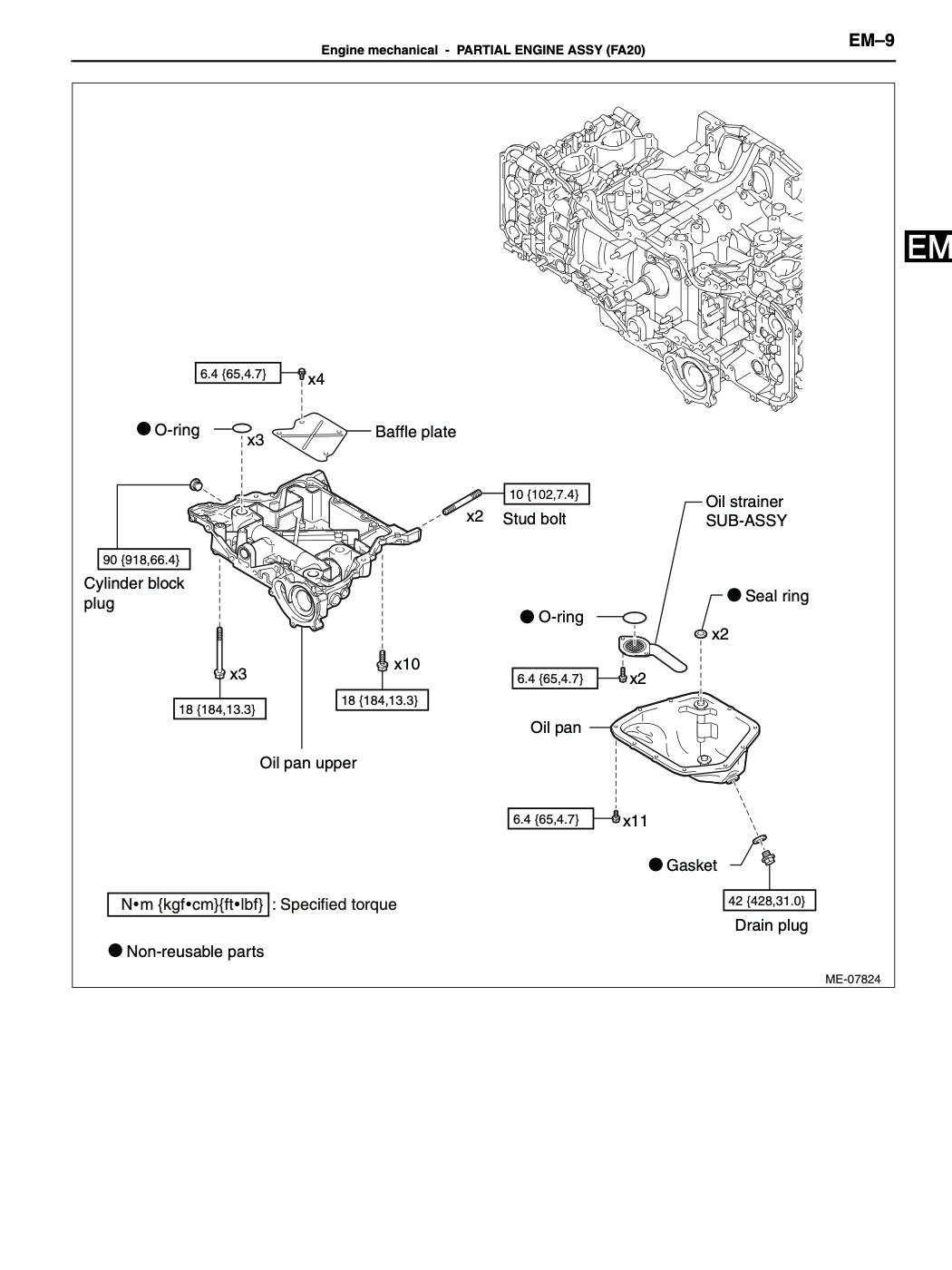 Engine mechanical - PARTIAL ENGINE ASSY (FA20)

EM–9

EM

6.4 {65,4.7}

x4

● O-ring

x3

Baffle plate

10 {102,7.4}

x2

Stud bolt

Oil strainer SUB-ASSY

90 {918,66.4}

Cylinder block plug

● Seal ring

● O-ring

x2

x3

x10

6.4 {65,4.7}

x2

18 {184,13.3}

18 {184,13.3}

Oil pan

Oil pan upper

6.4 {65,4.7}

x11

● Gasket

N•m {kgf•cm}{ft•lbf} : Specified torque

42 {428,31.0}

Drain plug

● Non-reusable parts

ME-07824