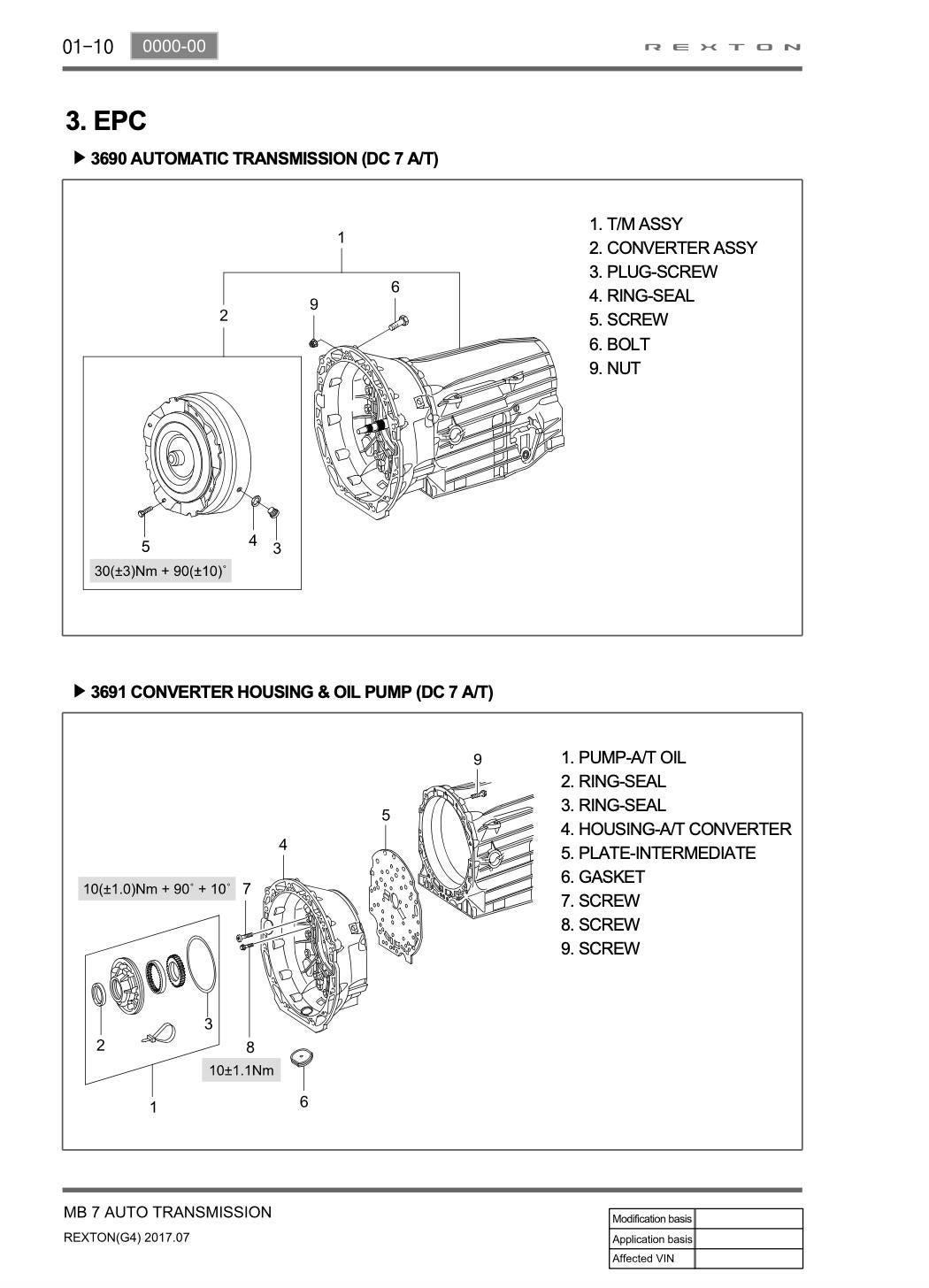 01-10 0000-00

REXTON

3. EPC

▶ 3690 AUTOMATIC TRANSMISSION (DC 7 A/T)

1
2
9
6
5
4
3
30(±3)Nm + 90(±10)°

1. T/M ASSY
2. CONVERTER ASSY
3. PLUG-SCREW
4. RING-SEAL
5. SCREW
6. BOLT
9. NUT

▶ 3691 CONVERTER HOUSING & OIL PUMP (DC 7 A/T)

9
5
4
10(±1.0)Nm + 90° + 10°
7
2
3
8
10±1.1Nm
1
6

1. PUMP-A/T OIL
2. RING-SEAL
3. RING-SEAL
4. HOUSING-A/T CONVERTER
5. PLATE-INTERMEDIATE
6. GASKET
7. SCREW
8. SCREW
9. SCREW

MB 7 AUTO TRANSMISSION
REXTON(G4) 2017.07

| Modification basis | |
|---|---|
| Application basis | |
| Affected VIN | |