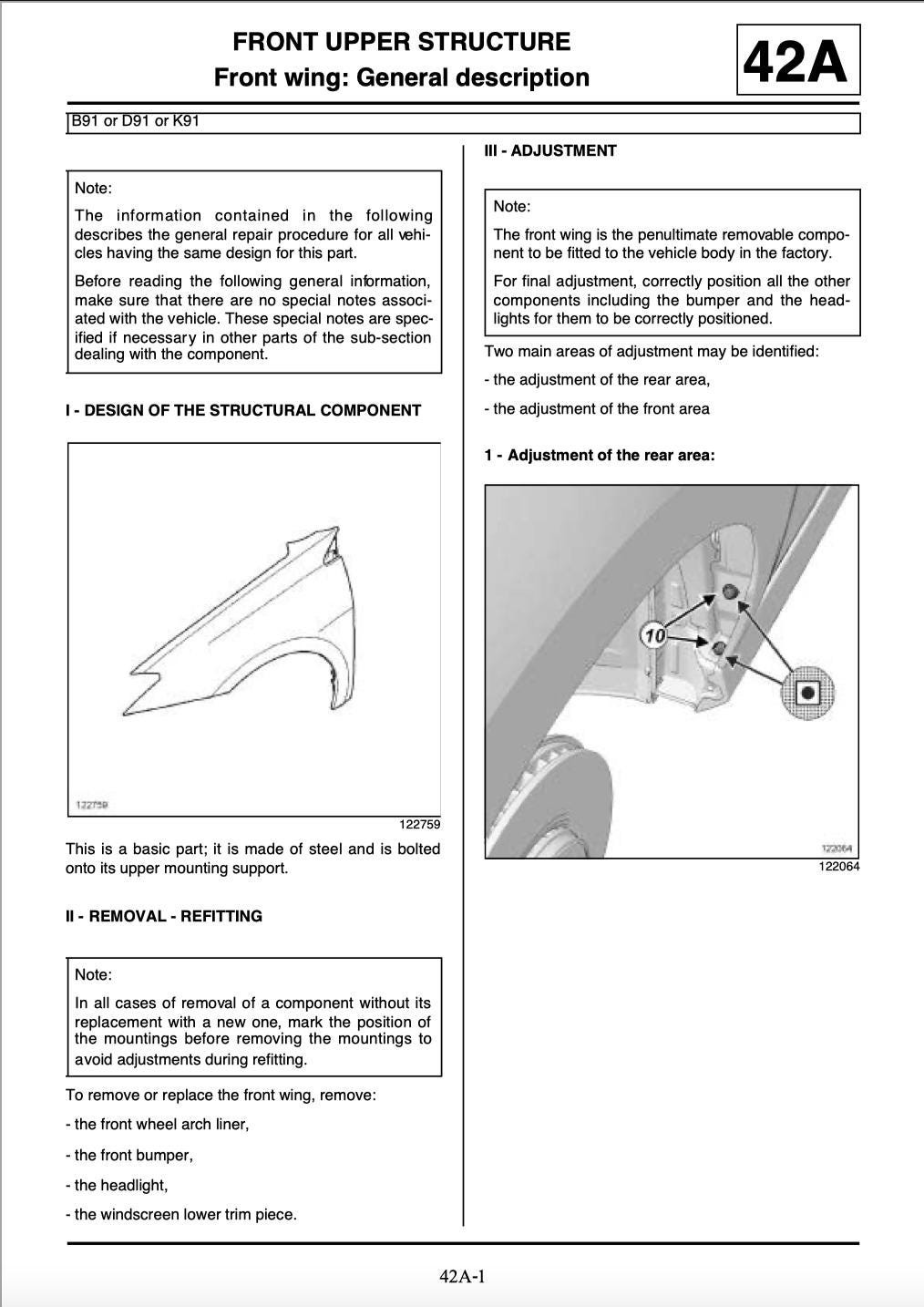 FRONT UPPER STRUCTURE
Front wing: General description

42A

B91 or D91 or K91

Note:

The information contained in the following describes the general repair procedure for all vehicles having the same design for this part.

Before reading the following general information, make sure that there are no special notes associated with the vehicle. These special notes are specified if necessary in other parts of the sub-section dealing with the component.

I - DESIGN OF THE STRUCTURAL COMPONENT

122759

122759

This is a basic part; it is made of steel and is bolted onto its upper mounting support.

II - REMOVAL - REFITTING

Note:

In all cases of removal of a component without its replacement with a new one, mark the position of the mountings before removing the mountings to avoid adjustments during refitting.

To remove or replace the front wing, remove:

- the front wheel arch liner,

- the front bumper,

- the headlight,

- the windscreen lower trim piece.

III - ADJUSTMENT

Note:

The front wing is the penultimate removable component to be fitted to the vehicle body in the factory.

For final adjustment, correctly position all the other components including the bumper and the headlights for them to be correctly positioned.

Two main areas of adjustment may be identified:

- the adjustment of the rear area,

- the adjustment of the front area

1 - Adjustment of the rear area:

10

122064

122064

42A-1