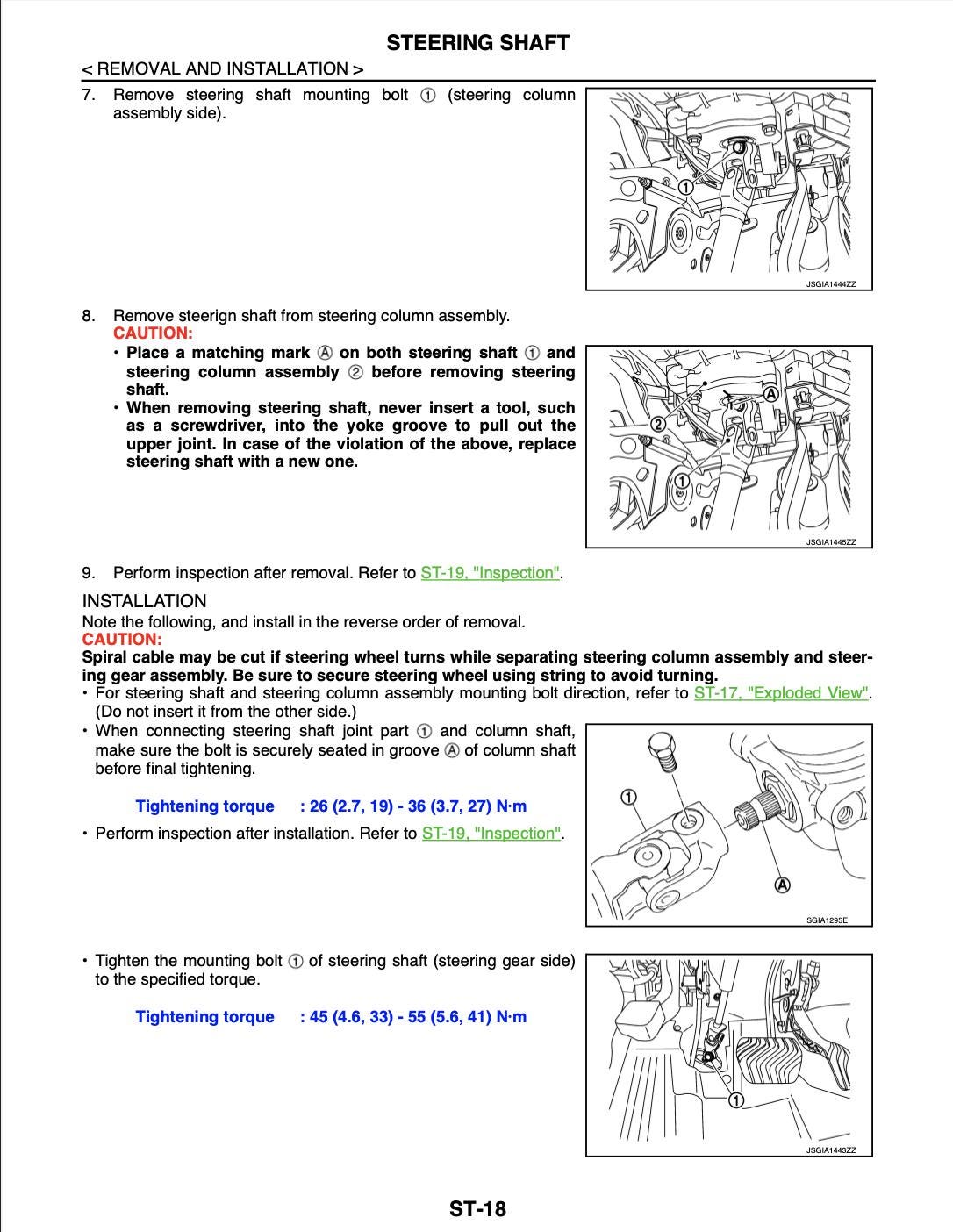 STEERING SHAFT

< REMOVAL AND INSTALLATION >

7. Remove steering shaft mounting bolt ① (steering column assembly side).

①

JSGIA1444ZZ

8. Remove steerign shaft from steering column assembly.
CAUTION:
• Place a matching mark Ⓐ on both steering shaft ① and steering column assembly ② before removing steering shaft.
• When removing steering shaft, never insert a tool, such as a screwdriver, into the yoke groove to pull out the upper joint. In case of the violation of the above, replace steering shaft with a new one.

Ⓐ
②
①

JSGIA1445ZZ

9. Perform inspection after removal. Refer to ST-19, "Inspection".

INSTALLATION

Note the following, and install in the reverse order of removal.
CAUTION:
Spiral cable may be cut if steering wheel turns while separating steering column assembly and steering gear assembly. Be sure to secure steering wheel using string to avoid turning.
• For steering shaft and steering column assembly mounting bolt direction, refer to ST-17, "Exploded View". (Do not insert it from the other side.)
• When connecting steering shaft joint part ① and column shaft, make sure the bolt is securely seated in groove Ⓐ of column shaft before final tightening.

Tightening torque : 26 (2.7, 19) - 36 (3.7, 27) N·m

• Perform inspection after installation. Refer to ST-19, "Inspection".

①
Ⓐ

SGIA1295E

• Tighten the mounting bolt ① of steering shaft (steering gear side) to the specified torque.

Tightening torque : 45 (4.6, 33) - 55 (5.6, 41) N·m

①

JSGIA1443ZZ

ST-18