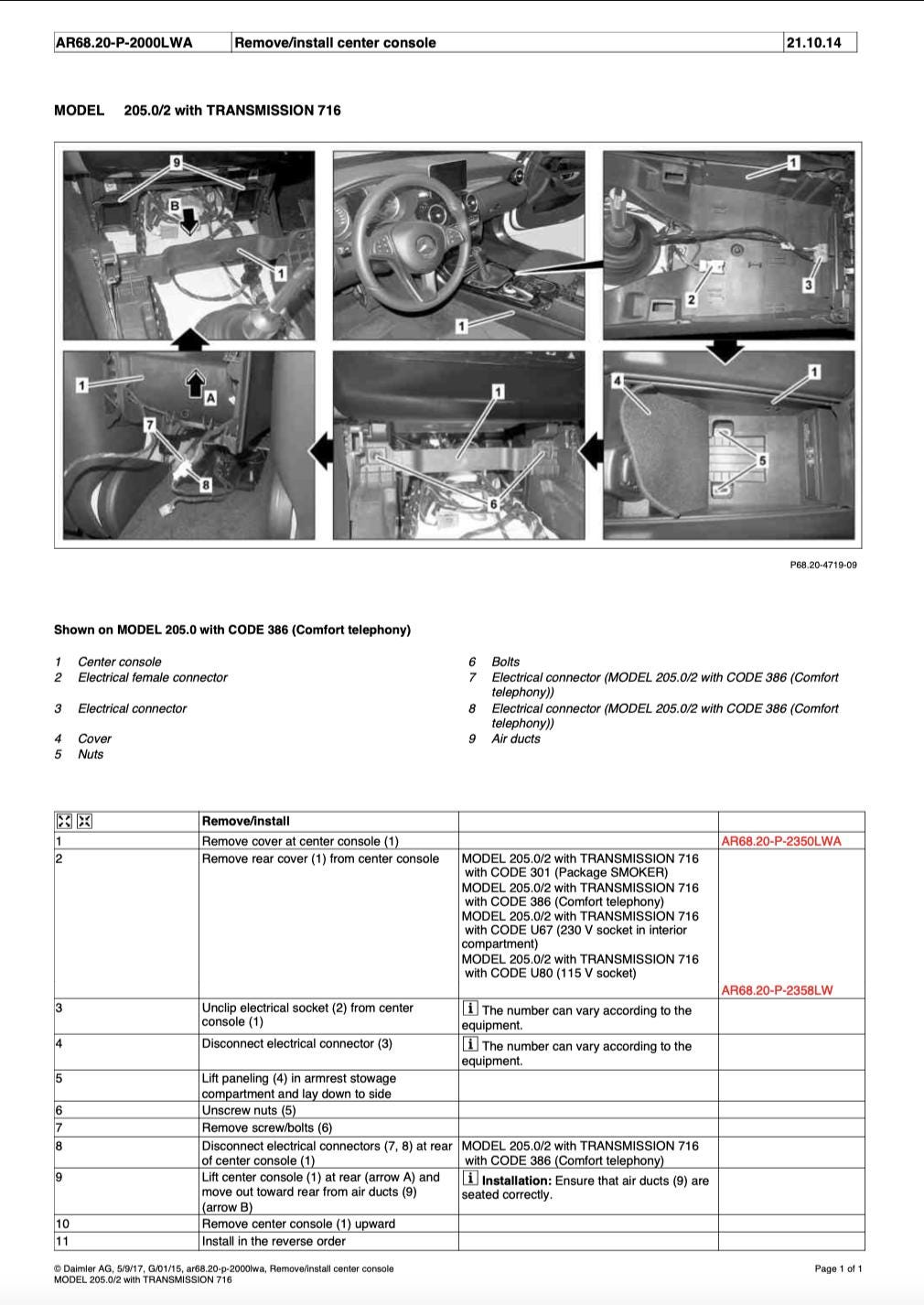 | AR68.20-P-2000LWA | Remove/install center console | 21.10.14 |
|---|---|---|

MODEL 205.0/2 with TRANSMISSION 716

9 B 1 1 1 2 3 1 A 7 8 1 6 4 1 5

P68.20-4719-09

Shown on MODEL 205.0 with CODE 386 (Comfort telephony)

1 Center console
2 Electrical female connector

3 Electrical connector

4 Cover
5 Nuts

6 Bolts
7 Electrical connector (MODEL 205.0/2 with CODE 386 (Comfort telephony))
8 Electrical connector (MODEL 205.0/2 with CODE 386 (Comfort telephony))
9 Air ducts

| | Remove/install | | |
|---|---|---|---|
| 1 | Remove cover at center console (1) | | AR68.20-P-2350LWA |
| 2 | Remove rear cover (1) from center console | MODEL 205.0/2 with TRANSMISSION 716 with CODE 301 (Package SMOKER) MODEL 205.0/2 with TRANSMISSION 716 with CODE 386 (Comfort telephony) MODEL 205.0/2 with TRANSMISSION 716 with CODE U67 (230 V socket in interior compartment) MODEL 205.0/2 with TRANSMISSION 716 with CODE U80 (115 V socket) | AR68.20-P-2358LW |
| 3 | Unclip electrical socket (2) from center console (1) | i The number can vary according to the equipment. | |
| 4 | Disconnect electrical connector (3) | i The number can vary according to the equipment. | |
| 5 | Lift paneling (4) in armrest stowage compartment and lay down to side | | |
| 6 | Unscrew nuts (5) | | |
| 7 | Remove screw/bolts (6) | | |
| 8 | Disconnect electrical connectors (7, 8) at rear of center console (1) | MODEL 205.0/2 with TRANSMISSION 716 with CODE 386 (Comfort telephony) | |
| 9 | Lift center console (1) at rear (arrow A) and move out toward rear from air ducts (9) (arrow B) | i Installation: Ensure that air ducts (9) are seated correctly. | |
| 10 | Remove center console (1) upward | | |
| 11 | Install in the reverse order | | |

© Daimler AG, 5/9/17, G/01/15, ar68.20-p-2000lwa, Remove/install center console
MODEL 205.0/2 with TRANSMISSION 716

Page 1 of 1