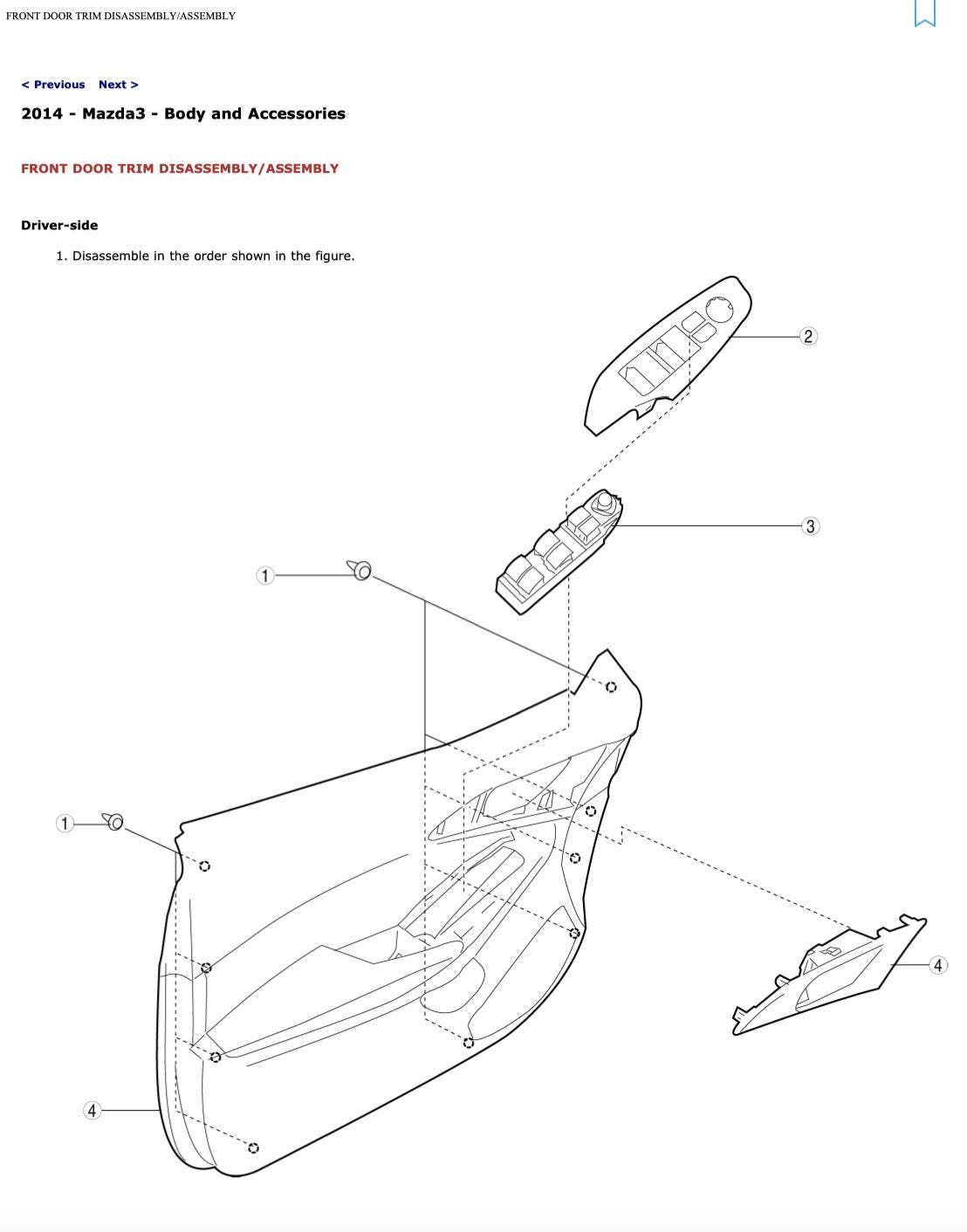 FRONT DOOR TRIM DISASSEMBLY/ASSEMBLY

< Previous Next >

2014 - Mazda3 - Body and Accessories

FRONT DOOR TRIM DISASSEMBLY/ASSEMBLY

Driver-side

1. Disassemble in the order shown in the figure.

2

3

1

1

4

4