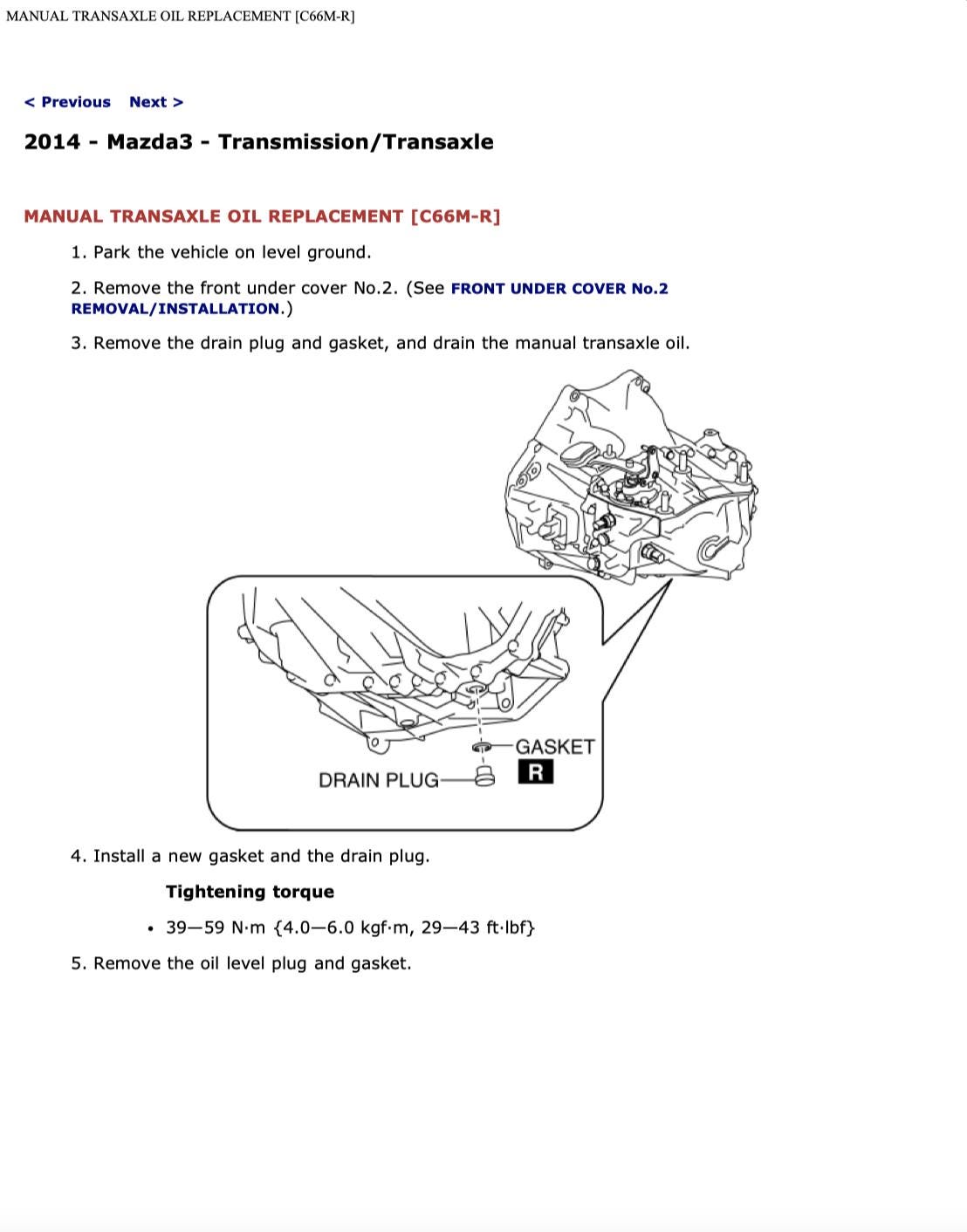 MANUAL TRANSAXLE OIL REPLACEMENT [C66M-R]

< Previous Next >

2014 - Mazda3 - Transmission/Transaxle

MANUAL TRANSAXLE OIL REPLACEMENT [C66M-R]

1. Park the vehicle on level ground.

2. Remove the front under cover No.2. (See FRONT UNDER COVER No.2 REMOVAL/INSTALLATION.)

3. Remove the drain plug and gasket, and drain the manual transaxle oil.

GASKET
R
DRAIN PLUG

4. Install a new gasket and the drain plug.

Tightening torque

• 39—59 N·m {4.0—6.0 kgf·m, 29—43 ft·lbf}

5. Remove the oil level plug and gasket.