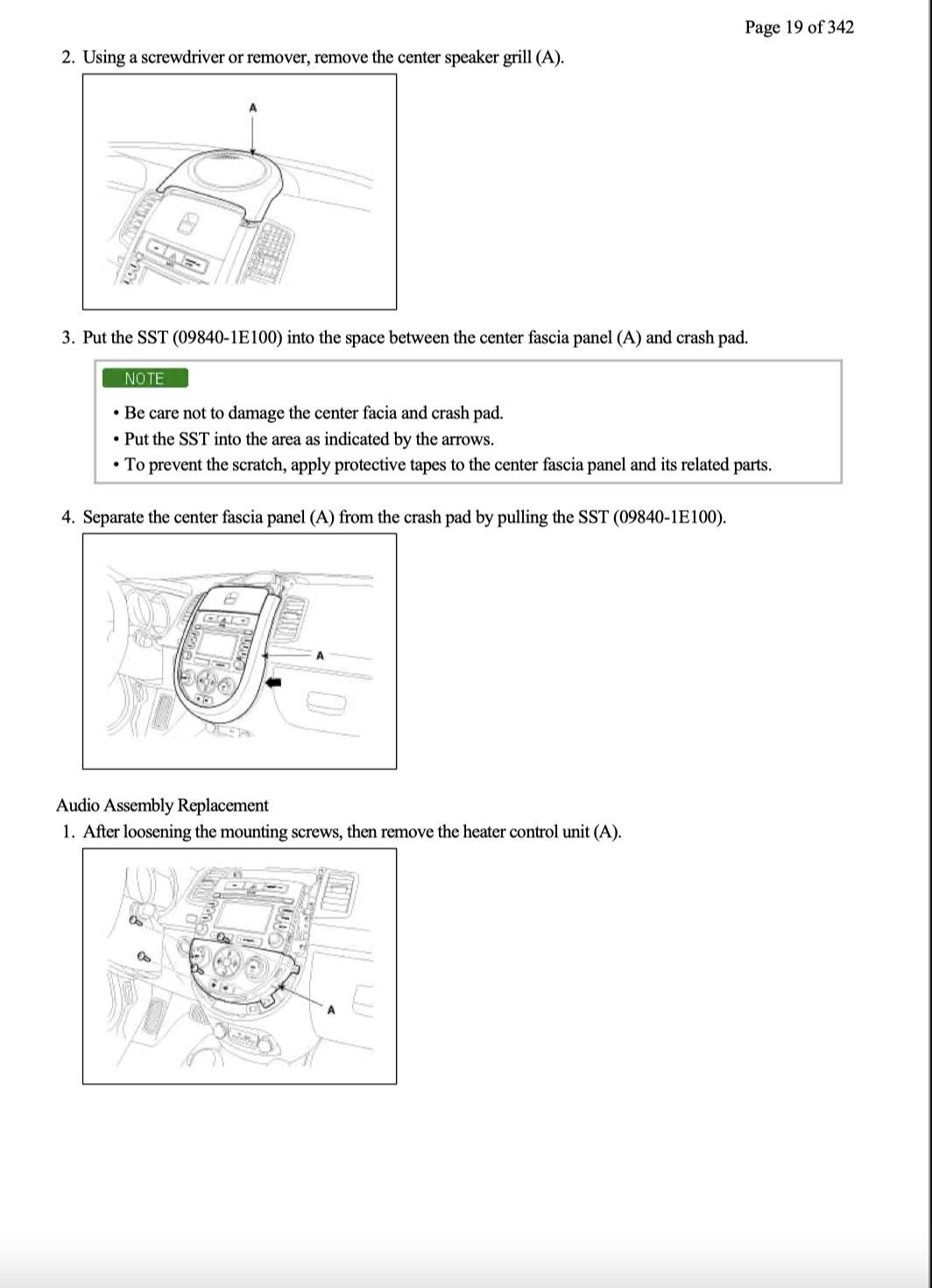 Page 19 of 342

2. Using a screwdriver or remover, remove the center speaker grill (A).

A

3. Put the SST (09840-1E100) into the space between the center fascia panel (A) and crash pad.

NOTE

• Be care not to damage the center facia and crash pad.
• Put the SST into the area as indicated by the arrows.
• To prevent the scratch, apply protective tapes to the center fascia panel and its related parts.

4. Separate the center fascia panel (A) from the crash pad by pulling the SST (09840-1E100).

A

Audio Assembly Replacement

1. After loosening the mounting screws, then remove the heater control unit (A).

A