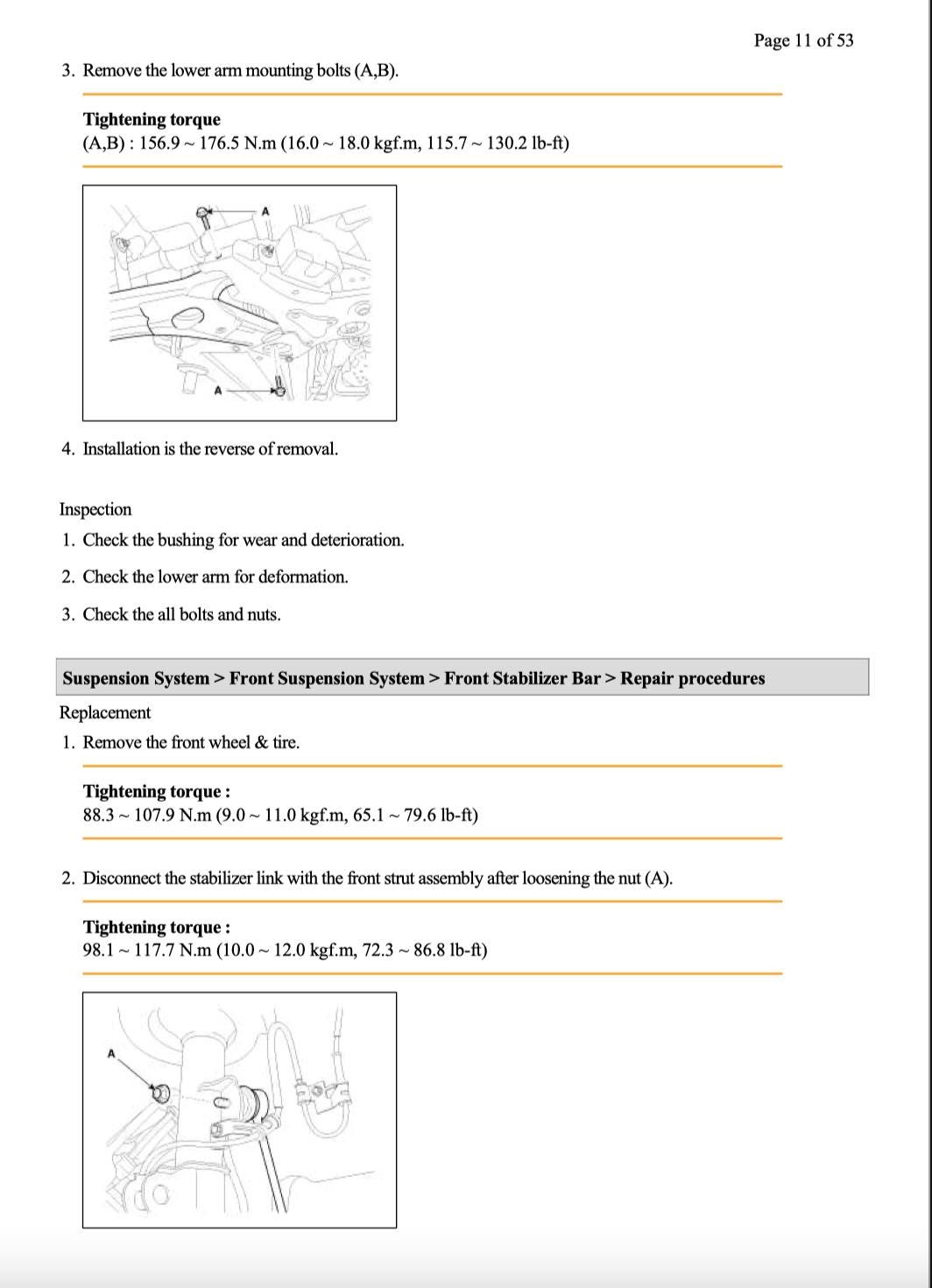 Page 11 of 53

3. Remove the lower arm mounting bolts (A,B).

**Tightening torque**
(A,B) : 156.9 ~ 176.5 N.m (16.0 ~ 18.0 kgf.m, 115.7 ~ 130.2 lb-ft)

A

A

4. Installation is the reverse of removal.

Inspection

1. Check the bushing for wear and deterioration.

2. Check the lower arm for deformation.

3. Check the all bolts and nuts.

**Suspension System > Front Suspension System > Front Stabilizer Bar > Repair procedures**

Replacement

1. Remove the front wheel & tire.

**Tightening torque :**
88.3 ~ 107.9 N.m (9.0 ~ 11.0 kgf.m, 65.1 ~ 79.6 lb-ft)

2. Disconnect the stabilizer link with the front strut assembly after loosening the nut (A).

**Tightening torque :**
98.1 ~ 117.7 N.m (10.0 ~ 12.0 kgf.m, 72.3 ~ 86.8 lb-ft)

A