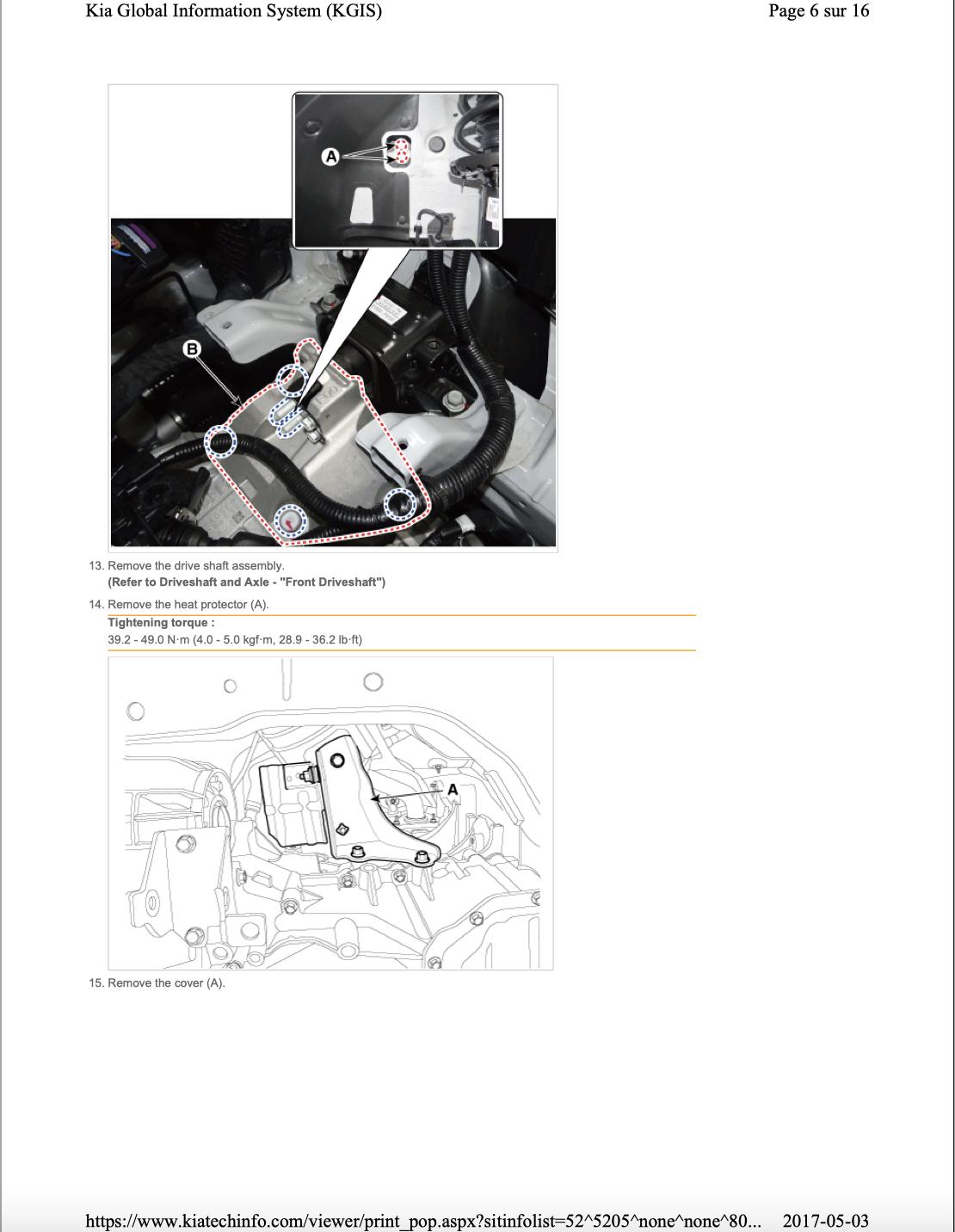 Kia Global Information System (KGIS)

Page 6 sur 16

A

B

13. Remove the drive shaft assembly.
(Refer to Driveshaft and Axle - "Front Driveshaft")

14. Remove the heat protector (A).

Tightening torque :
39.2 - 49.0 N·m (4.0 - 5.0 kgf·m, 28.9 - 36.2 lb·ft)

A

15. Remove the cover (A).

https://www.kiatechinfo.com/viewer/print_pop.aspx?sitinfolist=52^5205^none^none^80...

2017-05-03