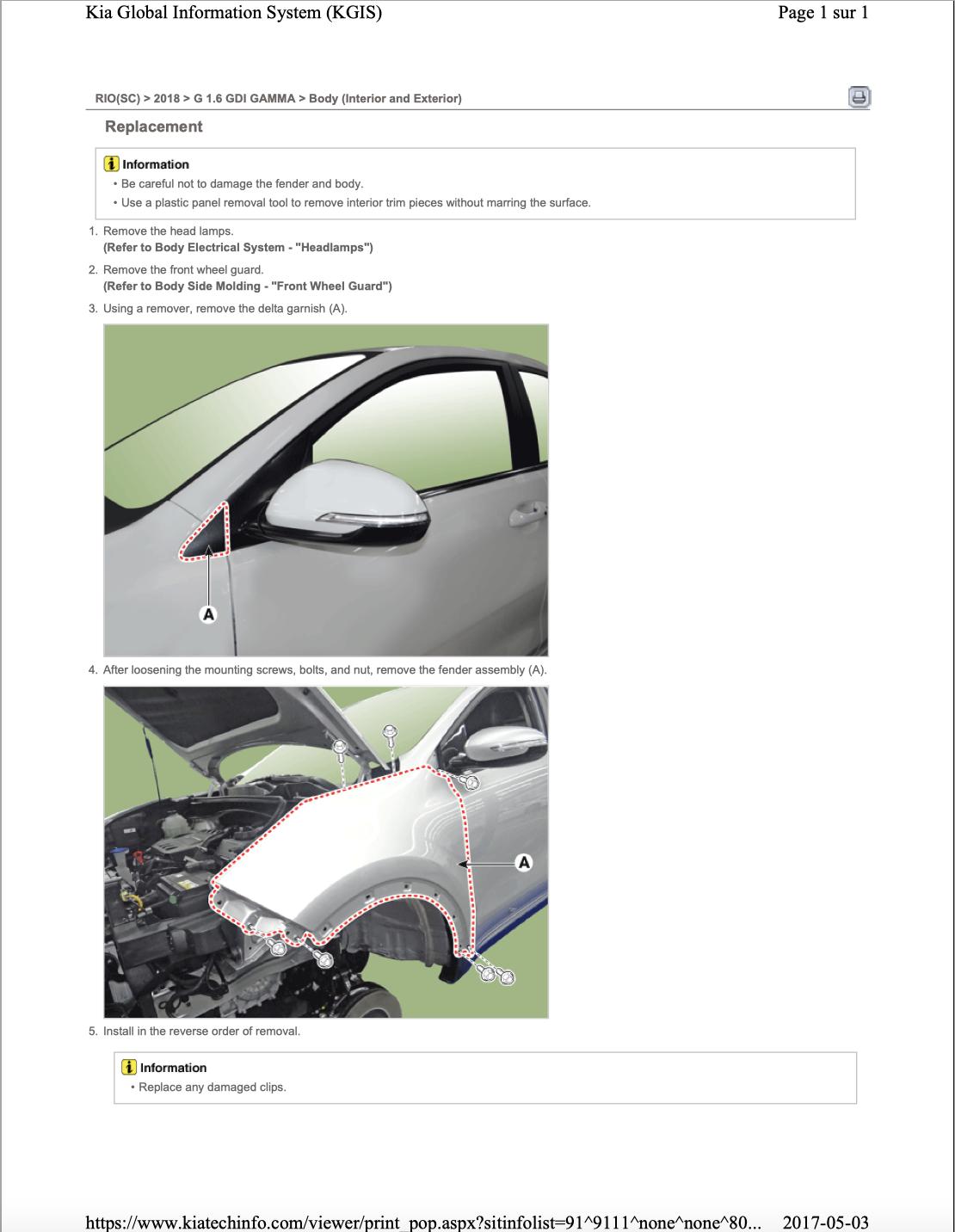 Kia Global Information System (KGIS)

Page 1 sur 1

RIO(SC) > 2018 > G 1.6 GDI GAMMA > Body (Interior and Exterior)

Replacement

Information
• Be careful not to damage the fender and body.
• Use a plastic panel removal tool to remove interior trim pieces without marring the surface.

1. Remove the head lamps.
(Refer to Body Electrical System - "Headlamps")

2. Remove the front wheel guard.
(Refer to Body Side Molding - "Front Wheel Guard")

3. Using a remover, remove the delta garnish (A).

A

4. After loosening the mounting screws, bolts, and nut, remove the fender assembly (A).

A

5. Install in the reverse order of removal.

Information
• Replace any damaged clips.

https://www.kiatechinfo.com/viewer/print_pop.aspx?sitinfolist=91^9111^none^none^80...

2017-05-03