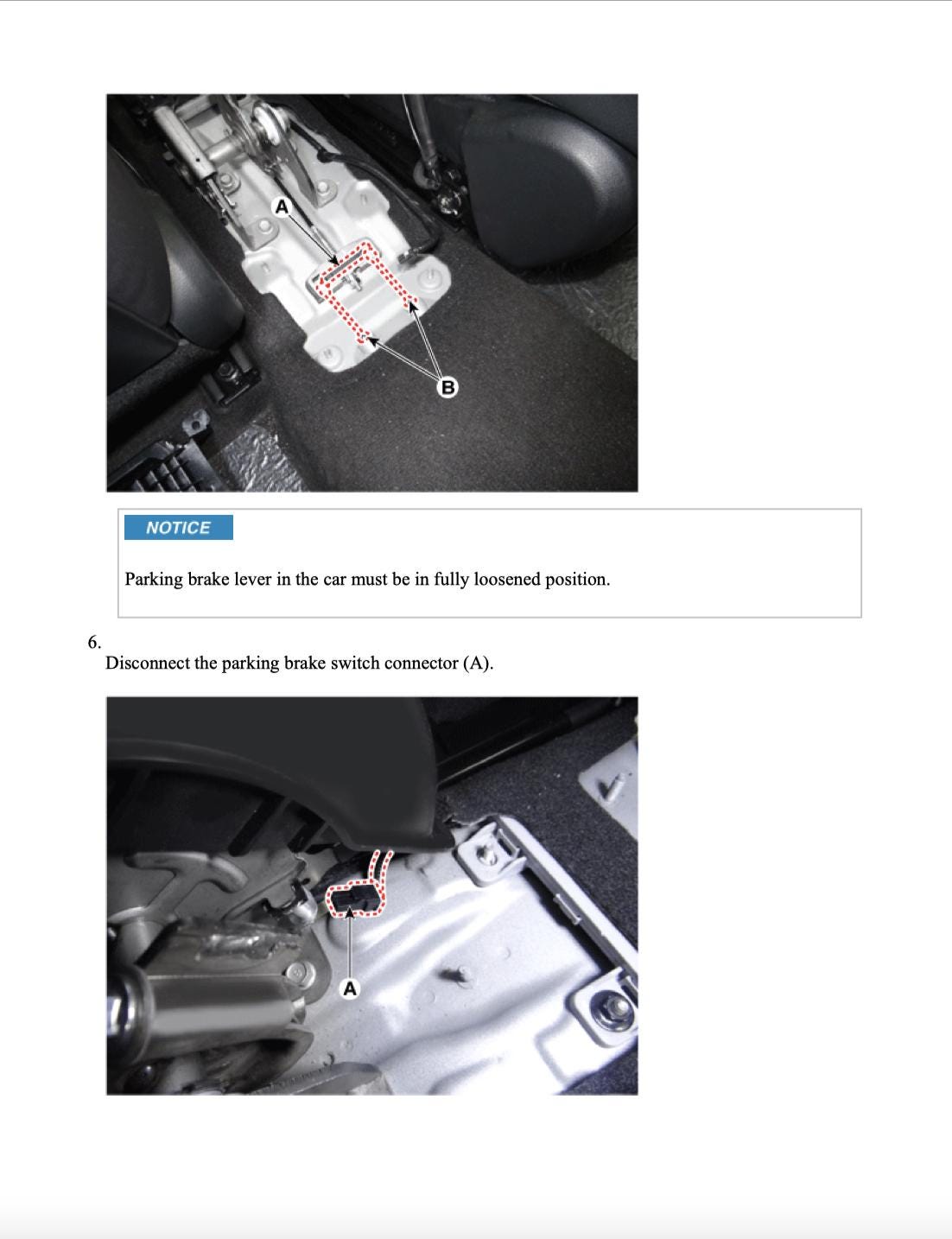 A

B

NOTICE

Parking brake lever in the car must be in fully loosened position.

6.
Disconnect the parking brake switch connector (A).

A