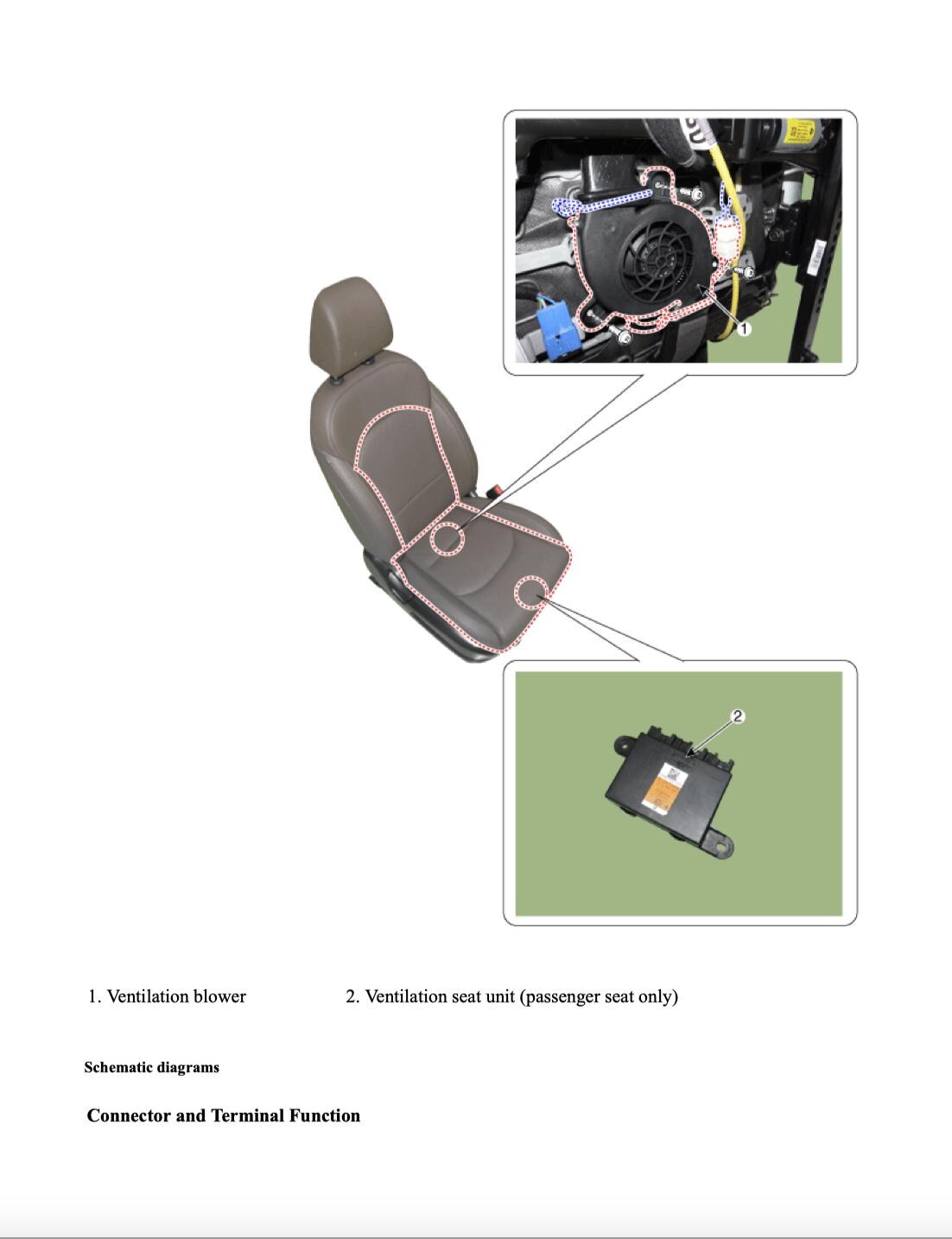 1

2

1. Ventilation blower

2. Ventilation seat unit (passenger seat only)

Schematic diagrams

Connector and Terminal Function